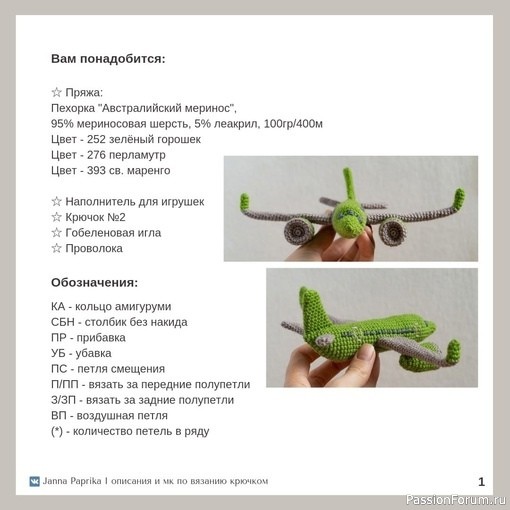 Вам понадобится:

☆ Пряжа:
Пехорка "Австралийский меринос",
95% мериносовая шерсть, 5% леакрил, 100гр/400м
Цвет - 252 зелёный горошек
Цвет - 276 перламутр
Цвет - 393 св. маренго

☆ Наполнитель для игрушек
☆ Крючок №2
☆ Гобеленовая игла
☆ Проволока

Обозначения:

КА - кольцо амигуруми
СБН - столбик без накида
ПР - прибавка
УБ - убавка
ПС - петля смещения
П/ПП - вязать за передние полупетли
З/ЗП - вязать за задние полупетли
ВП - воздушная петля
(*) - количество петель в ряду

Janna Paprika I описания и мк по вязанию крючком

1

PassionForum.ru