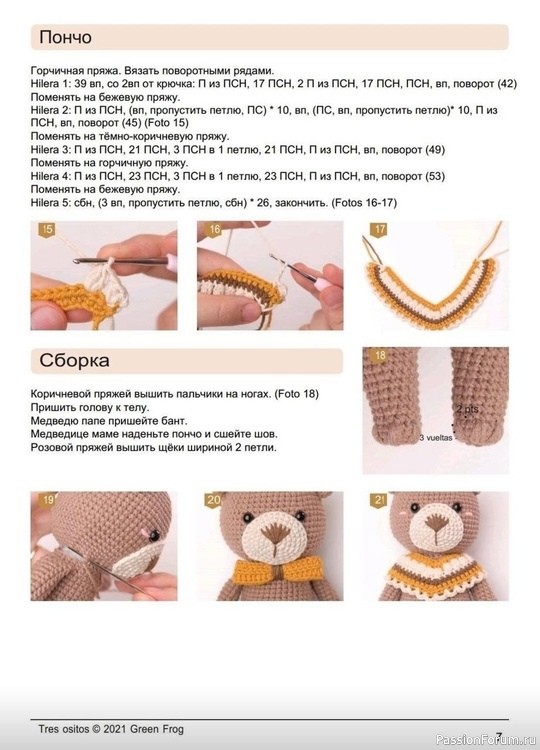 Пончо

Горчичная пряжа. Вязать поворотными рядами.
Hilera 1: 39 вп, со 2вп от крючка: П из ПСН, 17 ПСН, 2 П из ПСН, 17 ПСН, ПСН, вп, поворот (42)
Поменять на бежевую пряжу.
Hilera 2: П из ПСН, (вп, пропустить петлю, ПС) * 10, вп, (ПС, вп, пропустить петлю)* 10, П из ПСН, вп, поворот (45) (Foto 15)
Поменять на тёмно-коричневую пряжу.
Hilera 3: П из ПСН, 21 ПСН, 3 ПСН в 1 петлю, 21 ПСН, П из ПСН, вп, поворот (49)
Поменять на горчичную пряжу.
Hilera 4: П из ПСН, 23 ПСН, 3 ПСН в 1 петлю, 23 ПСН, П из ПСН, вп, поворот (53)
Поменять на бежевую пряжу.
Hilera 5: сбн, (3 вп, пропустить петлю, сбн) * 26, закончить. (Fotos 16-17)

15

16

17

Сборка

Коричневой пряжей вышить пальчики на ногах. (Foto 18)
Пришить голову к телу.
Медведю папе пришейте бант.
Медведице маме наденьте пончо и сшейте шов.
Розовой пряжей вышить щёки шириной 2 петли.

18

2 pts

3 vueltas

19

20

21

Tres ositos © 2021 Green Frog

PassionForum.ru

7