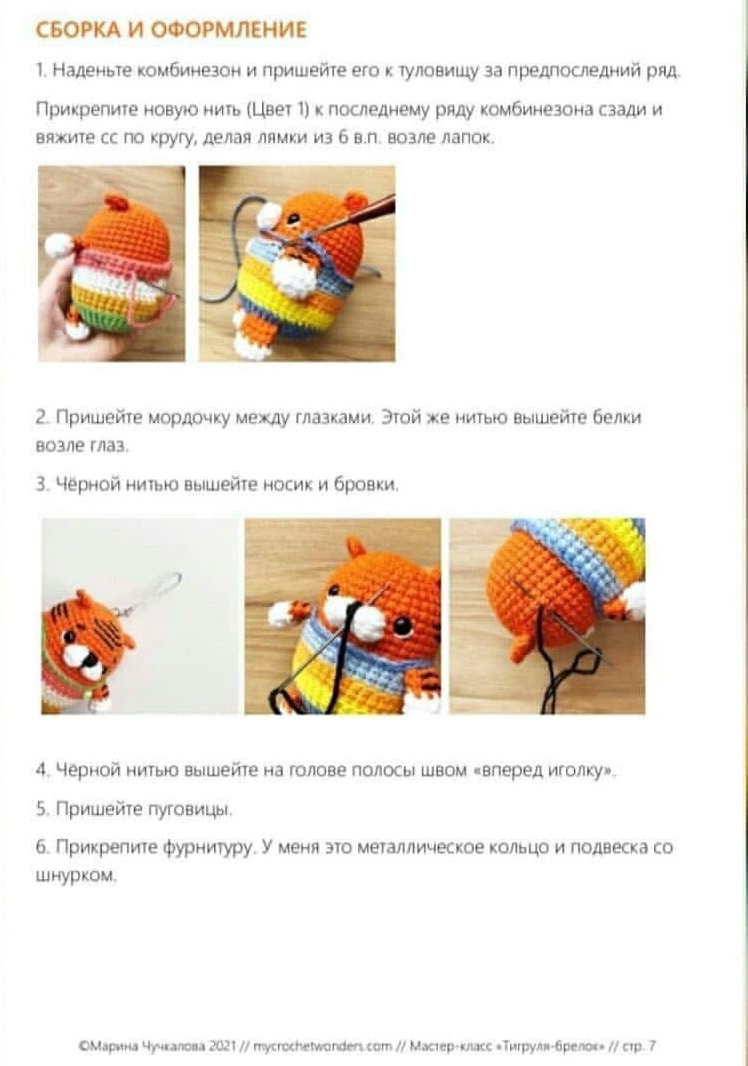 СБОРКА И ОФОРМЛЕНИЕ

1. Наденьте комбинезон и пришейте его к туловищу за предпоследний ряд.

Прикрепите новую нить (Цвет 1) к последнему ряду комбинезона сзади и вяжите сс по кругу, делая лямки из 6 в.п. возле лапок.

2. Пришейте мордочку между глазками. Этой же нитью вышейте белки возле глаз.

3. Чёрной нитью вышейте носик и бровки.

4. Чёрной нитью вышейте на голове полосы швом «вперед иголку».

5. Пришейте пуговицы.

6. Прикрепите фурнитуру. У меня это металлическое кольцо и подвеска со шнурком.

©Марина Чучкалова 2021 // mycrochetwonders.com // Мастер-класс «Тигруля-брелок» // стр. 7