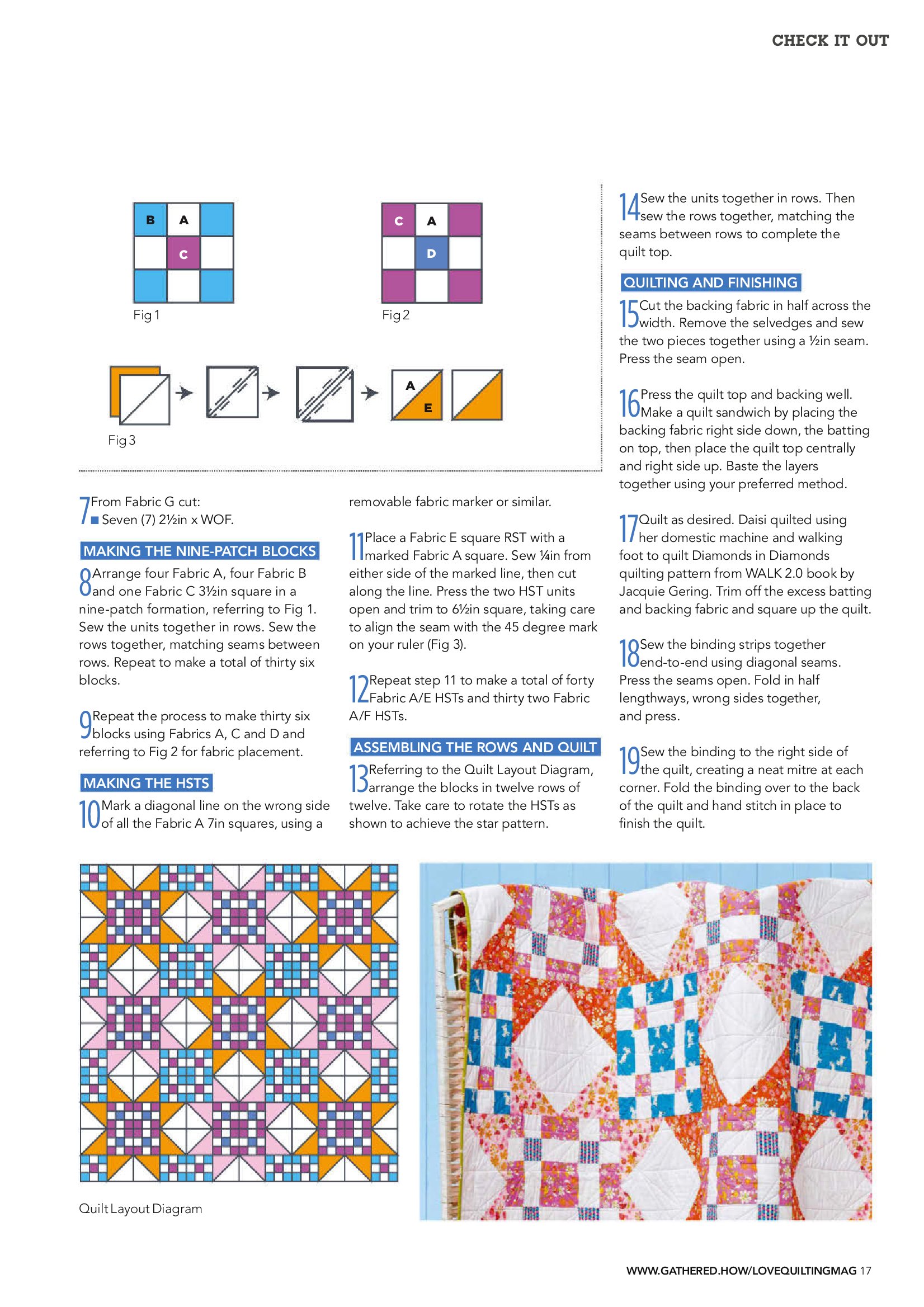 CHECK IT OUT

B A
C

Fig 1

C A
D

Fig 2

A
E

Fig 3

7 From Fabric G cut:
■ Seven (7) 2½in x WOF.

MAKING THE NINE-PATCH BLOCKS

8 Arrange four Fabric A, four Fabric B and one Fabric C 3½in square in a nine-patch formation, referring to Fig 1. Sew the units together in rows. Sew the rows together, matching seams between rows. Repeat to make a total of thirty six blocks.

9 Repeat the process to make thirty six blocks using Fabrics A, C and D and referring to Fig 2 for fabric placement.

MAKING THE HSTS

10 Mark a diagonal line on the wrong side of all the Fabric A 7in squares, using a removable fabric marker or similar.

11 Place a Fabric E square RST with a marked Fabric A square. Sew ¼in from either side of the marked line, then cut along the line. Press the two HST units open and trim to 6½in square, taking care to align the seam with the 45 degree mark on your ruler (Fig 3).

12 Repeat step 11 to make a total of forty Fabric A/E HSTs and thirty two Fabric A/F HSTs.

ASSEMBLING THE ROWS AND QUILT

13 Referring to the Quilt Layout Diagram, arrange the blocks in twelve rows of twelve. Take care to rotate the HSTs as shown to achieve the star pattern.

14 Sew the units together in rows. Then sew the rows together, matching the seams between rows to complete the quilt top.

QUILTING AND FINISHING

15 Cut the backing fabric in half across the width. Remove the selvedges and sew the two pieces together using a ½in seam. Press the seam open.

16 Press the quilt top and backing well. Make a quilt sandwich by placing the backing fabric right side down, the batting on top, then place the quilt top centrally and right side up. Baste the layers together using your preferred method.

17 Quilt as desired. Daisi quilted using her domestic machine and walking foot to quilt Diamonds in Diamonds quilting pattern from WALK 2.0 book by Jacquie Gering. Trim off the excess batting and backing fabric and square up the quilt.

18 Sew the binding strips together end-to-end using diagonal seams. Press the seams open. Fold in half lengthways, wrong sides together, and press.

19 Sew the binding to the right side of the quilt, creating a neat mitre at each corner. Fold the binding over to the back of the quilt and hand stitch in place to finish the quilt.

Quilt Layout Diagram

WWW.GATHERED.HOW/LOVEQUILTINGMAG 17