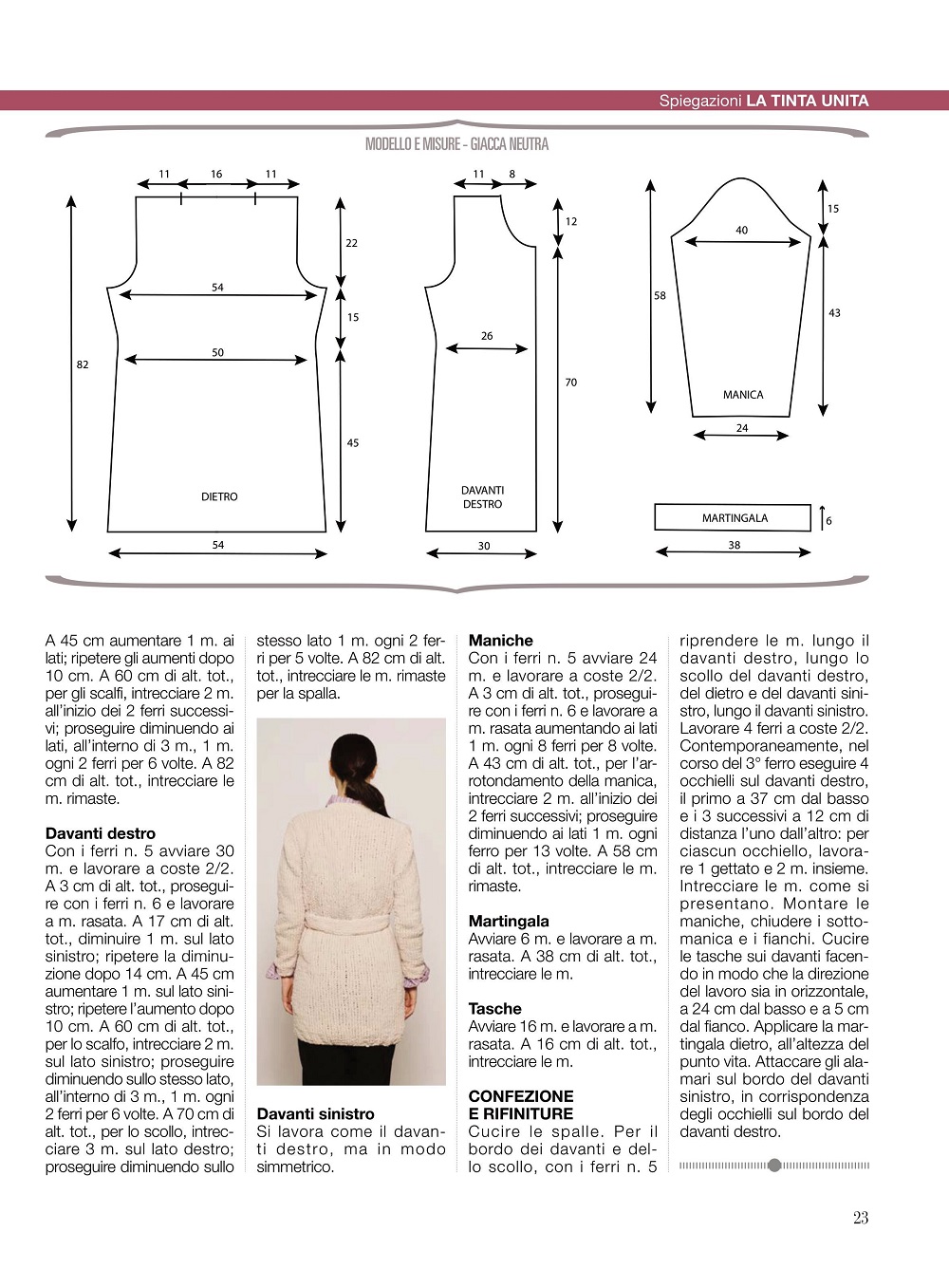 Spiegazioni LA TINTA UNITA

MODELLO E MISURE - GIACCA NEUTRA

11 16 11
22
54
15
82
50
45
DIETRO
54

11 8
12
26
70
DAVANTI DESTRO
30

15
40
58
43
MANICA
24

MARTINGALA
6
38

A 45 cm aumentare 1 m. ai lati; ripetere gli aumenti dopo 10 cm. A 60 cm di alt. tot., per gli scalfi, intrecciare 2 m. all'inizio dei 2 ferri successivi; proseguire diminuendo ai lati, all'interno di 3 m., 1 m. ogni 2 ferri per 6 volte. A 82 cm di alt. tot., intrecciare le m. rimaste.

Davanti destro
Con i ferri n. 5 avviare 30 m. e lavorare a coste 2/2. A 3 cm di alt. tot., proseguire con i ferri n. 6 e lavorare a m. rasata. A 17 cm di alt. tot., diminuire 1 m. sul lato sinistro; ripetere la diminuzione dopo 14 cm. A 45 cm aumentare 1 m. sul lato sinistro; ripetere l'aumento dopo 10 cm. A 60 cm di alt. tot., per lo scalfo, intrecciare 2 m. sul lato sinistro; proseguire diminuendo sullo stesso lato, all'interno di 3 m., 1 m. ogni 2 ferri per 6 volte. A 70 cm di alt. tot., per lo scollo, intrecciare 3 m. sul lato destro; proseguire diminuendo sullo stesso lato 1 m. ogni 2 ferri per 5 volte. A 82 cm di alt. tot., intrecciare le m. rimaste per la spalla.

Davanti sinistro
Si lavora come il davanti destro, ma in modo simmetrico.

Maniche
Con i ferri n. 5 avviare 24 m. e lavorare a coste 2/2. A 3 cm di alt. tot., proseguire con i ferri n. 6 e lavorare a m. rasata aumentando ai lati 1 m. ogni 8 ferri per 8 volte. A 43 cm di alt. tot., per l'arrotondamento della manica, intrecciare 2 m. all'inizio dei 2 ferri successivi; proseguire diminuendo ai lati 1 m. ogni ferro per 13 volte. A 58 cm di alt. tot., intrecciare le m. rimaste.

Martingala
Avviare 6 m. e lavorare a m. rasata. A 38 cm di alt. tot., intrecciare le m.

Tasche
Avviare 16 m. e lavorare a m. rasata. A 16 cm di alt. tot., intrecciare le m.

CONFEZIONE E RIFINITURE
Cucire le spalle. Per il bordo dei davanti e dello scollo, con i ferri n. 5 riprendere le m. lungo il davanti destro, lungo lo scollo del davanti destro, del dietro e del davanti sinistro, lungo il davanti sinistro. Lavorare 4 ferri a coste 2/2. Contemporaneamente, nel corso del 3° ferro eseguire 4 occhielli sul davanti destro, il primo a 37 cm dal basso e i 3 successivi a 12 cm di distanza l'uno dall'altro: per ciascun occhiello, lavorare 1 gettato e 2 m. insieme. Intrecciare le m. come si presentano. Montare le maniche, chiudere i sottomanica e i fianchi. Cucire le tasche sui davanti facendo in modo che la direzione del lavoro sia in orizzontale, a 24 cm dal basso e a 5 cm dal fianco. Applicare la martingala dietro, all'altezza del punto vita. Attaccare gli alamari sul bordo del davanti sinistro, in corrispondenza degli occhielli sul bordo del davanti destro.

23