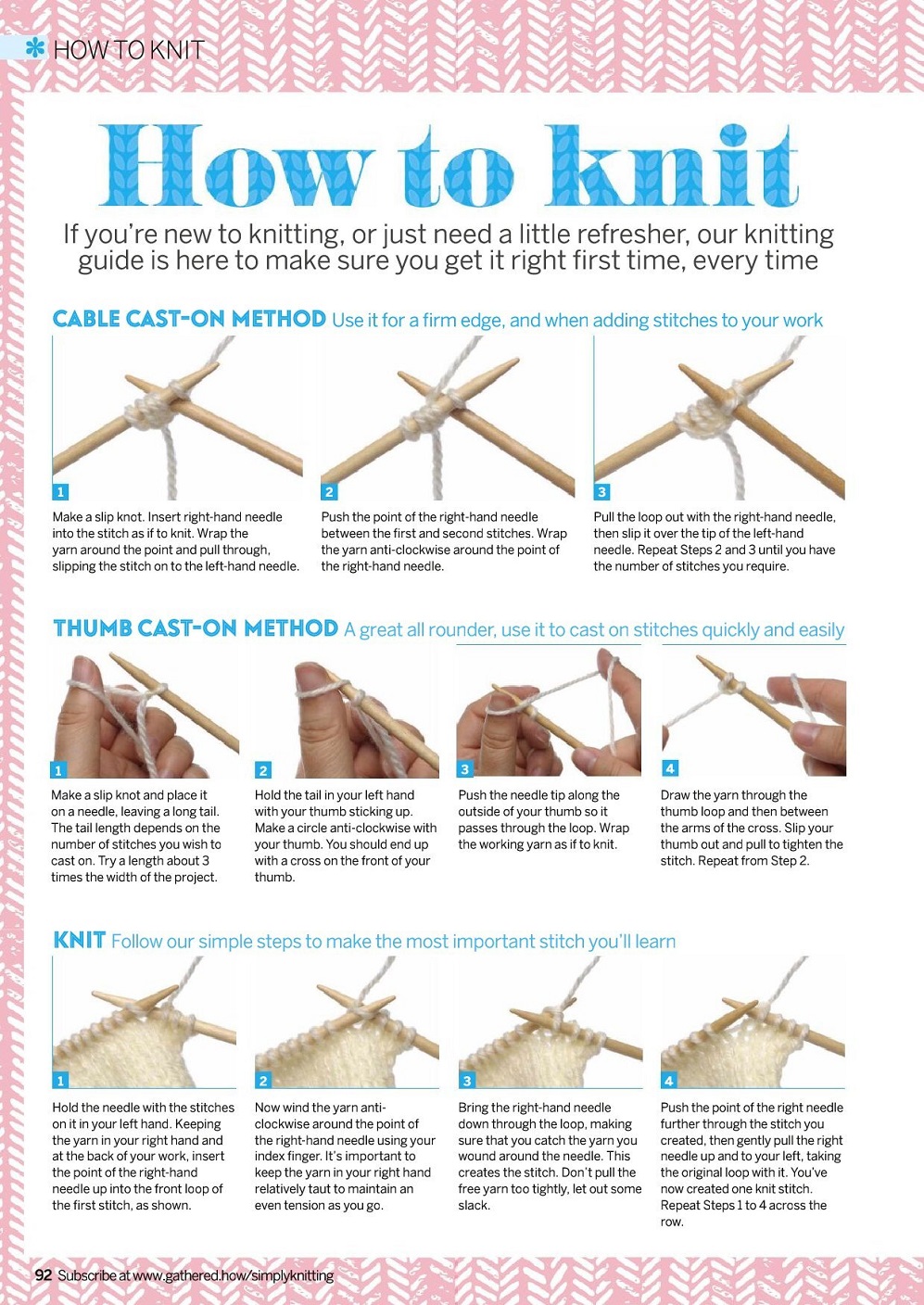 HOW TO KNIT

How to knit

If you're new to knitting, or just need a little refresher, our knitting guide is here to make sure you get it right first time, every time

CABLE CAST-ON METHOD Use it for a firm edge, and when adding stitches to your work

1

Make a slip knot. Insert right-hand needle into the stitch as if to knit. Wrap the yarn around the point and pull through, slipping the stitch on to the left-hand needle.

2

Push the point of the right-hand needle between the first and second stitches. Wrap the yarn anti-clockwise around the point of the right-hand needle.

3

Pull the loop out with the right-hand needle, then slip it over the tip of the left-hand needle. Repeat Steps 2 and 3 until you have the number of stitches you require.

THUMB CAST-ON METHOD A great all rounder, use it to cast on stitches quickly and easily

1

Make a slip knot and place it on a needle, leaving a long tail. The tail length depends on the number of stitches you wish to cast on. Try a length about 3 times the width of the project.

2

Hold the tail in your left hand with your thumb sticking up. Make a circle anti-clockwise with your thumb. You should end up with a cross on the front of your thumb.

3

Push the needle tip along the outside of your thumb so it passes through the loop. Wrap the working yarn as if to knit.

4

Draw the yarn through the thumb loop and then between the arms of the cross. Slip your thumb out and pull to tighten the stitch. Repeat from Step 2.

KNIT Follow our simple steps to make the most important stitch you'll learn

1

Hold the needle with the stitches on it in your left hand. Keeping the yarn in your right hand and at the back of your work, insert the point of the right-hand needle up into the front loop of the first stitch, as shown.

2

Now wind the yarn anti-clockwise around the point of the right-hand needle using your index finger. It's important to keep the yarn in your right hand relatively taut to maintain an even tension as you go.

3

Bring the right-hand needle down through the loop, making sure that you catch the yarn you wound around the needle. This creates the stitch. Don't pull the free yarn too tightly, let out some slack.

4

Push the point of the right needle further through the stitch you created, then gently pull the right needle up and to your left, taking the original loop with it. You've now created one knit stitch. Repeat Steps 1 to 4 across the row.

92 Subscribe at www.gathered.how/simplyknitting