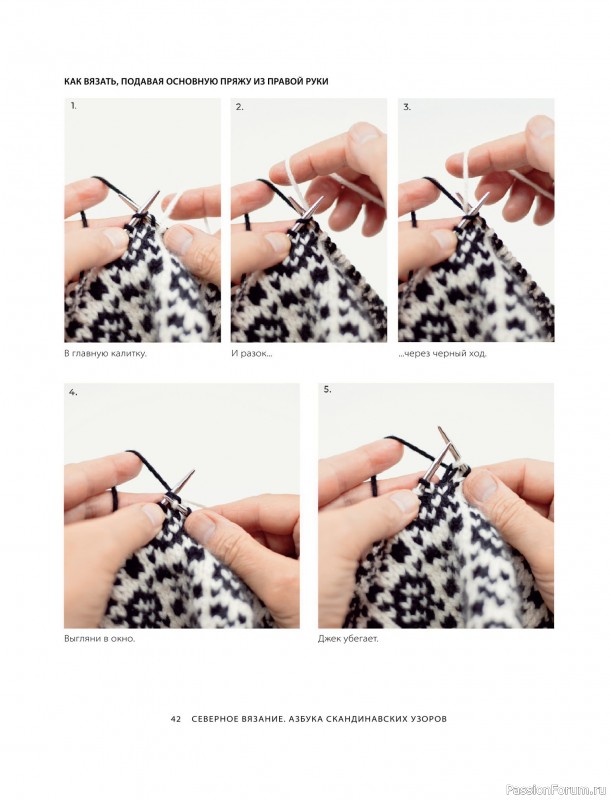 КАК ВЯЗАТЬ, ПОДАВАЯ ОСНОВНУЮ ПРЯЖУ ИЗ ПРАВОЙ РУКИ

1.

В главную калитку.

2.

И разок...

3.

...через черный ход.

4.

Выгляни в окно.

5.

Джек убегает.

42 СЕВЕРНОЕ ВЯЗАНИЕ. АЗБУКА СКАНДИНАВСКИХ УЗОРОВ

PassionForum.ru