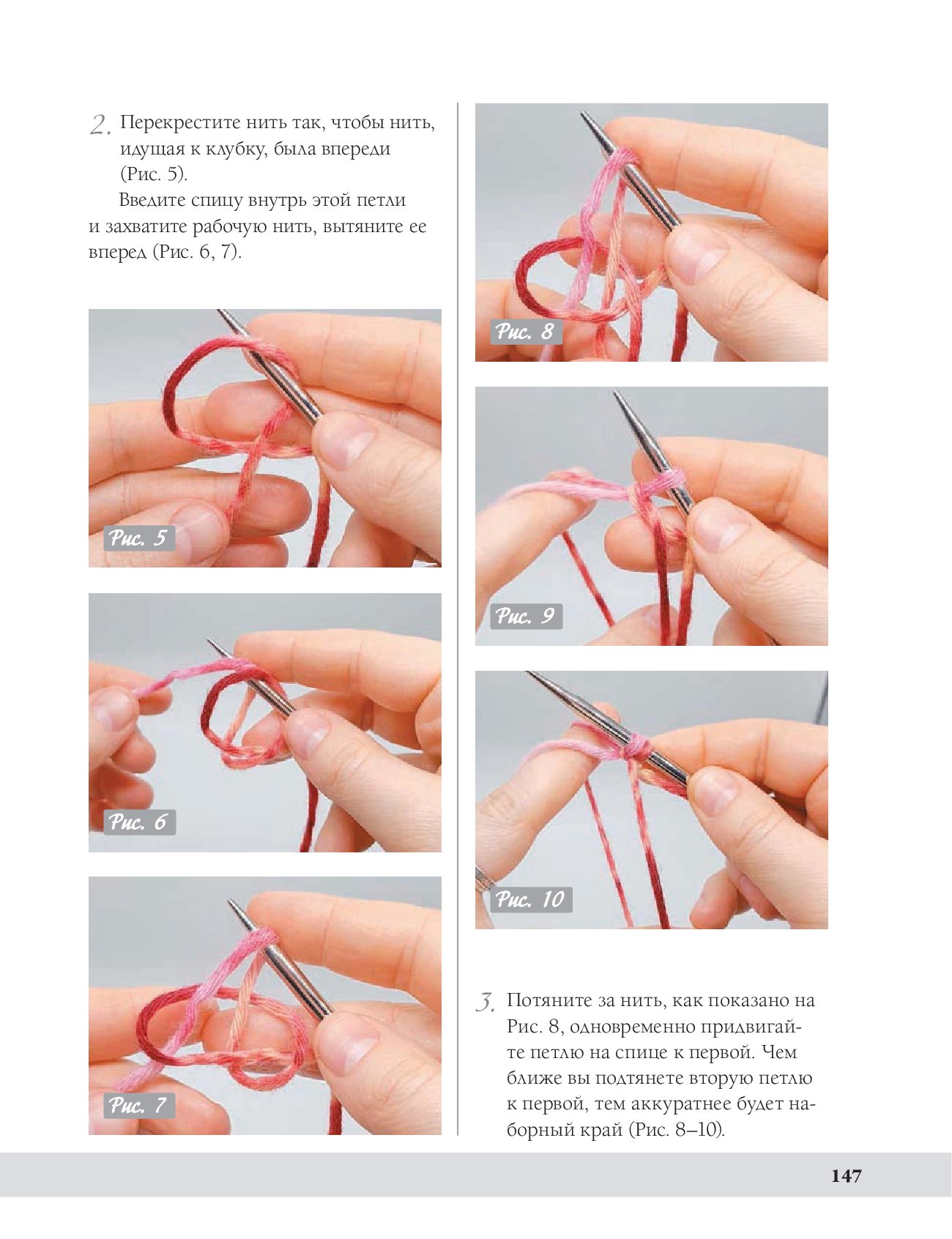 2. Перекрестите нить так, чтобы нить, идущая к клубку, была впереди (Рис. 5).

Введите спицу внутрь этой петли и захватите рабочую нить, вытяните ее вперед (Рис. 6, 7).

Рис. 5

Рис. 6

Рис. 7

Рис. 8

Рис. 9

Рис. 10

3. Потяните за нить, как показано на Рис. 8, одновременно придвигайте петлю на спице к первой. Чем ближе вы подтянете вторую петлю к первой, тем аккуратнее будет наборный край (Рис. 8–10).

147