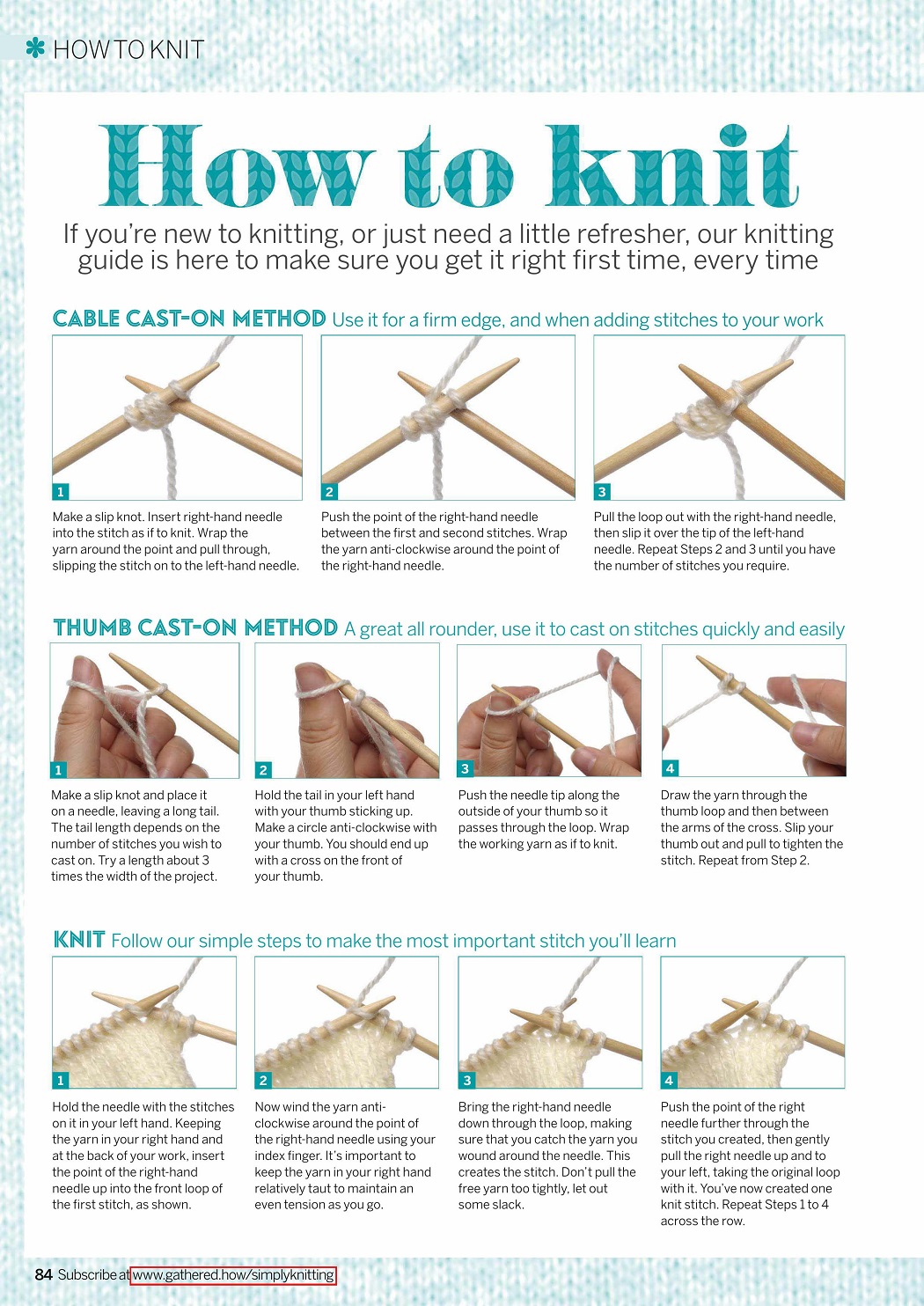 HOW TO KNIT

How to knit

If you're new to knitting, or just need a little refresher, our knitting guide is here to make sure you get it right first time, every time

CABLE CAST-ON METHOD Use it for a firm edge, and when adding stitches to your work

1

Make a slip knot. Insert right-hand needle into the stitch as if to knit. Wrap the yarn around the point and pull through, slipping the stitch on to the left-hand needle.

2

Push the point of the right-hand needle between the first and second stitches. Wrap the yarn anti-clockwise around the point of the right-hand needle.

3

Pull the loop out with the right-hand needle, then slip it over the tip of the left-hand needle. Repeat Steps 2 and 3 until you have the number of stitches you require.

THUMB CAST-ON METHOD A great all rounder, use it to cast on stitches quickly and easily

1

Make a slip knot and place it on a needle, leaving a long tail. The tail length depends on the number of stitches you wish to cast on. Try a length about 3 times the width of the project.

2

Hold the tail in your left hand with your thumb sticking up. Make a circle anti-clockwise with your thumb. You should end up with a cross on the front of your thumb.

3

Push the needle tip along the outside of your thumb so it passes through the loop. Wrap the working yarn as if to knit.

4

Draw the yarn through the thumb loop and then between the arms of the cross. Slip your thumb out and pull to tighten the stitch. Repeat from Step 2.

KNIT Follow our simple steps to make the most important stitch you'll learn

1

Hold the needle with the stitches on it in your left hand. Keeping the yarn in your right hand and at the back of your work, insert the point of the right-hand needle up into the front loop of the first stitch, as shown.

2

Now wind the yarn anti-clockwise around the point of the right-hand needle using your index finger. It's important to keep the yarn in your right hand relatively taut to maintain an even tension as you go.

3

Bring the right-hand needle down through the loop, making sure that you catch the yarn you wound around the needle. This creates the stitch. Don't pull the free yarn too tightly, let out some slack.

4

Push the point of the right needle further through the stitch you created, then gently pull the right needle up and to your left, taking the original loop with it. You've now created one knit stitch. Repeat Steps 1 to 4 across the row.

84 Subscribe at www.gathered.how/simplyknitting