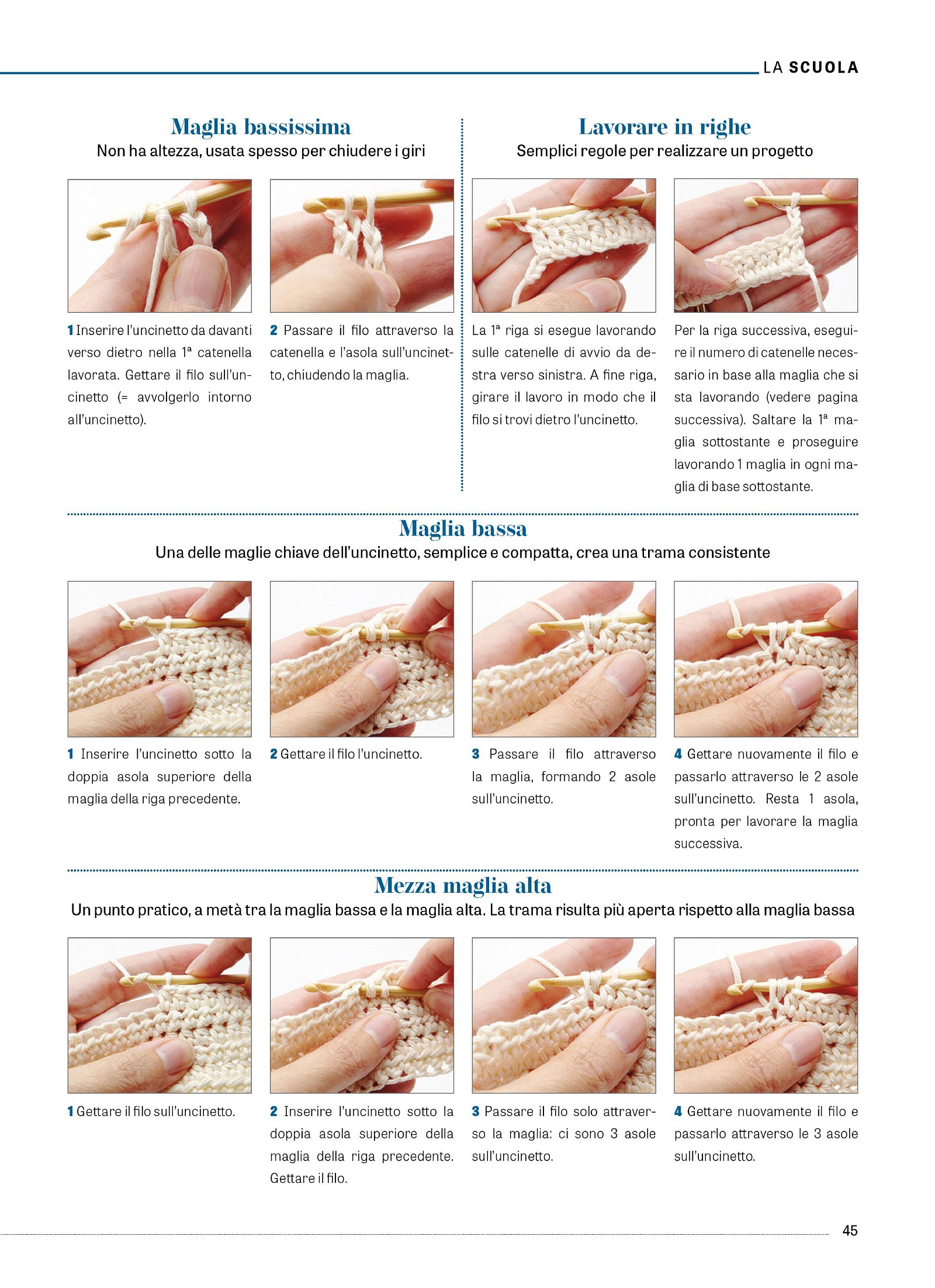 LA SCUOLA

Maglia bassissima
Non ha altezza, usata spesso per chiudere i giri

1 Inserire l'uncinetto da davanti verso dietro nella 1ª catenella lavorata. Gettare il filo sull'uncinetto (= avvolgerlo intorno all'uncinetto).

2 Passare il filo attraverso la catenella e l'asola sull'uncinetto, chiudendo la maglia.

Lavorare in righe
Semplici regole per realizzare un progetto

La 1ª riga si esegue lavorando sulle catenelle di avvio da destra verso sinistra. A fine riga, girare il lavoro in modo che il filo si trovi dietro l'uncinetto.

Per la riga successiva, eseguire il numero di catenelle necessario in base alla maglia che si sta lavorando (vedere pagina successiva). Saltare la 1ª maglia sottostante e proseguire lavorando 1 maglia in ogni maglia di base sottostante.

Maglia bassa
Una delle maglie chiave dell'uncinetto, semplice e compatta, crea una trama consistente

1 Inserire l'uncinetto sotto la doppia asola superiore della maglia della riga precedente.

2 Gettare il filo l'uncinetto.

3 Passare il filo attraverso la maglia, formando 2 asole sull'uncinetto.

4 Gettare nuovamente il filo e passarlo attraverso le 2 asole sull'uncinetto. Resta 1 asola, pronta per lavorare la maglia successiva.

Mezza maglia alta
Un punto pratico, a metà tra la maglia bassa e la maglia alta. La trama risulta più aperta rispetto alla maglia bassa

1 Gettare il filo sull'uncinetto.

2 Inserire l'uncinetto sotto la doppia asola superiore della maglia della riga precedente. Gettare il filo.

3 Passare il filo solo attraverso la maglia: ci sono 3 asole sull'uncinetto.

4 Gettare nuovamente il filo e passarlo attraverso le 3 asole sull'uncinetto.

45