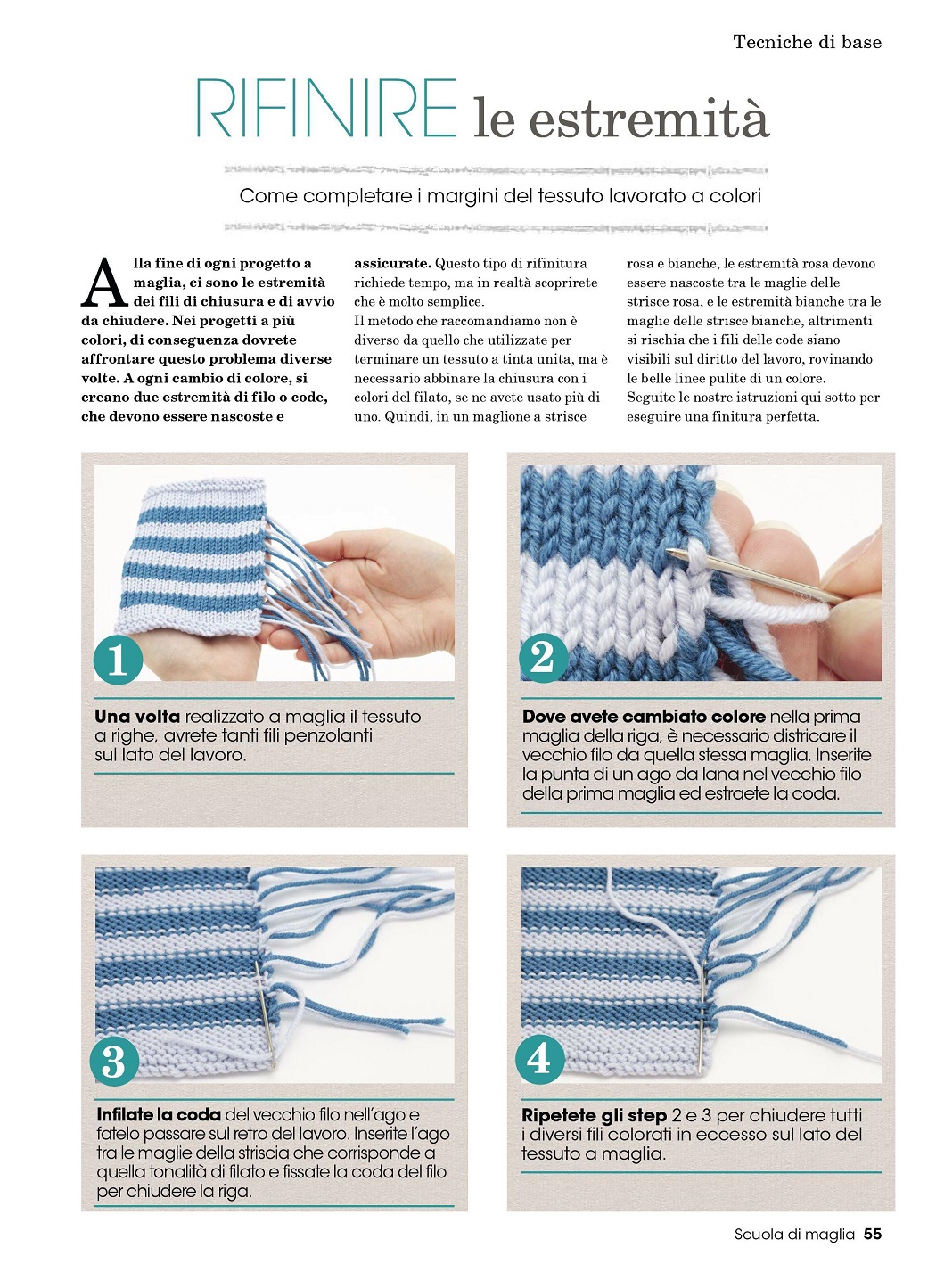 Tecniche di base

RIFINIRE le estremità

Come completare i margini del tessuto lavorato a colori

Alla fine di ogni progetto a maglia, ci sono le estremità dei fili di chiusura e di avvio da chiudere. Nei progetti a più colori, di conseguenza dovrete affrontare questo problema diverse volte. A ogni cambio di colore, si creano due estremità di filo o code, che devono essere nascoste e assicurate. Questo tipo di rifinitura richiede tempo, ma in realtà scoprirete che è molto semplice.

Il metodo che raccomandiamo non è diverso da quello che utilizzate per terminare un tessuto a tinta unita, ma è necessario abbinare la chiusura con i colori del filato, se ne avete usato più di uno. Quindi, in un maglione a strisce rosa e bianche, le estremità rosa devono essere nascoste tra le maglie delle strisce rosa, e le estremità bianche tra le maglie delle strisce bianche, altrimenti si rischia che i fili delle code siano visibili sul diritto del lavoro, rovinando le belle linee pulite di un colore.

Seguite le nostre istruzioni qui sotto per eseguire una finitura perfetta.

1

Una volta realizzato a maglia il tessuto a righe, avrete tanti fili penzolanti sul lato del lavoro.

2

Dove avete cambiato colore nella prima maglia della riga, è necessario districare il vecchio filo da quella stessa maglia. Inserite la punta di un ago da lana nel vecchio filo della prima maglia ed estraete la coda.

3

Infilate la coda del vecchio filo nell'ago e fatelo passare sul retro del lavoro. Inserite l'ago tra le maglie della striscia che corrisponde a quella tonalità di filato e fissate la coda del filo per chiudere la riga.

4

Ripetete gli step 2 e 3 per chiudere tutti i diversi fili colorati in eccesso sul lato del tessuto a maglia.

Scuola di maglia 55