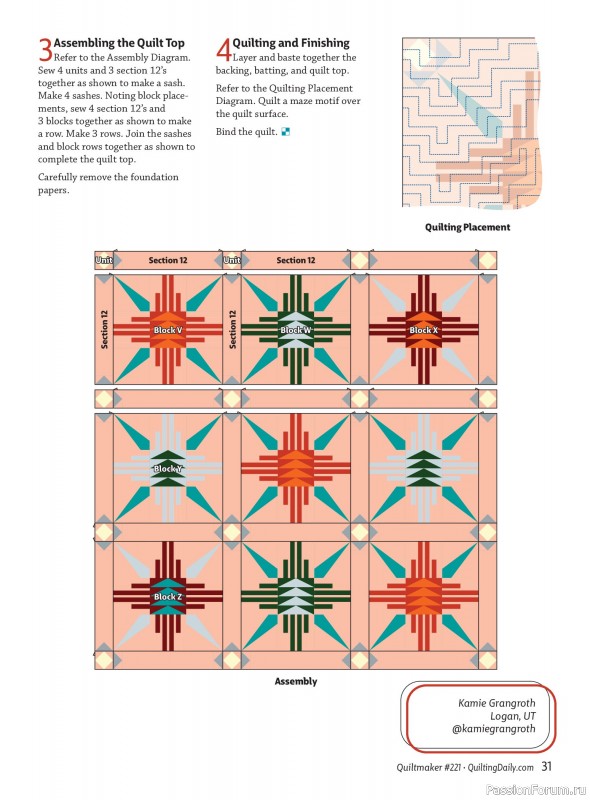 3 Assembling the Quilt Top
Refer to the Assembly Diagram. Sew 4 units and 3 section 12's together as shown to make a sash. Make 4 sashes. Noting block placements, sew 4 section 12's and 3 blocks together as shown to make a row. Make 3 rows. Join the sashes and block rows together as shown to complete the quilt top.

Carefully remove the foundation papers.

4 Quilting and Finishing
Layer and baste together the backing, batting, and quilt top.

Refer to the Quilting Placement Diagram. Quilt a maze motif over the quilt surface.

Bind the quilt.

Quilting Placement

Unit Section 12 Unit Section 12

Section 12 Block V Section 12 Block W Block X

Block Y

Block Z

Assembly

Kamie Grangroth
Logan, UT
@kamiegrangroth

Quiltmaker #221 · QuiltingDaily.com 31

PassionForum.ru