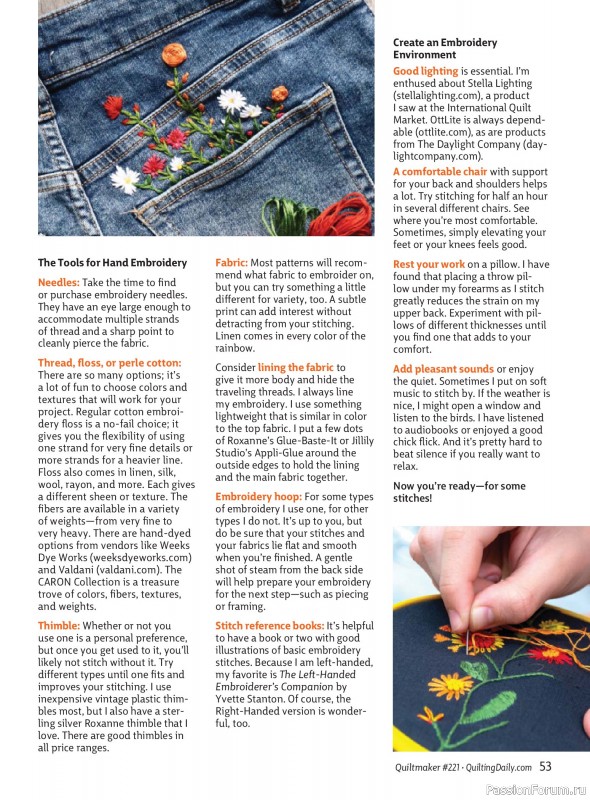 The Tools for Hand Embroidery

Needles: Take the time to find or purchase embroidery needles. They have an eye large enough to accommodate multiple strands of thread and a sharp point to cleanly pierce the fabric.

Thread, floss, or perle cotton: There are so many options; it's a lot of fun to choose colors and textures that will work for your project. Regular cotton embroidery floss is a no-fail choice; it gives you the flexibility of using one strand for very fine details or more strands for a heavier line. Floss also comes in linen, silk, wool, rayon, and more. Each gives a different sheen or texture. The fibers are available in a variety of weights—from very fine to very heavy. There are hand-dyed options from vendors like Weeks Dye Works (weeksdyeworks.com) and Valdani (valdani.com). The CARON Collection is a treasure trove of colors, fibers, textures, and weights.

Thimble: Whether or not you use one is a personal preference, but once you get used to it, you'll likely not stitch without it. Try different types until one fits and improves your stitching. I use inexpensive vintage plastic thimbles most, but I also have a sterling silver Roxanne thimble that I love. There are good thimbles in all price ranges.

Fabric: Most patterns will recommend what fabric to embroider on, but you can try something a little different for variety, too. A subtle print can add interest without detracting from your stitching. Linen comes in every color of the rainbow.

Consider lining the fabric to give it more body and hide the traveling threads. I always line my embroidery. I use something lightweight that is similar in color to the top fabric. I put a few dots of Roxanne's Glue-Baste-It or Jillily Studio's Appli-Glue around the outside edges to hold the lining and the main fabric together.

Embroidery hoop: For some types of embroidery I use one, for other types I do not. It's up to you, but do be sure that your stitches and your fabrics lie flat and smooth when you're finished. A gentle shot of steam from the back side will help prepare your embroidery for the next step—such as piecing or framing.

Stitch reference books: It's helpful to have a book or two with good illustrations of basic embroidery stitches. Because I am left-handed, my favorite is The Left-Handed Embroiderer's Companion by Yvette Stanton. Of course, the Right-Handed version is wonderful, too.

Create an Embroidery Environment

Good lighting is essential. I'm enthused about Stella Lighting (stellalighting.com), a product I saw at the International Quilt Market. OttLite is always dependable (ottlite.com), as are products from The Daylight Company (daylightcompany.com).

A comfortable chair with support for your back and shoulders helps a lot. Try stitching for half an hour in several different chairs. See where you're most comfortable. Sometimes, simply elevating your feet or your knees feels good.

Rest your work on a pillow. I have found that placing a throw pillow under my forearms as I stitch greatly reduces the strain on my upper back. Experiment with pillows of different thicknesses until you find one that adds to your comfort.

Add pleasant sounds or enjoy the quiet. Sometimes I put on soft music to stitch by. If the weather is nice, I might open a window and listen to the birds. I have listened to audiobooks or enjoyed a good chick flick. And it's pretty hard to beat silence if you really want to relax.

Now you're ready—for some stitches!

Quiltmaker #221 · QuiltingDaily.com 53

PassionForum.ru