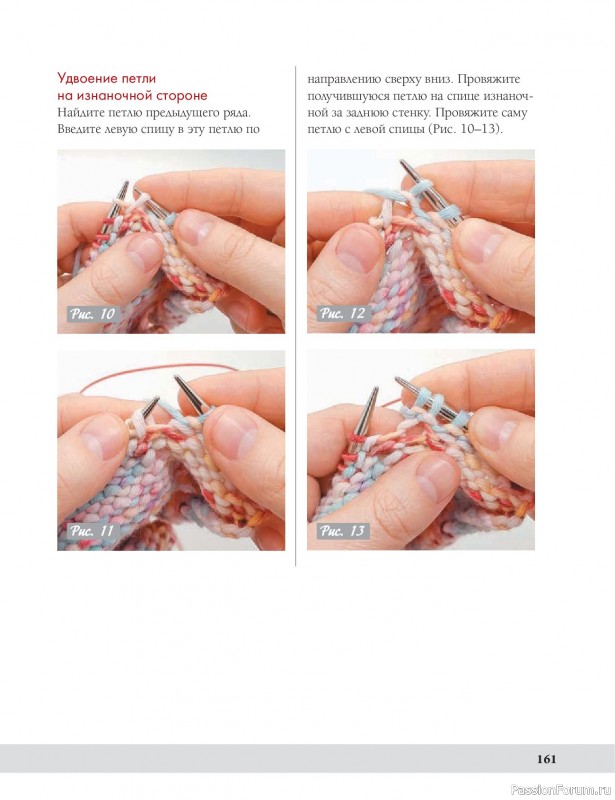 Удвоение петли на изнаночной стороне
Найдите петлю предыдущего ряда. Введите левую спицу в эту петлю по

Рис. 10

Рис. 11

направлению сверху вниз. Провяжите получившуюся петлю на спице изнаночной за заднюю стенку. Провяжите саму петлю с левой спицы (Рис. 10–13).

Рис. 12

Рис. 13

161

PassionForum.ru