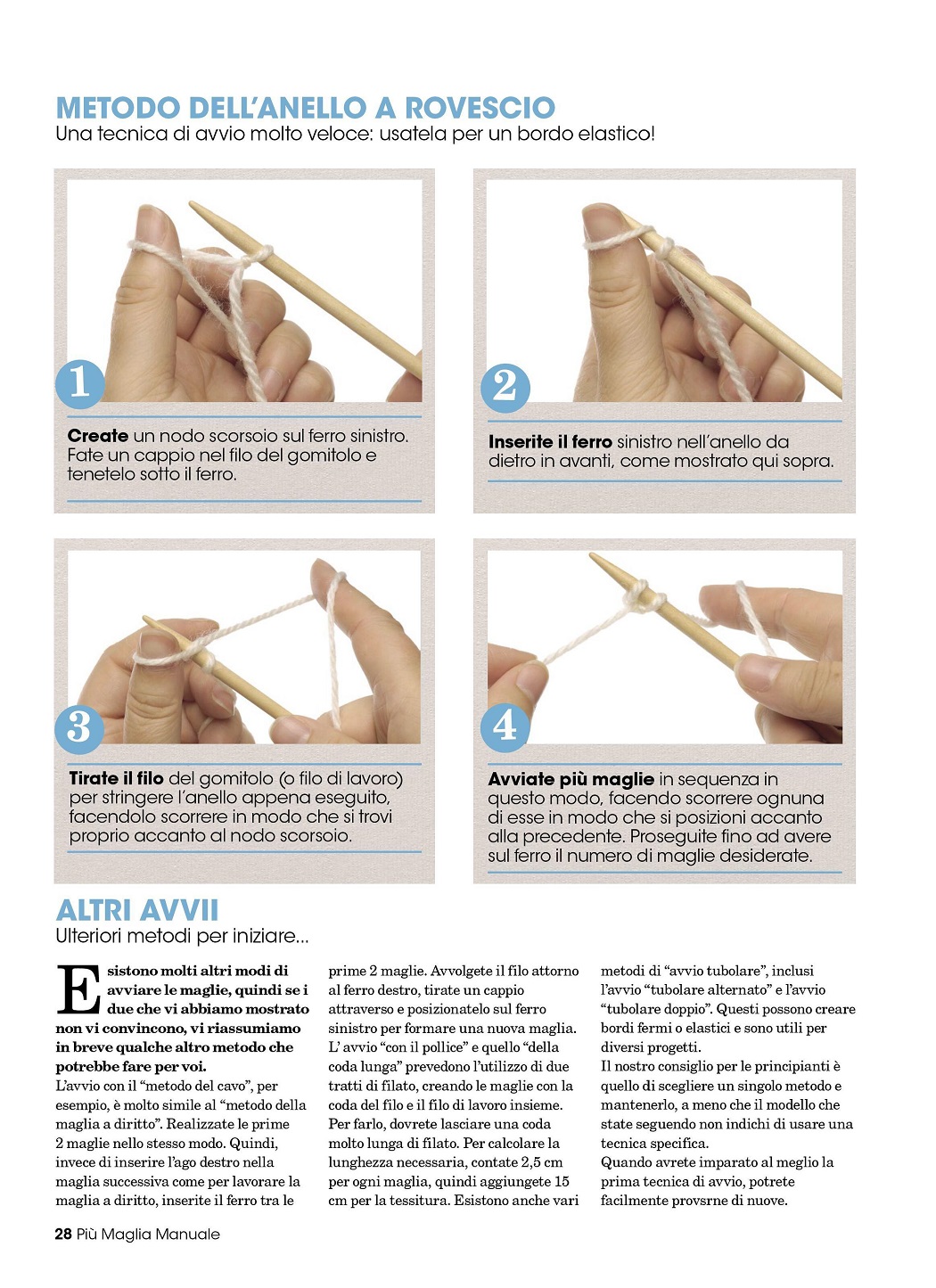 METODO DELL'ANELLO A ROVESCIO
Una tecnica di avvio molto veloce: usatela per un bordo elastico!

1

Create un nodo scorsoio sul ferro sinistro. Fate un cappio nel filo del gomitolo e tenetelo sotto il ferro.

2

Inserite il ferro sinistro nell'anello da dietro in avanti, come mostrato qui sopra.

3

Tirate il filo del gomitolo (o filo di lavoro) per stringere l'anello appena eseguito, facendolo scorrere in modo che si trovi proprio accanto al nodo scorsoio.

4

Avviate più maglie in sequenza in questo modo, facendo scorrere ognuna di esse in modo che si posizioni accanto alla precedente. Proseguite fino ad avere sul ferro il numero di maglie desiderate.

ALTRI AVVII
Ulteriori metodi per iniziare...

Esistono molti altri modi di avviare le maglie, quindi se i due che vi abbiamo mostrato non vi convincono, vi riassumiamo in breve qualche altro metodo che potrebbe fare per voi.
L'avvio con il "metodo del cavo", per esempio, è molto simile al "metodo della maglia a diritto". Realizzate le prime 2 maglie nello stesso modo. Quindi, invece di inserire l'ago destro nella maglia successiva come per lavorare la maglia a diritto, inserite il ferro tra le prime 2 maglie. Avvolgete il filo attorno al ferro destro, tirate un cappio attraverso e posizionatelo sul ferro sinistro per formare una nuova maglia.
L' avvio "con il pollice" e quello "della coda lunga" prevedono l'utilizzo di due tratti di filato, creando le maglie con la coda del filo e il filo di lavoro insieme. Per farlo, dovrete lasciare una coda molto lunga di filato. Per calcolare la lunghezza necessaria, contate 2,5 cm per ogni maglia, quindi aggiungete 15 cm per la tessitura. Esistono anche vari metodi di "avvio tubolare", inclusi l'avvio "tubolare alternato" e l'avvio "tubolare doppio". Questi possono creare bordi fermi o elastici e sono utili per diversi progetti.
Il nostro consiglio per le principianti è quello di scegliere un singolo metodo e mantenerlo, a meno che il modello che state seguendo non indichi di usare una tecnica specifica.
Quando avrete imparato al meglio la prima tecnica di avvio, potrete facilmente provsrne di nuove.

28 Più Maglia Manuale