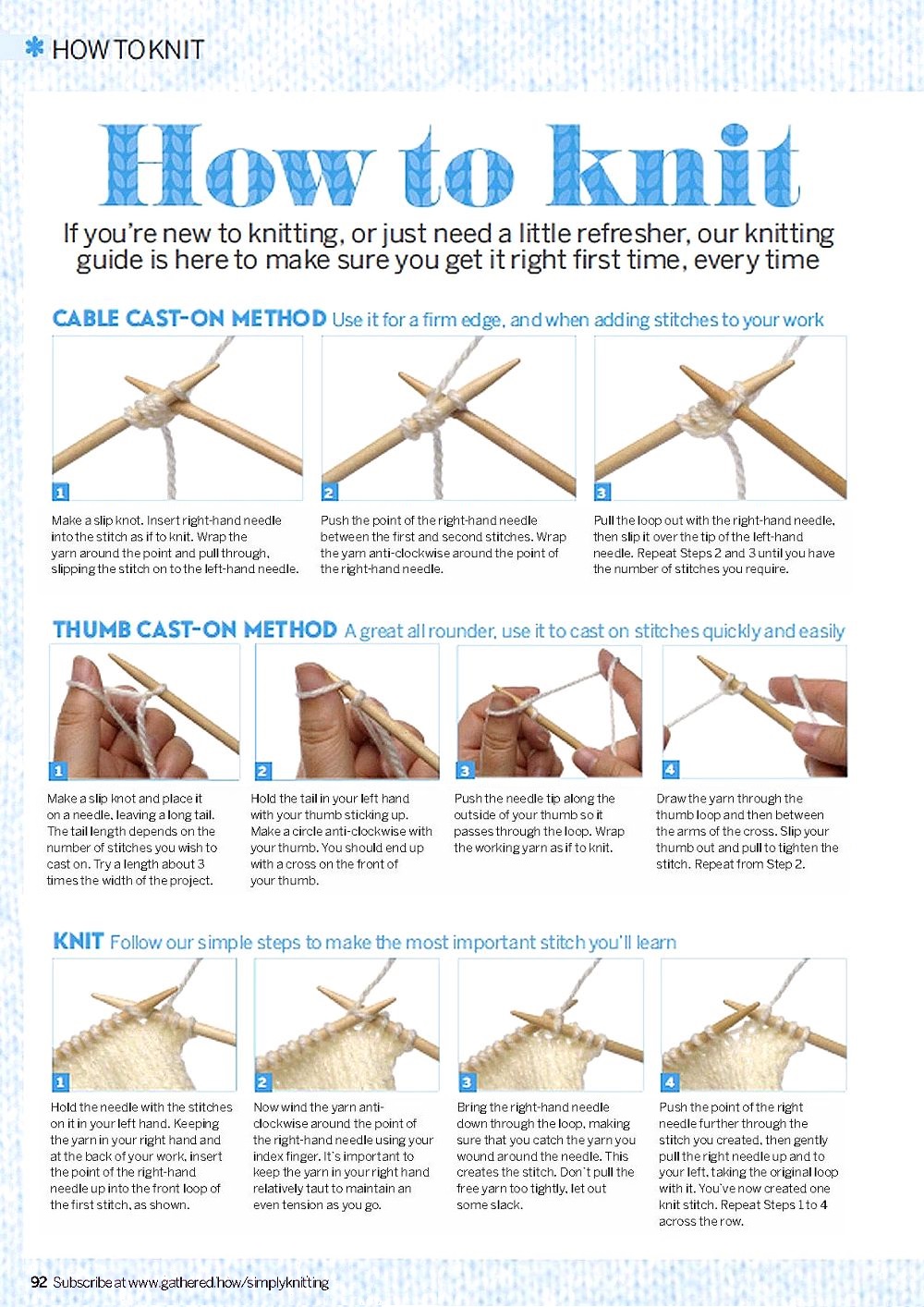 HOW TO KNIT

How to knit

If you're new to knitting, or just need a little refresher, our knitting guide is here to make sure you get it right first time, every time

CABLE CAST-ON METHOD Use it for a firm edge, and when adding stitches to your work

1

Make a slip knot. Insert right-hand needle into the stitch as if to knit. Wrap the yarn around the point and pull through, slipping the stitch on to the left-hand needle.

2

Push the point of the right-hand needle between the first and second stitches. Wrap the yarn anti-clockwise around the point of the right-hand needle.

3

Pull the loop out with the right-hand needle, then slip it over the tip of the left-hand needle. Repeat Steps 2 and 3 until you have the number of stitches you require.

THUMB CAST-ON METHOD A great all rounder, use it to cast on stitches quickly and easily

1

Make a slip knot and place it on a needle, leaving a long tail. The tail length depends on the number of stitches you wish to cast on. Try a length about 3 times the width of the project.

2

Hold the tail in your left hand with your thumb sticking up. Make a circle anti-clockwise with your thumb. You should end up with a cross on the front of your thumb.

3

Push the needle tip along the outside of your thumb so it passes through the loop. Wrap the working yarn as if to knit.

4

Draw the yarn through the thumb loop and then between the arms of the cross. Slip your thumb out and pull to tighten the stitch. Repeat from Step 2.

KNIT Follow our simple steps to make the most important stitch you'll learn

1

Hold the needle with the stitches on it in your left hand. Keeping the yarn in your right hand and at the back of your work, insert the point of the right-hand needle up into the front loop of the first stitch, as shown.

2

Now wind the yarn anti-clockwise around the point of the right-hand needle using your index finger. It's important to keep the yarn in your right hand relatively taut to maintain an even tension as you go.

3

Bring the right-hand needle down through the loop, making sure that you catch the yarn you wound around the needle. This creates the stitch. Don't pull the free yarn too tightly, let out some slack.

4

Push the point of the right needle further through the stitch you created, then gently pull the right needle up and to your left, taking the original loop with it. You've now created one knit stitch. Repeat Steps 1 to 4 across the row.

92 Subscribe at www.gathered.how/simplyknitting