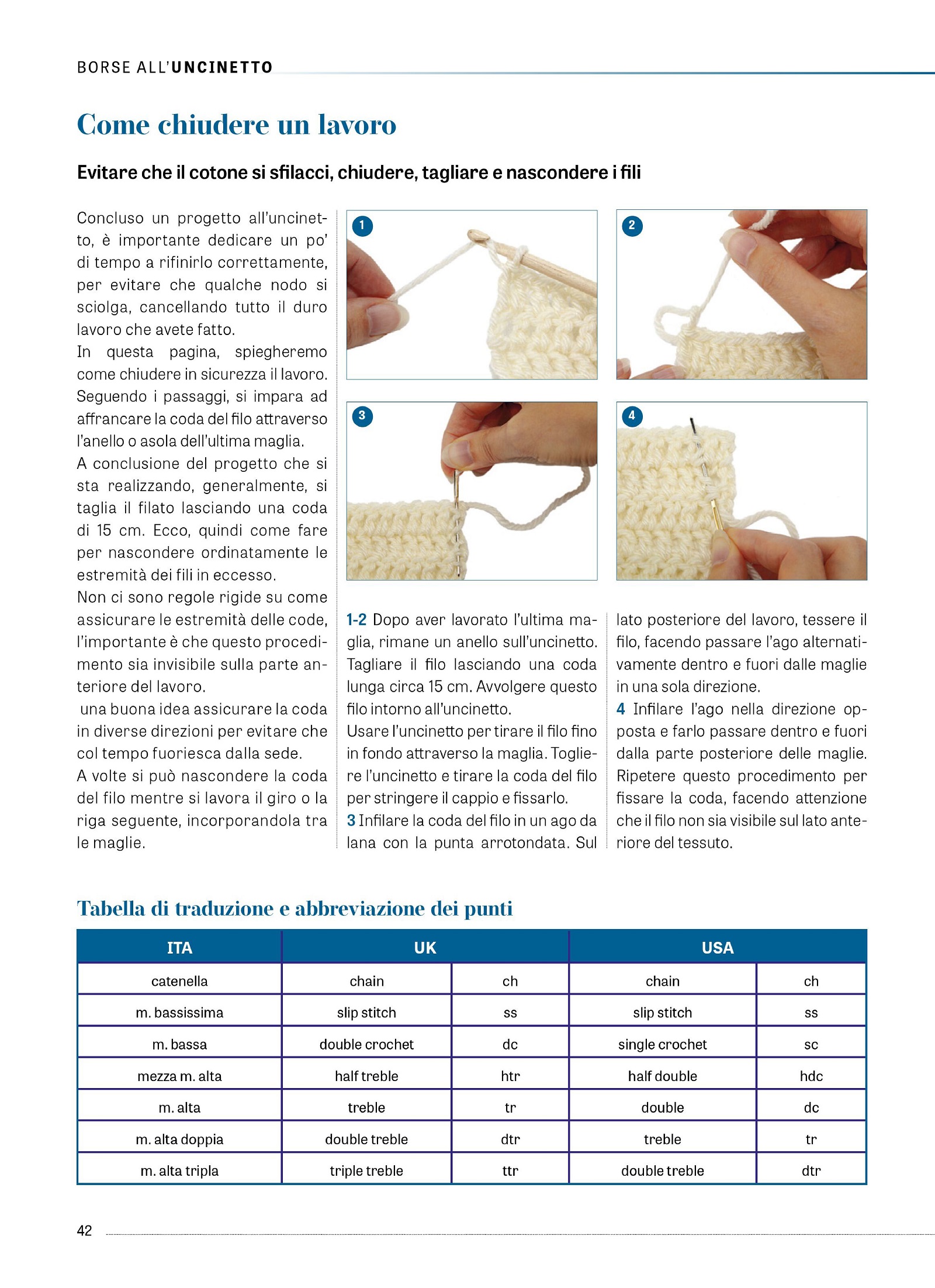 BORSE ALL'UNCINETTO

Come chiudere un lavoro

Evitare che il cotone si sfilacci, chiudere, tagliare e nascondere i fili

Concluso un progetto all'uncinetto, è importante dedicare un po' di tempo a rifinirlo correttamente, per evitare che qualche nodo si sciolga, cancellando tutto il duro lavoro che avete fatto.
In questa pagina, spiegheremo come chiudere in sicurezza il lavoro. Seguendo i passaggi, si impara ad affrancare la coda del filo attraverso l'anello o asola dell'ultima maglia.
A conclusione del progetto che si sta realizzando, generalmente, si taglia il filato lasciando una coda di 15 cm. Ecco, quindi come fare per nascondere ordinatamente le estremità dei fili in eccesso.
Non ci sono regole rigide su come assicurare le estremità delle code, l'importante è che questo procedimento sia invisibile sulla parte anteriore del lavoro.
 una buona idea assicurare la coda in diverse direzioni per evitare che col tempo fuoriesca dalla sede.
A volte si può nascondere la coda del filo mentre si lavora il giro o la riga seguente, incorporandola tra le maglie.

1

2

3

4

1-2 Dopo aver lavorato l'ultima maglia, rimane un anello sull'uncinetto. Tagliare il filo lasciando una coda lunga circa 15 cm. Avvolgere questo filo intorno all'uncinetto.
Usare l'uncinetto per tirare il filo fino in fondo attraverso la maglia. Togliere l'uncinetto e tirare la coda del filo per stringere il cappio e fissarlo.
3 Infilare la coda del filo in un ago da lana con la punta arrotondata. Sul lato posteriore del lavoro, tessere il filo, facendo passare l'ago alternativamente dentro e fuori dalle maglie in una sola direzione.
4 Infilare l'ago nella direzione opposta e farlo passare dentro e fuori dalla parte posteriore delle maglie. Ripetere questo procedimento per fissare la coda, facendo attenzione che il filo non sia visibile sul lato anteriore del tessuto.

Tabella di traduzione e abbreviazione dei punti

| ITA | UK | | USA | |
|---|---|---|---|---|
| catenella | chain | ch | chain | ch |
| m. bassissima | slip stitch | ss | slip stitch | ss |
| m. bassa | double crochet | dc | single crochet | sc |
| mezza m. alta | half treble | htr | half double | hdc |
| m. alta | treble | tr | double | dc |
| m. alta doppia | double treble | dtr | treble | tr |
| m. alta tripla | triple treble | ttr | double treble | dtr |

42