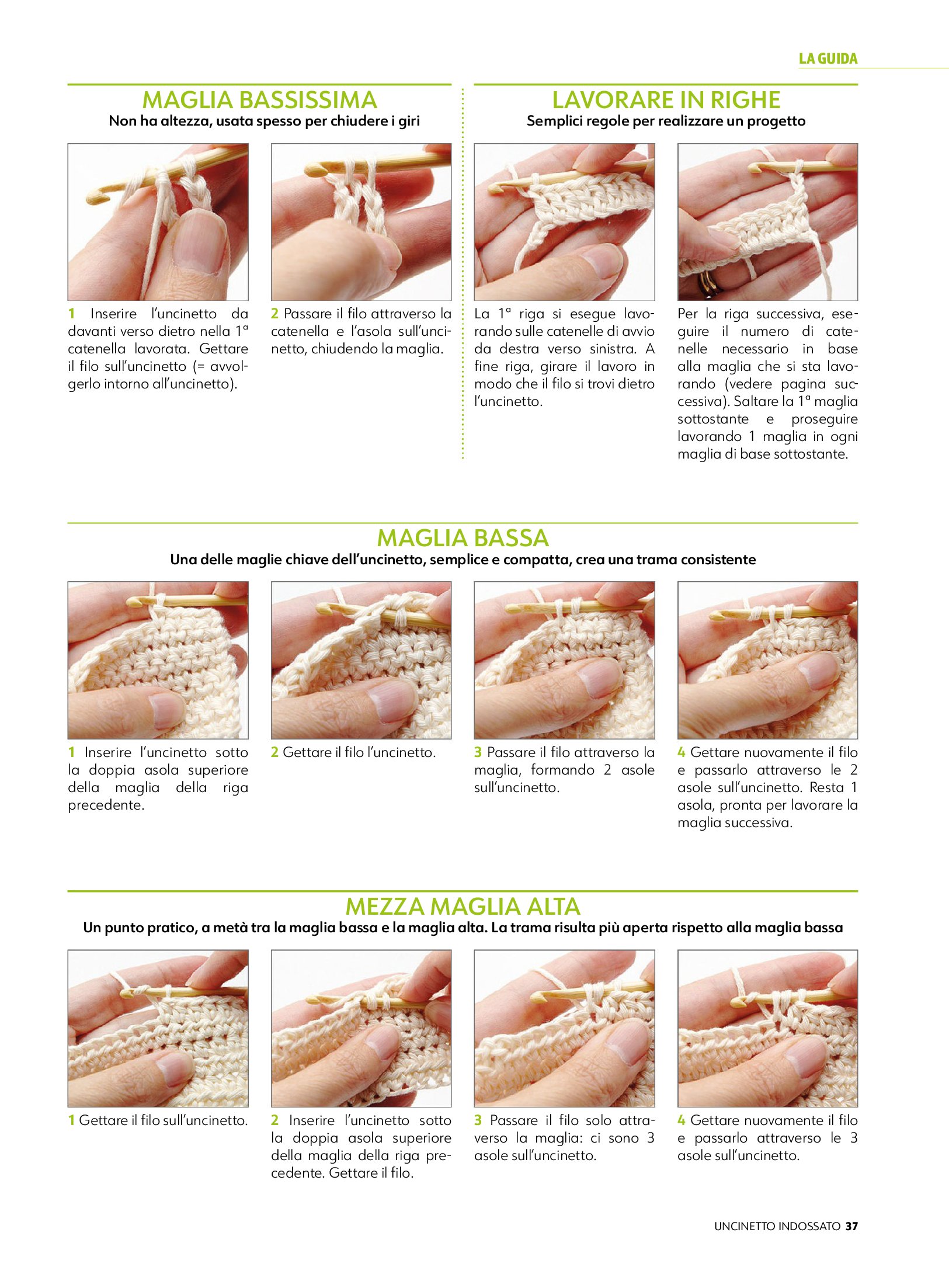 LA GUIDA

MAGLIA BASSISSIMA
Non ha altezza, usata spesso per chiudere i giri

1 Inserire l'uncinetto da davanti verso dietro nella 1ª catenella lavorata. Gettare il filo sull'uncinetto (= avvolgerlo intorno all'uncinetto).

2 Passare il filo attraverso la catenella e l'asola sull'uncinetto, chiudendo la maglia.

LAVORARE IN RIGHE
Semplici regole per realizzare un progetto

La 1ª riga si esegue lavorando sulle catenelle di avvio da destra verso sinistra. A fine riga, girare il lavoro in modo che il filo si trovi dietro l'uncinetto.

Per la riga successiva, eseguire il numero di catenelle necessario in base alla maglia che si sta lavorando (vedere pagina successiva). Saltare la 1ª maglia sottostante e proseguire lavorando 1 maglia in ogni maglia di base sottostante.

MAGLIA BASSA
Una delle maglie chiave dell'uncinetto, semplice e compatta, crea una trama consistente

1 Inserire l'uncinetto sotto la doppia asola superiore della maglia della riga precedente.

2 Gettare il filo l'uncinetto.

3 Passare il filo attraverso la maglia, formando 2 asole sull'uncinetto.

4 Gettare nuovamente il filo e passarlo attraverso le 2 asole sull'uncinetto. Resta 1 asola, pronta per lavorare la maglia successiva.

MEZZA MAGLIA ALTA
Un punto pratico, a metà tra la maglia bassa e la maglia alta. La trama risulta più aperta rispetto alla maglia bassa

1 Gettare il filo sull'uncinetto.

2 Inserire l'uncinetto sotto la doppia asola superiore della maglia della riga precedente. Gettare il filo.

3 Passare il filo solo attraverso la maglia: ci sono 3 asole sull'uncinetto.

4 Gettare nuovamente il filo e passarlo attraverso le 3 asole sull'uncinetto.

UNCINETTO INDOSSATO 37