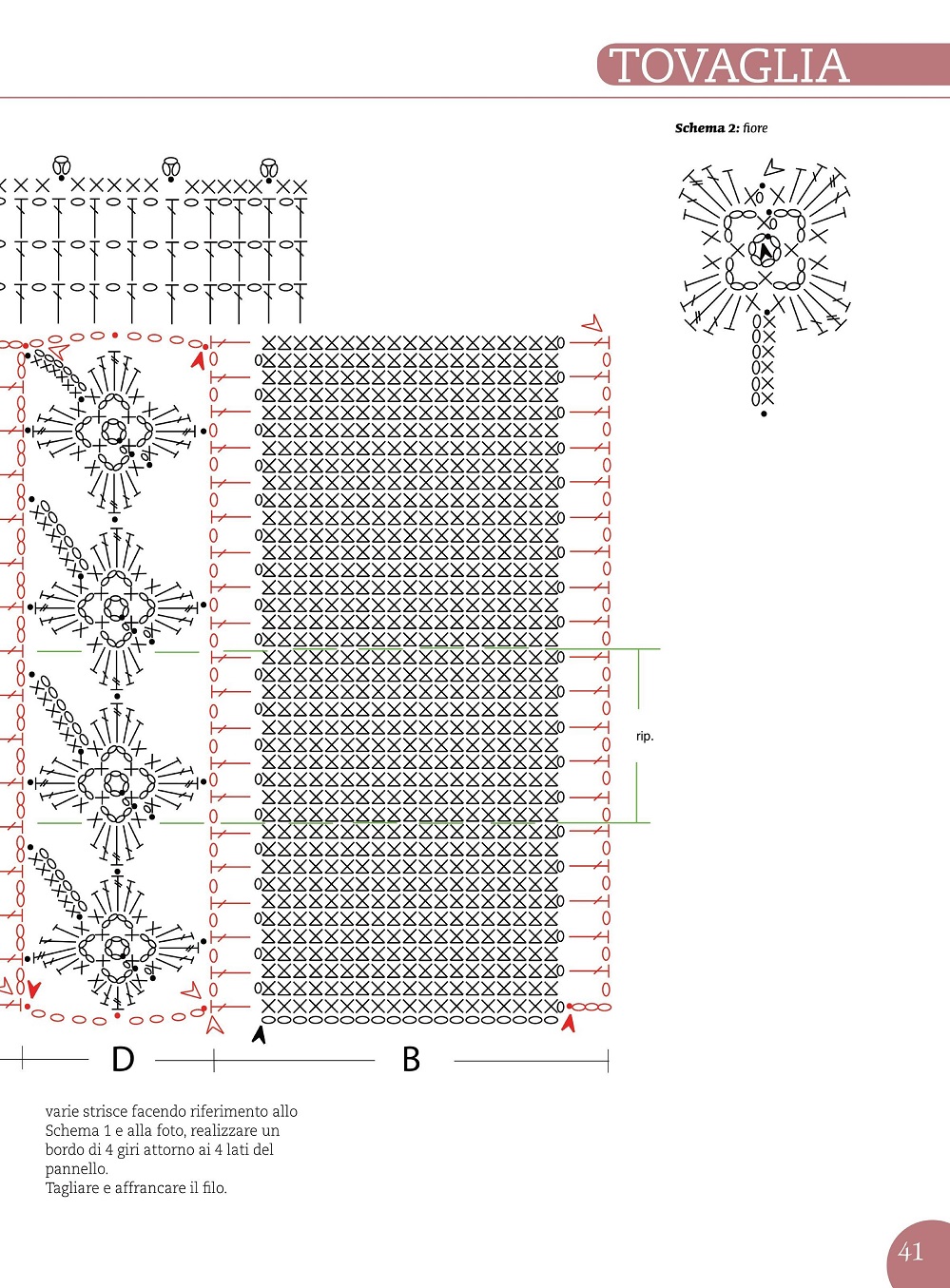 TOVAGLIA

Schema 2: fiore

rip.

D

B

varie strisce facendo riferimento allo Schema 1 e alla foto, realizzare un bordo di 4 giri attorno ai 4 lati del pannello.
Tagliare e affrancare il filo.

41