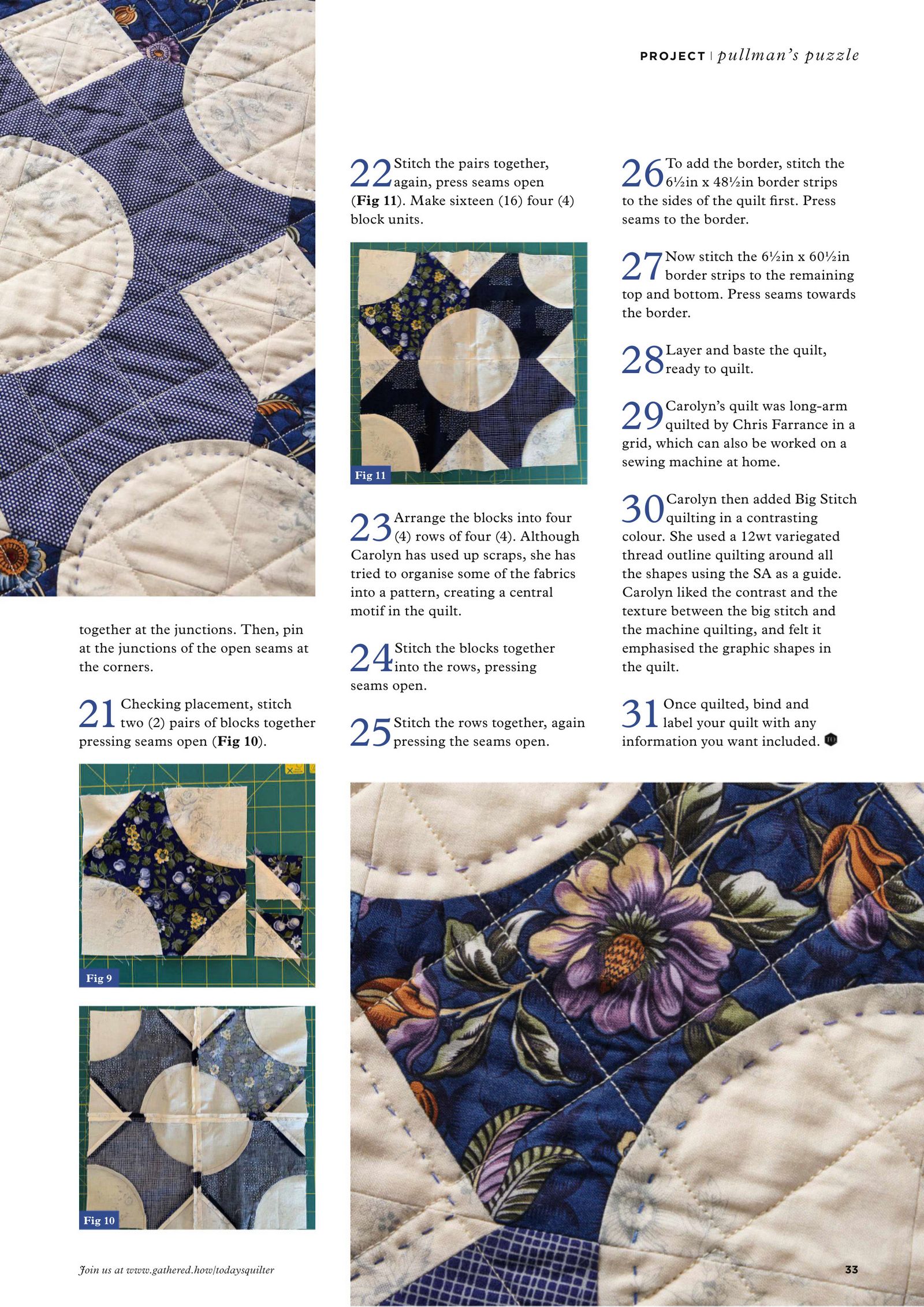 PROJECT | pullman's puzzle

together at the junctions. Then, pin at the junctions of the open seams at the corners.

21 Checking placement, stitch two (2) pairs of blocks together pressing seams open (**Fig 10**).

Fig 9

Fig 10

22 Stitch the pairs together, again, press seams open (**Fig 11**). Make sixteen (16) four (4) block units.

Fig 11

23 Arrange the blocks into four (4) rows of four (4). Although Carolyn has used up scraps, she has tried to organise some of the fabrics into a pattern, creating a central motif in the quilt.

24 Stitch the blocks together into the rows, pressing seams open.

25 Stitch the rows together, again pressing the seams open.

26 To add the border, stitch the 6½in x 48½in border strips to the sides of the quilt first. Press seams to the border.

27 Now stitch the 6½in x 60½in border strips to the remaining top and bottom. Press seams towards the border.

28 Layer and baste the quilt, ready to quilt.

29 Carolyn's quilt was long-arm quilted by Chris Farrance in a grid, which can also be worked on a sewing machine at home.

30 Carolyn then added Big Stitch quilting in a contrasting colour. She used a 12wt variegated thread outline quilting around all the shapes using the SA as a guide. Carolyn liked the contrast and the texture between the big stitch and the machine quilting, and felt it emphasised the graphic shapes in the quilt.

31 Once quilted, bind and label your quilt with any information you want included.

Join us at www.gathered.how/todaysquilter

33