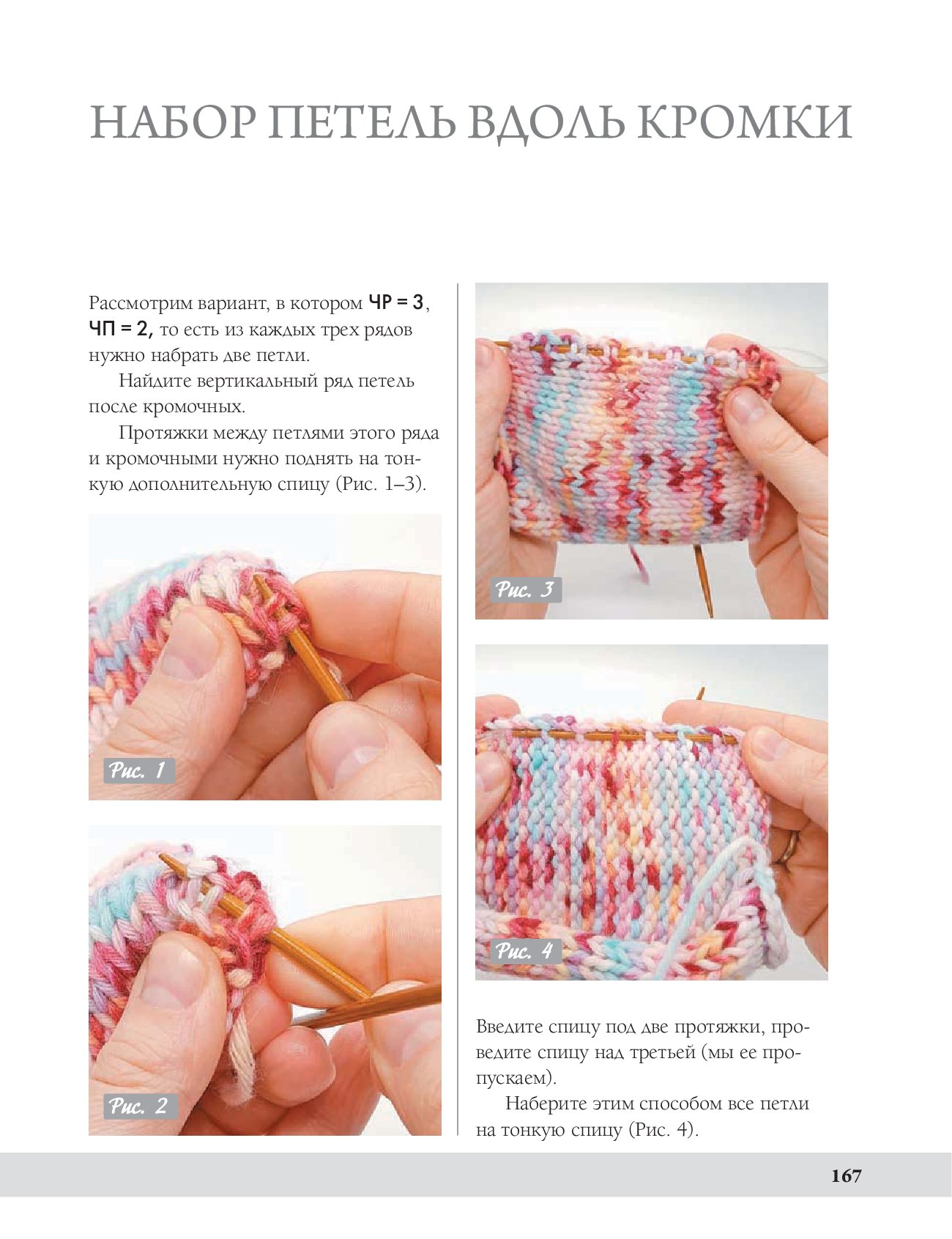 НАБОР ПЕТЕЛЬ ВДОЛЬ КРОМКИ

Рассмотрим вариант, в котором ЧР = 3, ЧП = 2, то есть из каждых трех рядов нужно набрать две петли.

Найдите вертикальный ряд петель после кромочных.

Протяжки между петлями этого ряда и кромочными нужно поднять на тонкую дополнительную спицу (Рис. 1–3).

Рис. 1

Рис. 2

Рис. 3

Рис. 4

Введите спицу под две протяжки, проведите спицу над третьей (мы ее пропускаем).

Наберите этим способом все петли на тонкую спицу (Рис. 4).

167