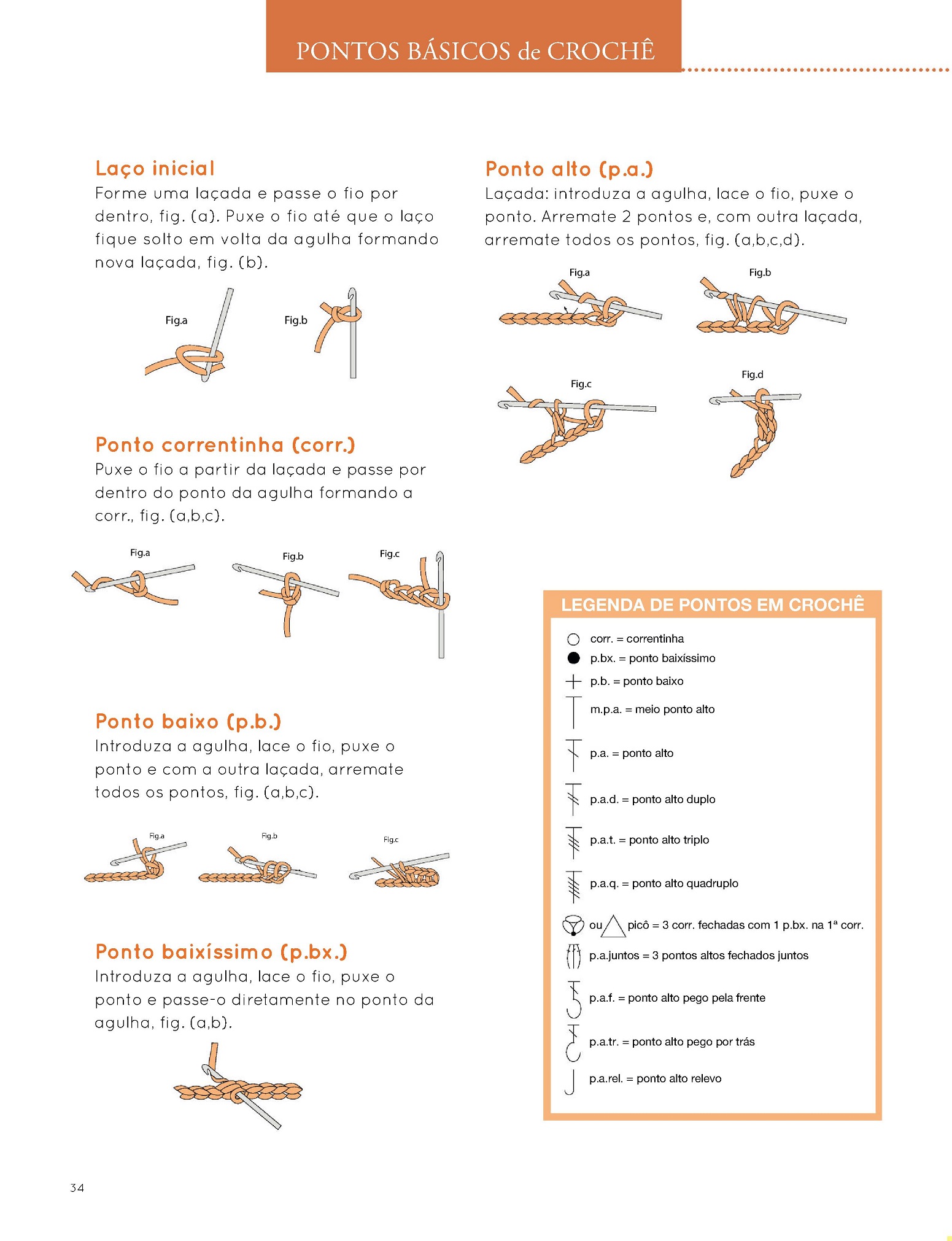 PONTOS BÁSICOS de CROCHÊ

Laço inicial
Forme uma laçada e passe o fio por dentro, fig. (a). Puxe o fio até que o laço fique solto em volta da agulha formando nova laçada, fig. (b).

Fig.a Fig.b

Ponto correntinha (corr.)
Puxe o fio a partir da laçada e passe por dentro do ponto da agulha formando a corr., fig. (a,b,c).

Fig.a Fig.b Fig.c

Ponto baixo (p.b.)
Introduza a agulha, lace o fio, puxe o ponto e com a outra laçada, arremate todos os pontos, fig. (a,b,c).

Fig.a Fig.b Fig.c

Ponto baixíssimo (p.bx.)
Introduza a agulha, lace o fio, puxe o ponto e passe-o diretamente no ponto da agulha, fig. (a,b).

Ponto alto (p.a.)
Laçada: introduza a agulha, lace o fio, puxe o ponto. Arremate 2 pontos e, com outra laçada, arremate todos os pontos, fig. (a,b,c,d).

Fig.a Fig.b Fig.c Fig.d

LEGENDA DE PONTOS EM CROCHÊ
corr. = correntinha
p.bx. = ponto baixíssimo
p.b. = ponto baixo
m.p.a. = meio ponto alto
p.a. = ponto alto
p.a.d. = ponto alto duplo
p.a.t. = ponto alto triplo
p.a.q. = ponto alto quadruplo
ou picô = 3 corr. fechadas com 1 p.bx. na 1ª corr.
p.a.juntos = 3 pontos altos fechados juntos
p.a.f. = ponto alto pego pela frente
p.a.tr. = ponto alto pego por trás
p.a.rel. = ponto alto relevo

34