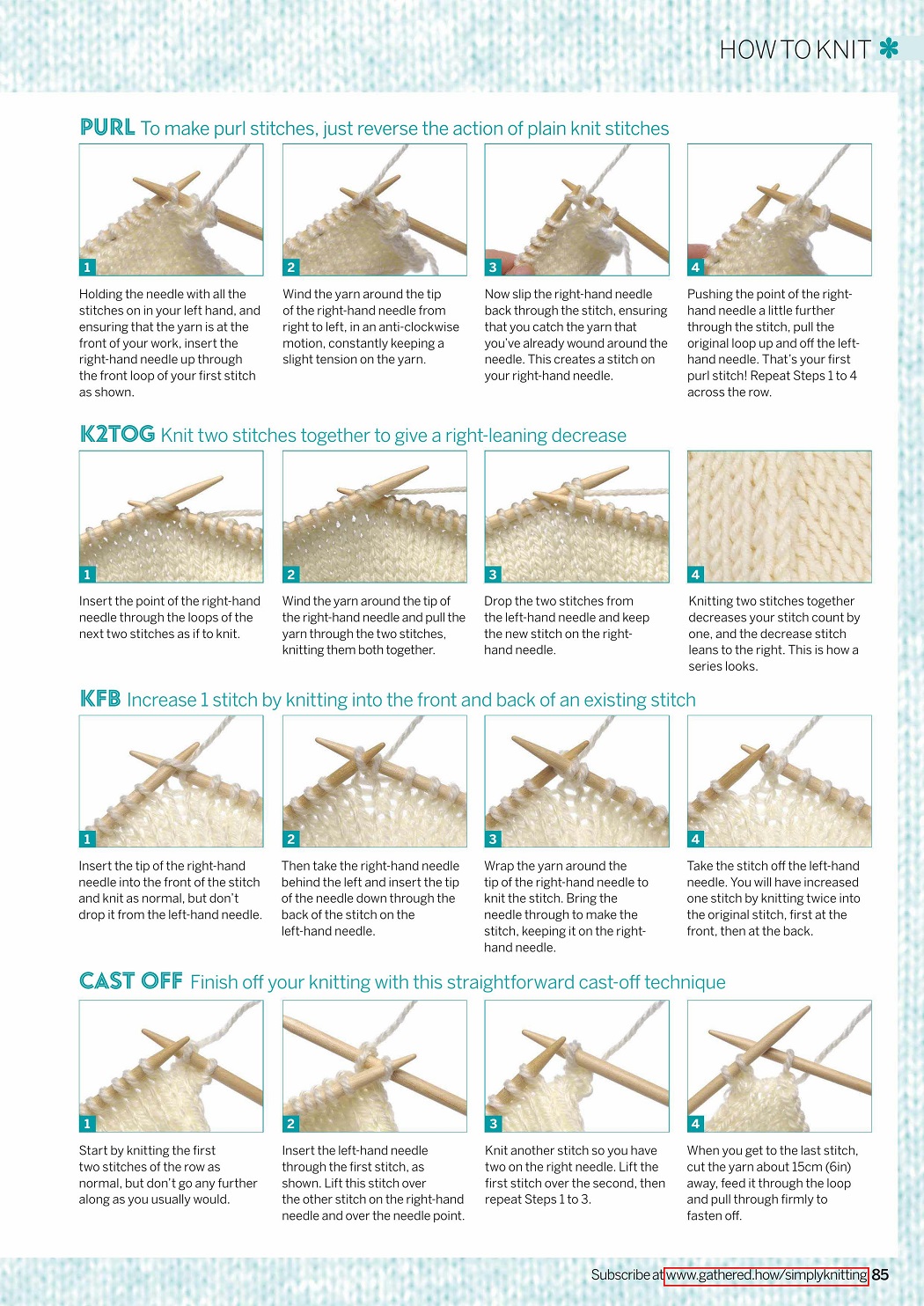 HOW TO KNIT

PURL To make purl stitches, just reverse the action of plain knit stitches

1

Holding the needle with all the stitches on in your left hand, and ensuring that the yarn is at the front of your work, insert the right-hand needle up through the front loop of your first stitch as shown.

2

Wind the yarn around the tip of the right-hand needle from right to left, in an anti-clockwise motion, constantly keeping a slight tension on the yarn.

3

Now slip the right-hand needle back through the stitch, ensuring that you catch the yarn that you've already wound around the needle. This creates a stitch on your right-hand needle.

4

Pushing the point of the right-hand needle a little further through the stitch, pull the original loop up and off the left-hand needle. That's your first purl stitch! Repeat Steps 1 to 4 across the row.

K2TOG Knit two stitches together to give a right-leaning decrease

1

Insert the point of the right-hand needle through the loops of the next two stitches as if to knit.

2

Wind the yarn around the tip of the right-hand needle and pull the yarn through the two stitches, knitting them both together.

3

Drop the two stitches from the left-hand needle and keep the new stitch on the right-hand needle.

4

Knitting two stitches together decreases your stitch count by one, and the decrease stitch leans to the right. This is how a series looks.

KFB Increase 1 stitch by knitting into the front and back of an existing stitch

1

Insert the tip of the right-hand needle into the front of the stitch and knit as normal, but don't drop it from the left-hand needle.

2

Then take the right-hand needle behind the left and insert the tip of the needle down through the back of the stitch on the left-hand needle.

3

Wrap the yarn around the tip of the right-hand needle to knit the stitch. Bring the needle through to make the stitch, keeping it on the right-hand needle.

4

Take the stitch off the left-hand needle. You will have increased one stitch by knitting twice into the original stitch, first at the front, then at the back.

CAST OFF Finish off your knitting with this straightforward cast-off technique

1

Start by knitting the first two stitches of the row as normal, but don't go any further along as you usually would.

2

Insert the left-hand needle through the first stitch, as shown. Lift this stitch over the other stitch on the right-hand needle and over the needle point.

3

Knit another stitch so you have two on the right needle. Lift the first stitch over the second, then repeat Steps 1 to 3.

4

When you get to the last stitch, cut the yarn about 15cm (6in) away, feed it through the loop and pull through firmly to fasten off.

Subscribe at www.gathered.how/simplyknitting 85