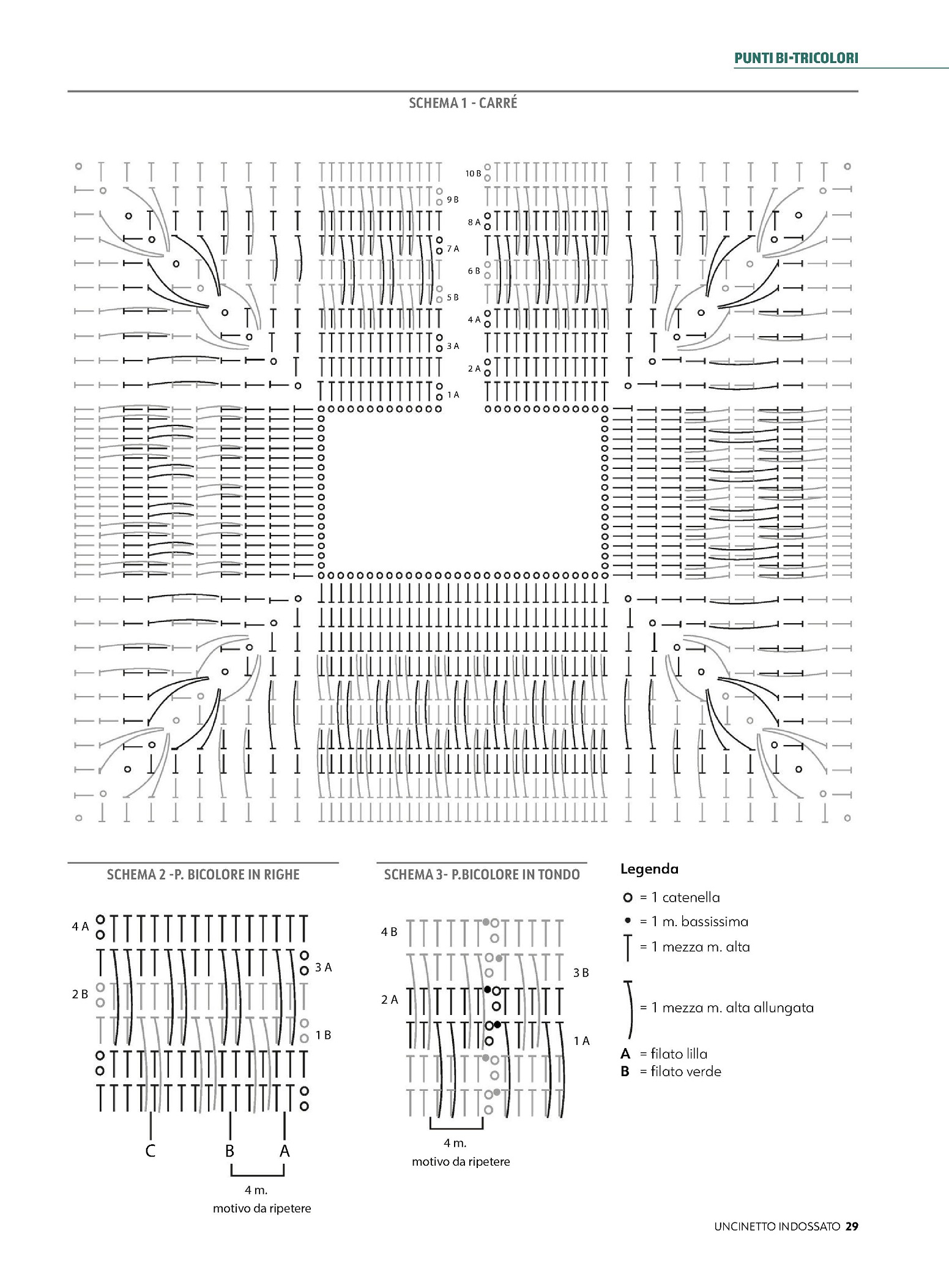 PUNTI BI-TRICOLORI

SCHEMA 1 - CARRÉ

10 B
9 B
8 A
7 A
6 B
5 B
4 A
3 A
2 A
1 A

SCHEMA 2 -P. BICOLORE IN RIGHE

4 A
3 A
2 B
1 B

C B A

4 m.
motivo da ripetere

SCHEMA 3- P.BICOLORE IN TONDO

4 B
3 B
2 A
1 A

4 m.
motivo da ripetere

Legenda

= 1 catenella
= 1 m. bassissima
= 1 mezza m. alta
= 1 mezza m. alta allungata
A = filato lilla
B = filato verde

UNCINETTO INDOSSATO 29