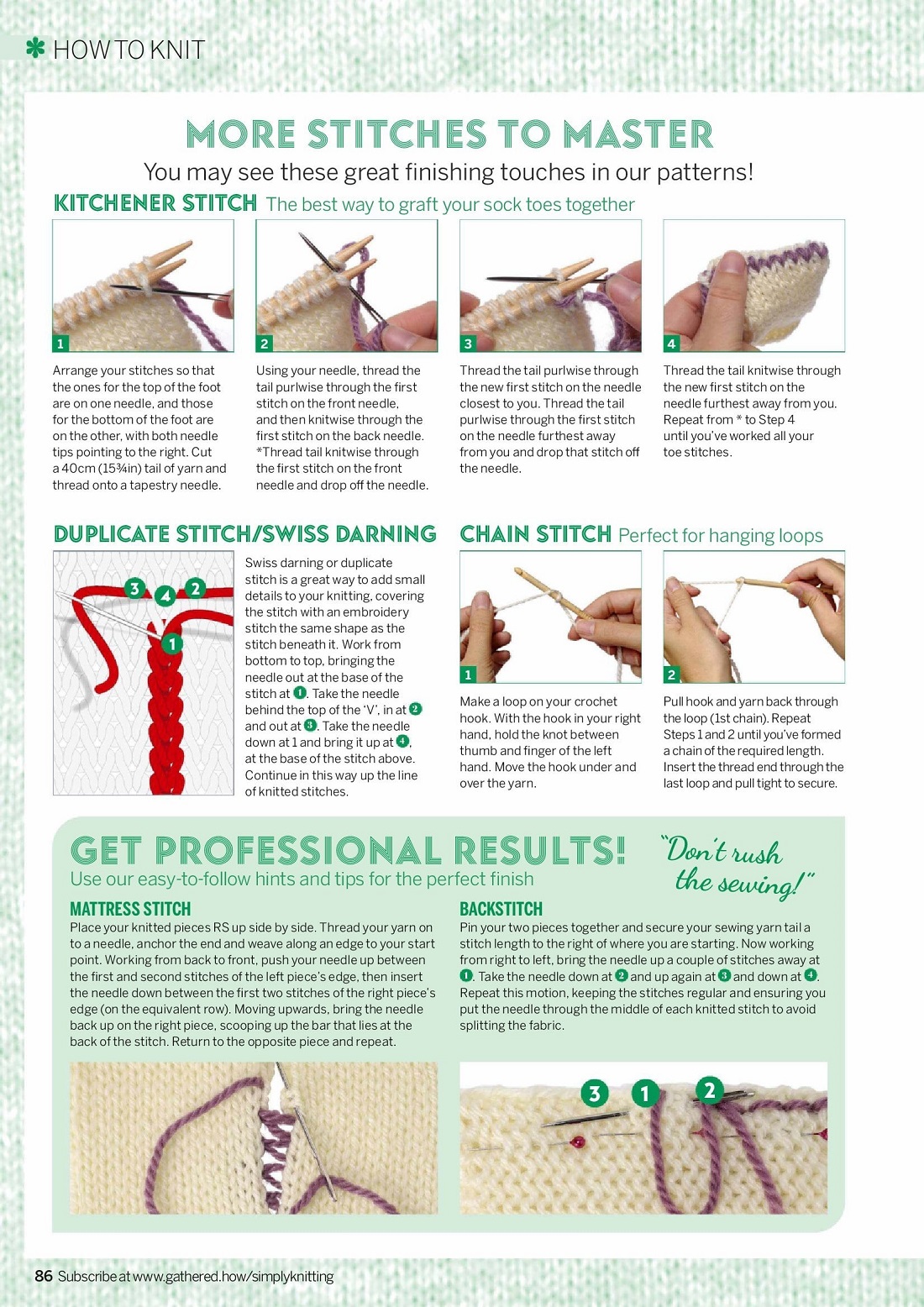 HOW TO KNIT

MORE STITCHES TO MASTER

You may see these great finishing touches in our patterns!

KITCHENER STITCH The best way to graft your sock toes together

1

Arrange your stitches so that the ones for the top of the foot are on one needle, and those for the bottom of the foot are on the other, with both needle tips pointing to the right. Cut a 40cm (15¾in) tail of yarn and thread onto a tapestry needle.

2

Using your needle, thread the tail purlwise through the first stitch on the front needle, and then knitwise through the first stitch on the back needle. *Thread tail knitwise through the first stitch on the front needle and drop off the needle.

3

Thread the tail purlwise through the new first stitch on the needle closest to you. Thread the tail purlwise through the first stitch on the needle furthest away from you and drop that stitch off the needle.

4

Thread the tail knitwise through the new first stitch on the needle furthest away from you. Repeat from * to Step 4 until you've worked all your toe stitches.

DUPLICATE STITCH/SWISS DARNING

3 4 2 1

Swiss darning or duplicate stitch is a great way to add small details to your knitting, covering the stitch with an embroidery stitch the same shape as the stitch beneath it. Work from bottom to top, bringing the needle out at the base of the stitch at 1. Take the needle behind the top of the 'V', in at 2 and out at 3. Take the needle down at 1 and bring it up at 4, at the base of the stitch above. Continue in this way up the line of knitted stitches.

CHAIN STITCH Perfect for hanging loops

1

Make a loop on your crochet hook. With the hook in your right hand, hold the knot between thumb and finger of the left hand. Move the hook under and over the yarn.

2

Pull hook and yarn back through the loop (1st chain). Repeat Steps 1 and 2 until you've formed a chain of the required length. Insert the thread end through the last loop and pull tight to secure.

GET PROFESSIONAL RESULTS!

Use our easy-to-follow hints and tips for the perfect finish

"Don't rush the sewing!"

MATTRESS STITCH

Place your knitted pieces RS up side by side. Thread your yarn on to a needle, anchor the end and weave along an edge to your start point. Working from back to front, push your needle up between the first and second stitches of the left piece's edge, then insert the needle down between the first two stitches of the right piece's edge (on the equivalent row). Moving upwards, bring the needle back up on the right piece, scooping up the bar that lies at the back of the stitch. Return to the opposite piece and repeat.

BACKSTITCH

Pin your two pieces together and secure your sewing yarn tail a stitch length to the right of where you are starting. Now working from right to left, bring the needle up a couple of stitches away at 1. Take the needle down at 2 and up again at 3 and down at 4. Repeat this motion, keeping the stitches regular and ensuring you put the needle through the middle of each knitted stitch to avoid splitting the fabric.

3 1 2

86 Subscribe at www.gathered.how/simplyknitting