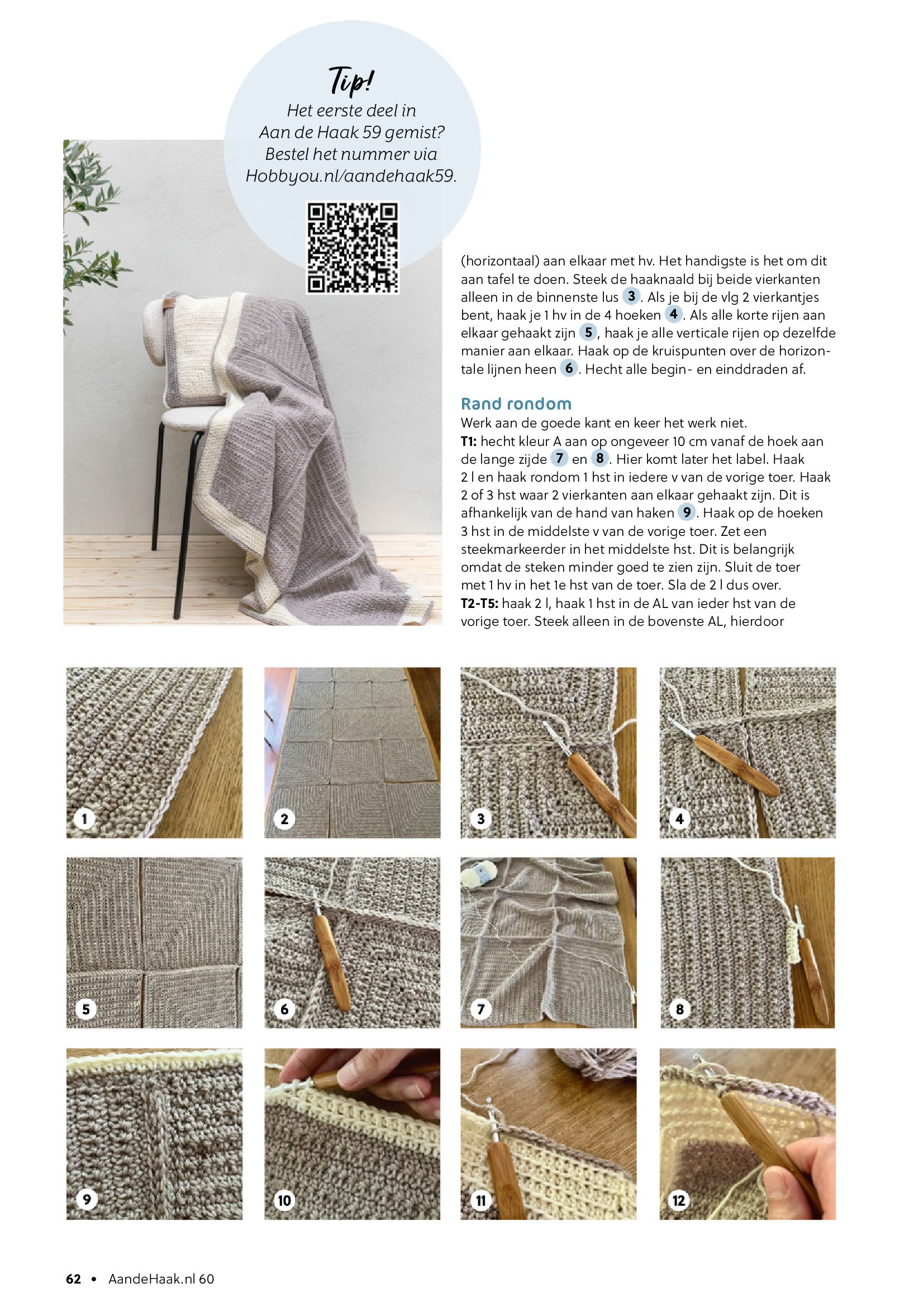 Tip!
Het eerste deel in Aan de Haak 59 gemist? Bestel het nummer via Hobbyou.nl/aandehaak59.

(horizontaal) aan elkaar met hv. Het handigste is het om dit aan tafel te doen. Steek de haaknaald bij beide vierkanten alleen in de binnenste lus 3. Als je bij de vlg 2 vierkantjes bent, haak je 1 hv in de 4 hoeken 4. Als alle korte rijen aan elkaar gehaakt zijn 5, haak je alle verticale rijen op dezelfde manier aan elkaar. Haak op de kruispunten over de horizontale lijnen heen 6. Hecht alle begin- en einddraden af.

Rand rondom
Werk aan de goede kant en keer het werk niet.
T1: hecht kleur A aan op ongeveer 10 cm vanaf de hoek aan de lange zijde 7 en 8. Hier komt later het label. Haak 2 l en haak rondom 1 hst in iedere v van de vorige toer. Haak 2 of 3 hst waar 2 vierkanten aan elkaar gehaakt zijn. Dit is afhankelijk van de hand van haken 9. Haak op de hoeken 3 hst in de middelste v van de vorige toer. Zet een steekmarkeerder in het middelste hst. Dit is belangrijk omdat de steken minder goed te zien zijn. Sluit de toer met 1 hv in het 1e hst van de toer. Sla de 2 l dus over.
T2-T5: haak 2 l, haak 1 hst in de AL van ieder hst van de vorige toer. Steek alleen in de bovenste AL, hierdoor

1
2
3
4
5
6
7
8
9
10
11
12

62 • AandeHaak.nl 60