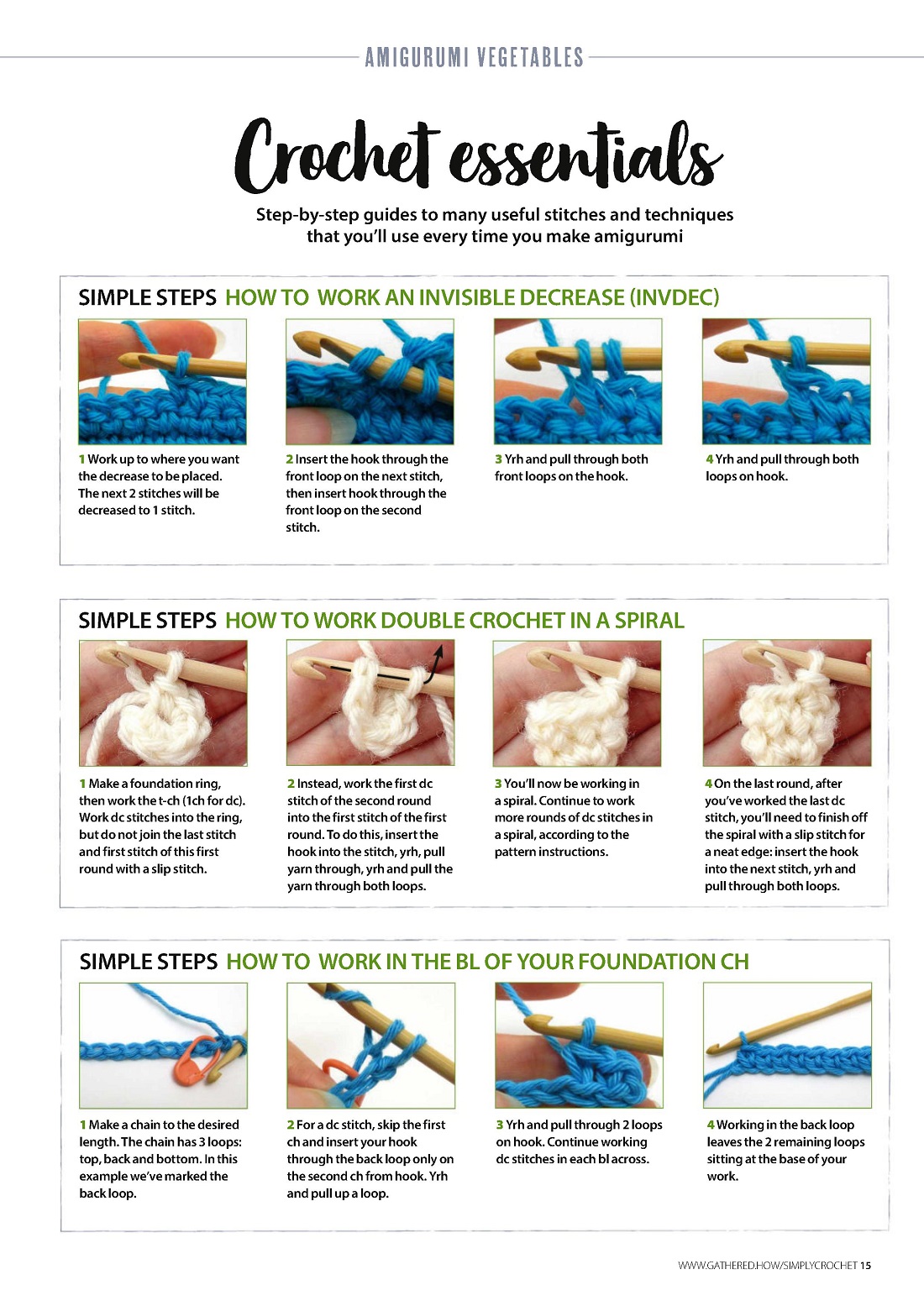 AMIGURUMI VEGETABLES

Crochet essentials

Step-by-step guides to many useful stitches and techniques that you'll use every time you make amigurumi

SIMPLE STEPS HOW TO WORK AN INVISIBLE DECREASE (INVDEC)

1 Work up to where you want the decrease to be placed. The next 2 stitches will be decreased to 1 stitch.

2 Insert the hook through the front loop on the next stitch, then insert hook through the front loop on the second stitch.

3 Yrh and pull through both front loops on the hook.

4 Yrh and pull through both loops on hook.

SIMPLE STEPS HOW TO WORK DOUBLE CROCHET IN A SPIRAL

1 Make a foundation ring, then work the t-ch (1ch for dc). Work dc stitches into the ring, but do not join the last stitch and first stitch of this first round with a slip stitch.

2 Instead, work the first dc stitch of the second round into the first stitch of the first round. To do this, insert the hook into the stitch, yrh, pull yarn through, yrh and pull the yarn through both loops.

3 You'll now be working in a spiral. Continue to work more rounds of dc stitches in a spiral, according to the pattern instructions.

4 On the last round, after you've worked the last dc stitch, you'll need to finish off the spiral with a slip stitch for a neat edge: insert the hook into the next stitch, yrh and pull through both loops.

SIMPLE STEPS HOW TO WORK IN THE BL OF YOUR FOUNDATION CH

1 Make a chain to the desired length. The chain has 3 loops: top, back and bottom. In this example we've marked the back loop.

2 For a dc stitch, skip the first ch and insert your hook through the back loop only on the second ch from hook. Yrh and pull up a loop.

3 Yrh and pull through 2 loops on hook. Continue working dc stitches in each bl across.

4 Working in the back loop leaves the 2 remaining loops sitting at the base of your work.

WWW.GATHERED.HOW/SIMPLYCROCHET 15