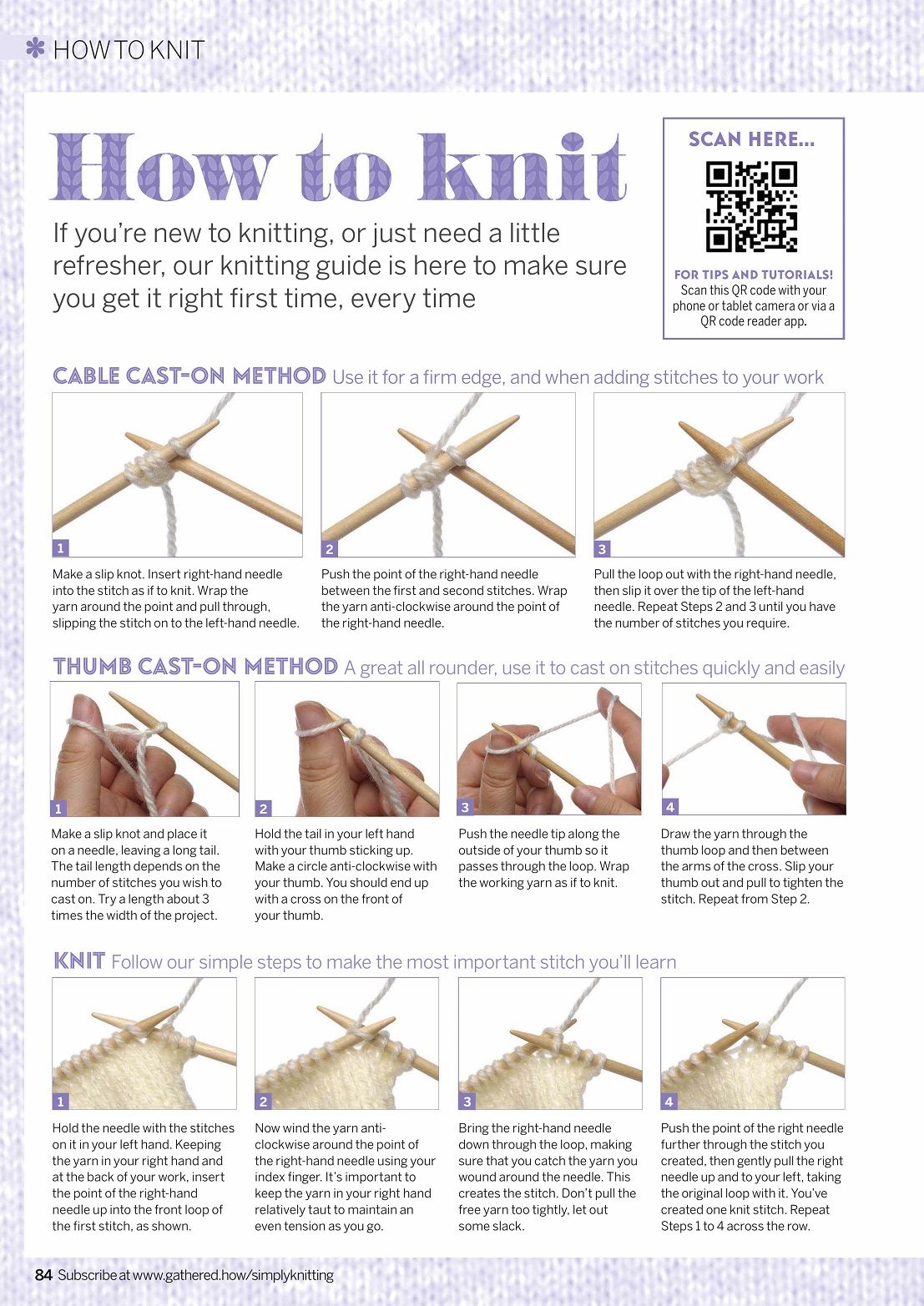 HOW TO KNIT

How to knit

If you're new to knitting, or just need a little refresher, our knitting guide is here to make sure you get it right first time, every time

SCAN HERE...

FOR TIPS AND TUTORIALS! Scan this QR code with your phone or tablet camera or via a QR code reader app.

CABLE CAST-ON METHOD Use it for a firm edge, and when adding stitches to your work

1

Make a slip knot. Insert right-hand needle into the stitch as if to knit. Wrap the yarn around the point and pull through, slipping the stitch on to the left-hand needle.

2

Push the point of the right-hand needle between the first and second stitches. Wrap the yarn anti-clockwise around the point of the right-hand needle.

3

Pull the loop out with the right-hand needle, then slip it over the tip of the left-hand needle. Repeat Steps 2 and 3 until you have the number of stitches you require.

THUMB CAST-ON METHOD A great all rounder, use it to cast on stitches quickly and easily

1

Make a slip knot and place it on a needle, leaving a long tail. The tail length depends on the number of stitches you wish to cast on. Try a length about 3 times the width of the project.

2

Hold the tail in your left hand with your thumb sticking up. Make a circle anti-clockwise with your thumb. You should end up with a cross on the front of your thumb.

3

Push the needle tip along the outside of your thumb so it passes through the loop. Wrap the working yarn as if to knit.

4

Draw the yarn through the thumb loop and then between the arms of the cross. Slip your thumb out and pull to tighten the stitch. Repeat from Step 2.

KNIT Follow our simple steps to make the most important stitch you'll learn

1

Hold the needle with the stitches on it in your left hand. Keeping the yarn in your right hand and at the back of your work, insert the point of the right-hand needle up into the front loop of the first stitch, as shown.

2

Now wind the yarn anti-clockwise around the point of the right-hand needle using your index finger. It's important to keep the yarn in your right hand relatively taut to maintain an even tension as you go.

3

Bring the right-hand needle down through the loop, making sure that you catch the yarn you wound around the needle. This creates the stitch. Don't pull the free yarn too tightly, let out some slack.

4

Push the point of the right needle further through the stitch you created, then gently pull the right needle up and to your left, taking the original loop with it. You've created one knit stitch. Repeat Steps 1 to 4 across the row.

84 Subscribe at www.gathered.how/simplyknitting