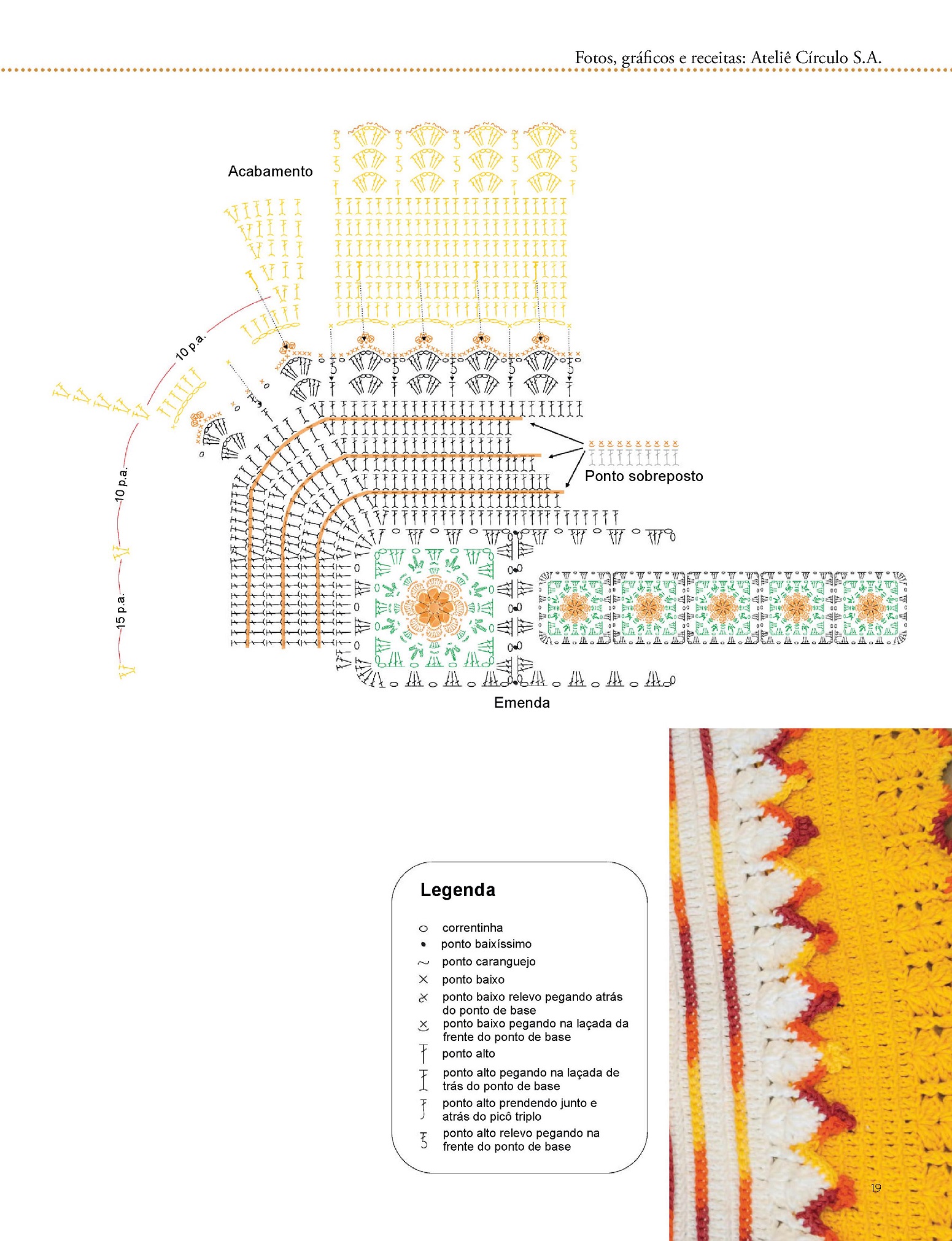 Fotos, gráficos e receitas: Ateliê Círculo S.A.

Acabamento

10 p.a.

10 p.a.

15 p.a.

Ponto sobreposto

Emenda

Legenda

correntinha
ponto baixíssimo
ponto caranguejo
ponto baixo
ponto baixo relevo pegando atrás do ponto de base
ponto baixo pegando na laçada da frente do ponto de base
ponto alto
ponto alto pegando na laçada de trás do ponto de base
ponto alto prendendo junto e atrás do picô triplo
ponto alto relevo pegando na frente do ponto de base

19