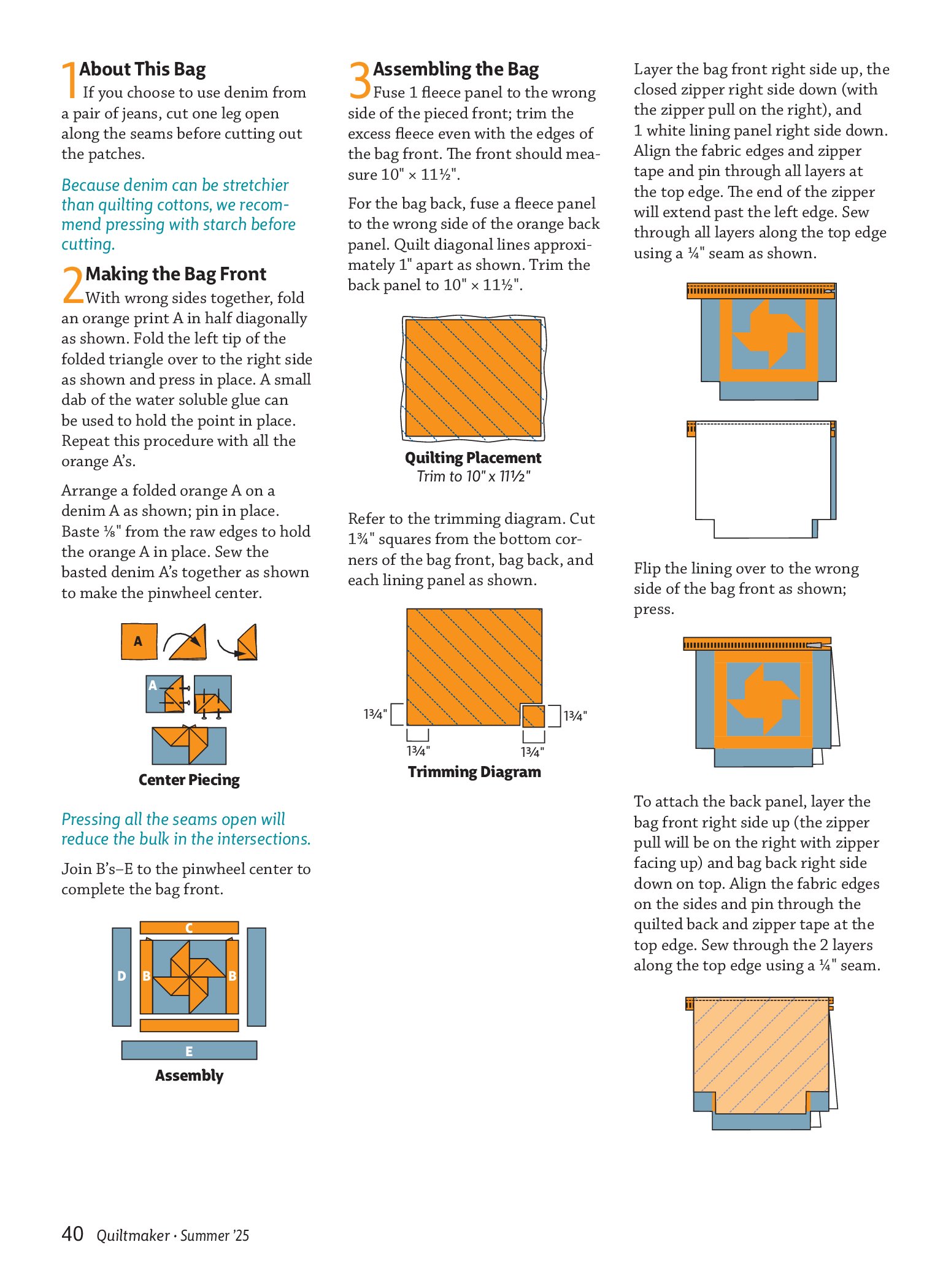 1 About This Bag
If you choose to use denim from a pair of jeans, cut one leg open along the seams before cutting out the patches.

Because denim can be stretchier than quilting cottons, we recommend pressing with starch before cutting.

2 Making the Bag Front
With wrong sides together, fold an orange print A in half diagonally as shown. Fold the left tip of the folded triangle over to the right side as shown and press in place. A small dab of the water soluble glue can be used to hold the point in place. Repeat this procedure with all the orange A's.

Arrange a folded orange A on a denim A as shown; pin in place. Baste ⅛" from the raw edges to hold the orange A in place. Sew the basted denim A's together as shown to make the pinwheel center.

A

A

Center Piecing

Pressing all the seams open will reduce the bulk in the intersections.

Join B's–E to the pinwheel center to complete the bag front.

C
D B B
E
Assembly

3 Assembling the Bag
Fuse 1 fleece panel to the wrong side of the pieced front; trim the excess fleece even with the edges of the bag front. The front should measure 10" × 11½".

For the bag back, fuse a fleece panel to the wrong side of the orange back panel. Quilt diagonal lines approximately 1" apart as shown. Trim the back panel to 10" × 11½".

Quilting Placement
Trim to 10" x 11½"

Refer to the trimming diagram. Cut 1¾" squares from the bottom corners of the bag front, bag back, and each lining panel as shown.

1¾" 1¾"
1¾" 1¾"
Trimming Diagram

Layer the bag front right side up, the closed zipper right side down (with the zipper pull on the right), and 1 white lining panel right side down. Align the fabric edges and zipper tape and pin through all layers at the top edge. The end of the zipper will extend past the left edge. Sew through all layers along the top edge using a ¼" seam as shown.

Flip the lining over to the wrong side of the bag front as shown; press.

To attach the back panel, layer the bag front right side up (the zipper pull will be on the right with zipper facing up) and bag back right side down on top. Align the fabric edges on the sides and pin through the quilted back and zipper tape at the top edge. Sew through the 2 layers along the top edge using a ¼" seam.

40 Quiltmaker • Summer '25