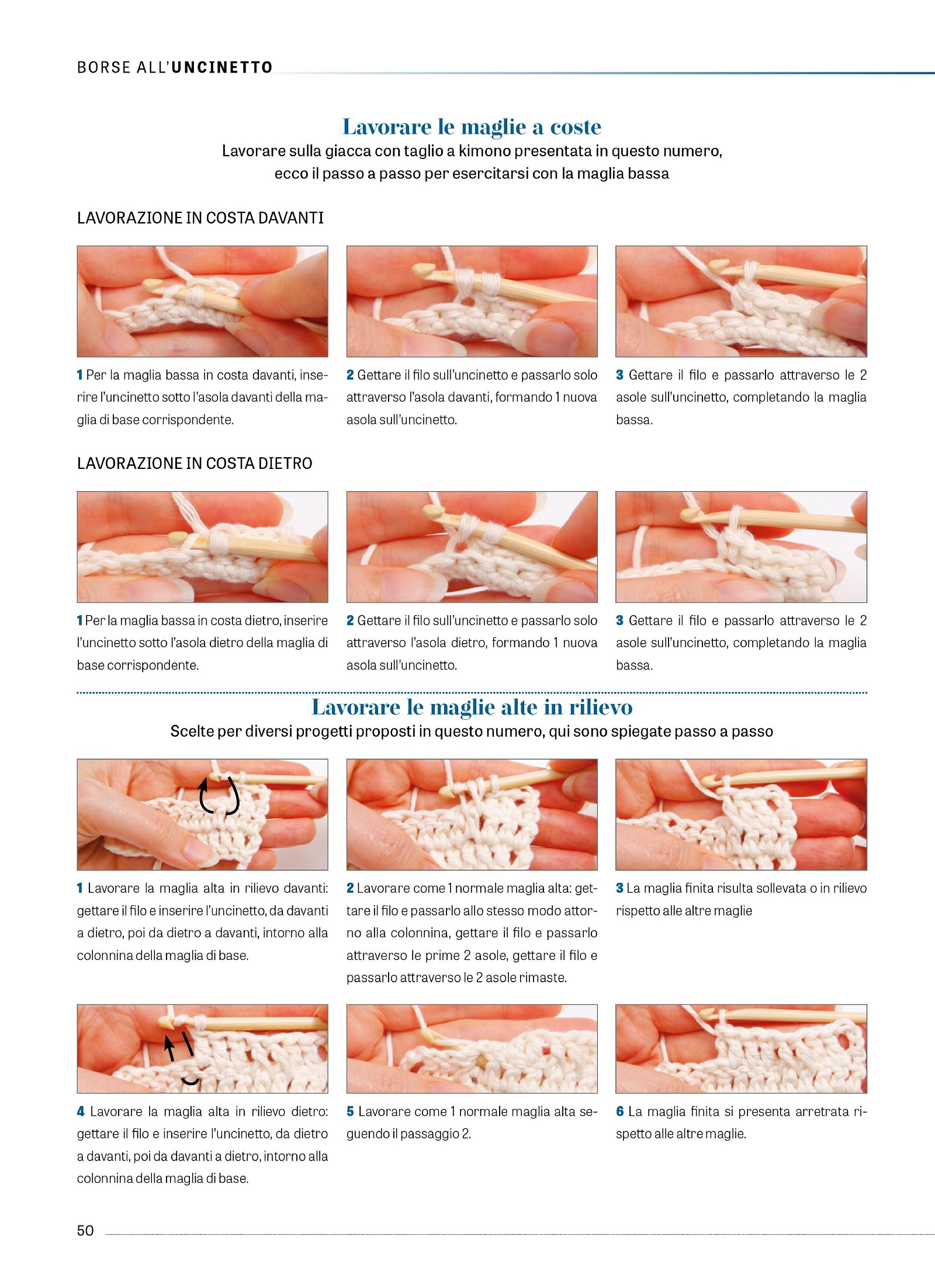 BORSE ALL'UNCINETTO

Lavorare le maglie a coste

Lavorare sulla giacca con taglio a kimono presentata in questo numero, ecco il passo a passo per esercitarsi con la maglia bassa

LAVORAZIONE IN COSTA DAVANTI

1 Per la maglia bassa in costa davanti, inserire l'uncinetto sotto l'asola davanti della maglia di base corrispondente.

2 Gettare il filo sull'uncinetto e passarlo solo attraverso l'asola davanti, formando 1 nuova asola sull'uncinetto.

3 Gettare il filo e passarlo attraverso le 2 asole sull'uncinetto, completando la maglia bassa.

LAVORAZIONE IN COSTA DIETRO

1 Per la maglia bassa in costa dietro, inserire l'uncinetto sotto l'asola dietro della maglia di base corrispondente.

2 Gettare il filo sull'uncinetto e passarlo solo attraverso l'asola dietro, formando 1 nuova asola sull'uncinetto.

3 Gettare il filo e passarlo attraverso le 2 asole sull'uncinetto, completando la maglia bassa.

Lavorare le maglie alte in rilievo

Scelte per diversi progetti proposti in questo numero, qui sono spiegate passo a passo

1 Lavorare la maglia alta in rilievo davanti: gettare il filo e inserire l'uncinetto, da davanti a dietro, poi da dietro a davanti, intorno alla colonnina della maglia di base.

2 Lavorare come 1 normale maglia alta: gettare il filo e passarlo allo stesso modo attorno alla colonnina, gettare il filo e passarlo attraverso le prime 2 asole, gettare il filo e passarlo attraverso le 2 asole rimaste.

3 La maglia finita risulta sollevata o in rilievo rispetto alle altre maglie

4 Lavorare la maglia alta in rilievo dietro: gettare il filo e inserire l'uncinetto, da dietro a davanti, poi da davanti a dietro, intorno alla colonnina della maglia di base.

5 Lavorare come 1 normale maglia alta seguendo il passaggio 2.

6 La maglia finita si presenta arretrata rispetto alle altre maglie.

50