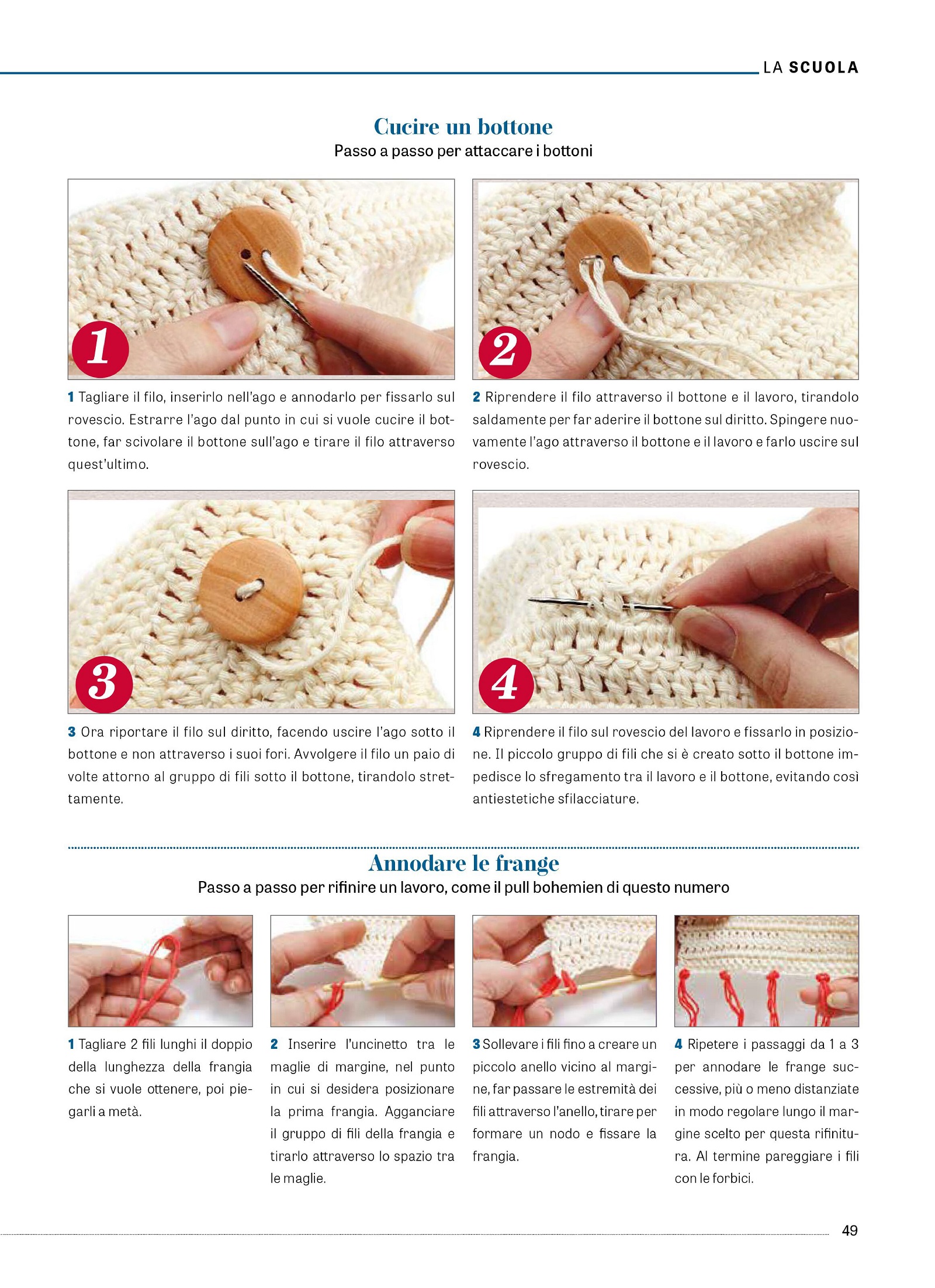 LA SCUOLA

Cucire un bottone
Passo a passo per attaccare i bottoni

1

2

1 Tagliare il filo, inserirlo nell'ago e annodarlo per fissarlo sul rovescio. Estrarre l'ago dal punto in cui si vuole cucire il bottone, far scivolare il bottone sull'ago e tirare il filo attraverso quest'ultimo.

2 Riprendere il filo attraverso il bottone e il lavoro, tirandolo saldamente per far aderire il bottone sul diritto. Spingere nuovamente l'ago attraverso il bottone e il lavoro e farlo uscire sul rovescio.

3

4

3 Ora riportare il filo sul diritto, facendo uscire l'ago sotto il bottone e non attraverso i suoi fori. Avvolgere il filo un paio di volte attorno al gruppo di fili sotto il bottone, tirandolo strettamente.

4 Riprendere il filo sul rovescio del lavoro e fissarlo in posizione. Il piccolo gruppo di fili che si è creato sotto il bottone impedisce lo sfregamento tra il lavoro e il bottone, evitando così antiestetiche sfilacciature.

Annodare le frange
Passo a passo per rifinire un lavoro, come il pull bohemien di questo numero

1 Tagliare 2 fili lunghi il doppio della lunghezza della frangia che si vuole ottenere, poi piegarli a metà.

2 Inserire l'uncinetto tra le maglie di margine, nel punto in cui si desidera posizionare la prima frangia. Agganciare il gruppo di fili della frangia e tirarlo attraverso lo spazio tra le maglie.

3 Sollevare i fili fino a creare un piccolo anello vicino al margine, far passare le estremità dei fili attraverso l'anello, tirare per formare un nodo e fissare la frangia.

4 Ripetere i passaggi da 1 a 3 per annodare le frange successive, più o meno distanziate in modo regolare lungo il margine scelto per questa rifinitura. Al termine pareggiare i fili con le forbici.

49