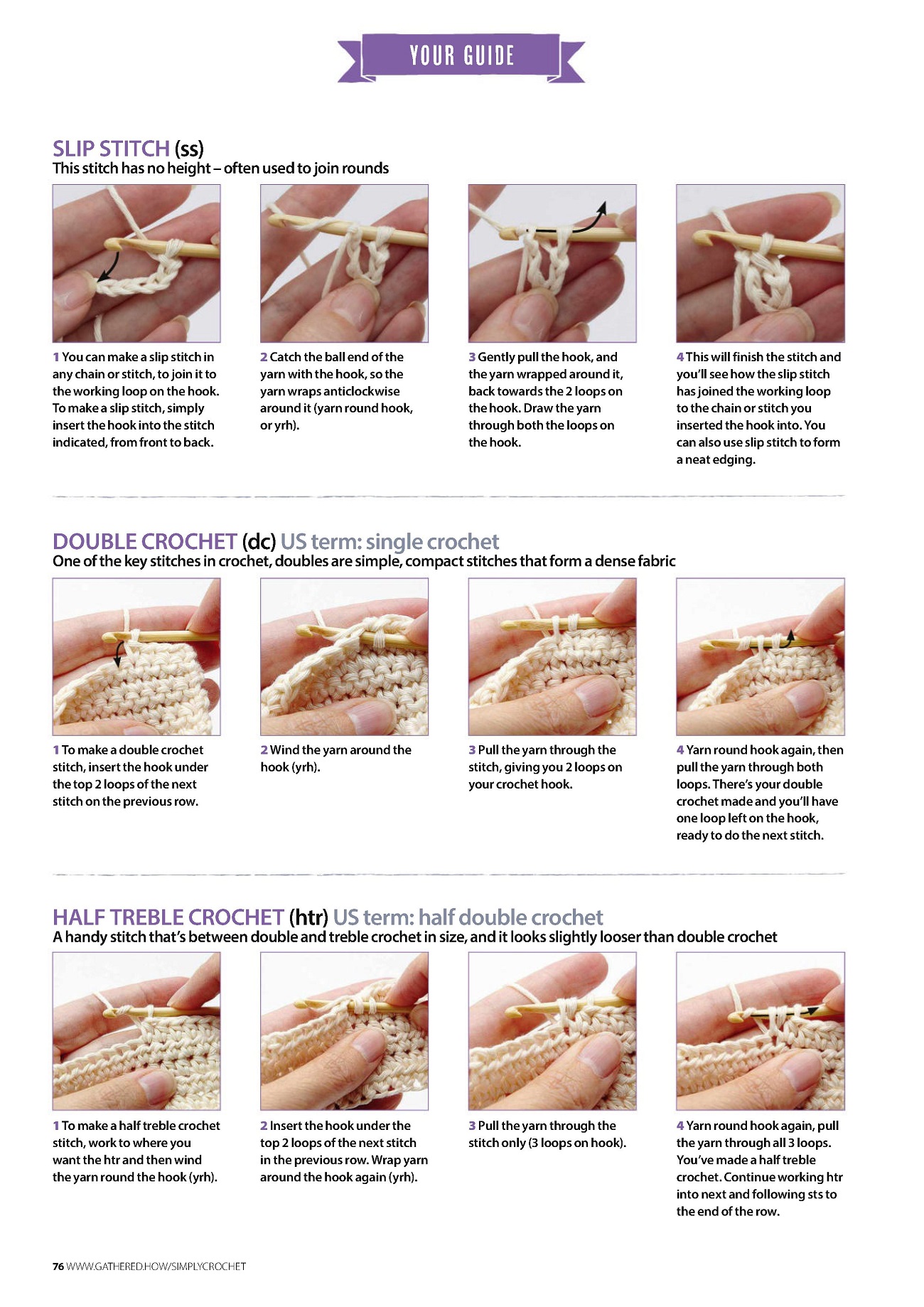 YOUR GUIDE

SLIP STITCH (ss)
This stitch has no height – often used to join rounds

1 You can make a slip stitch in any chain or stitch, to join it to the working loop on the hook. To make a slip stitch, simply insert the hook into the stitch indicated, from front to back.

2 Catch the ball end of the yarn with the hook, so the yarn wraps anticlockwise around it (yarn round hook, or yrh).

3 Gently pull the hook, and the yarn wrapped around it, back towards the 2 loops on the hook. Draw the yarn through both the loops on the hook.

4 This will finish the stitch and you'll see how the slip stitch has joined the working loop to the chain or stitch you inserted the hook into. You can also use slip stitch to form a neat edging.

DOUBLE CROCHET (dc) US term: single crochet
One of the key stitches in crochet, doubles are simple, compact stitches that form a dense fabric

1 To make a double crochet stitch, insert the hook under the top 2 loops of the next stitch on the previous row.

2 Wind the yarn around the hook (yrh).

3 Pull the yarn through the stitch, giving you 2 loops on your crochet hook.

4 Yarn round hook again, then pull the yarn through both loops. There's your double crochet made and you'll have one loop left on the hook, ready to do the next stitch.

HALF TREBLE CROCHET (htr) US term: half double crochet
A handy stitch that's between double and treble crochet in size, and it looks slightly looser than double crochet

1 To make a half treble crochet stitch, work to where you want the htr and then wind the yarn round the hook (yrh).

2 Insert the hook under the top 2 loops of the next stitch in the previous row. Wrap yarn around the hook again (yrh).

3 Pull the yarn through the stitch only (3 loops on hook).

4 Yarn round hook again, pull the yarn through all 3 loops. You've made a half treble crochet. Continue working htr into next and following sts to the end of the row.

76 WWW.GATHERED.HOW/SIMPLYCROCHET