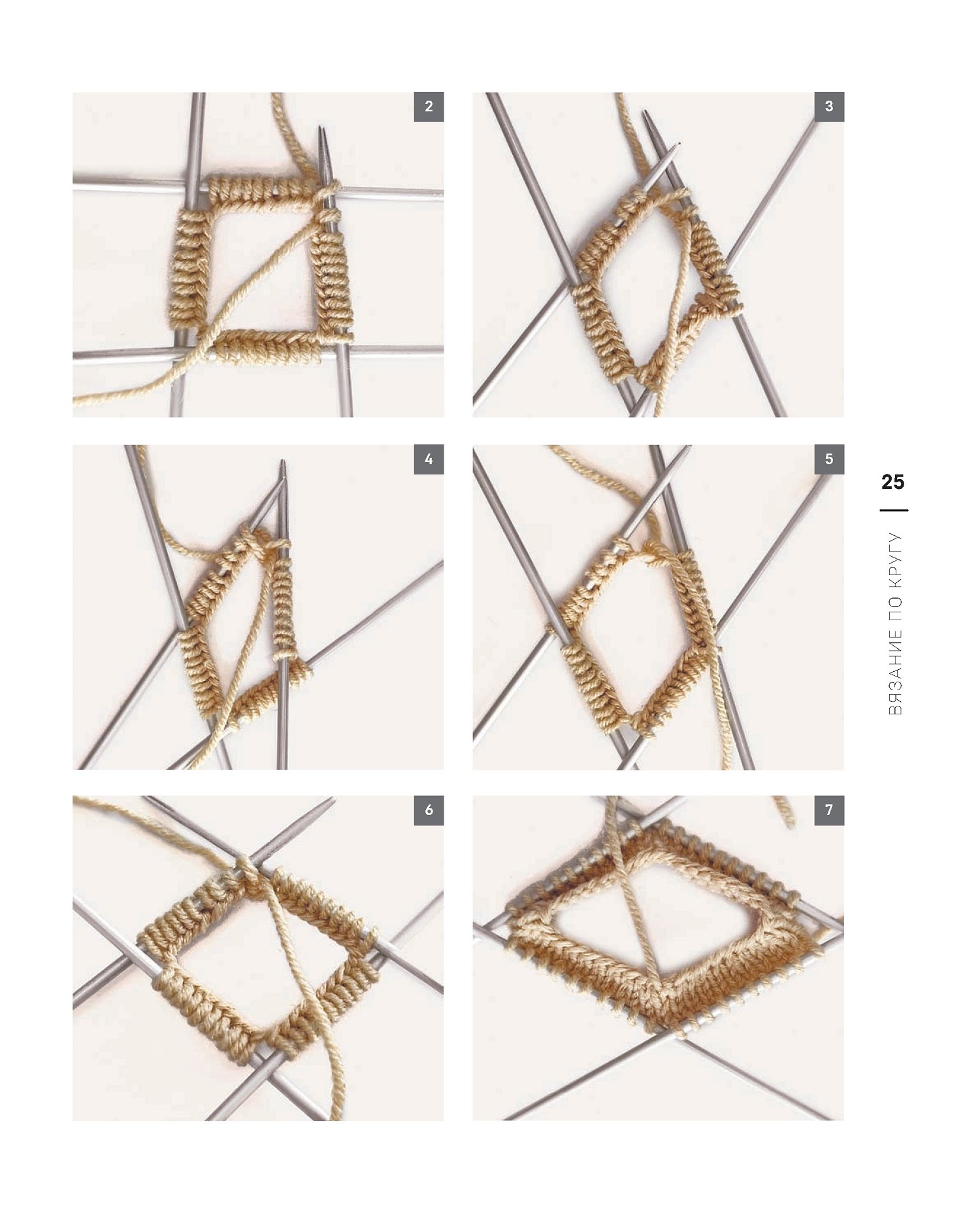 2

3

4

5

6

7

25

ВЯЗАНИЕ ПО КРУГУ