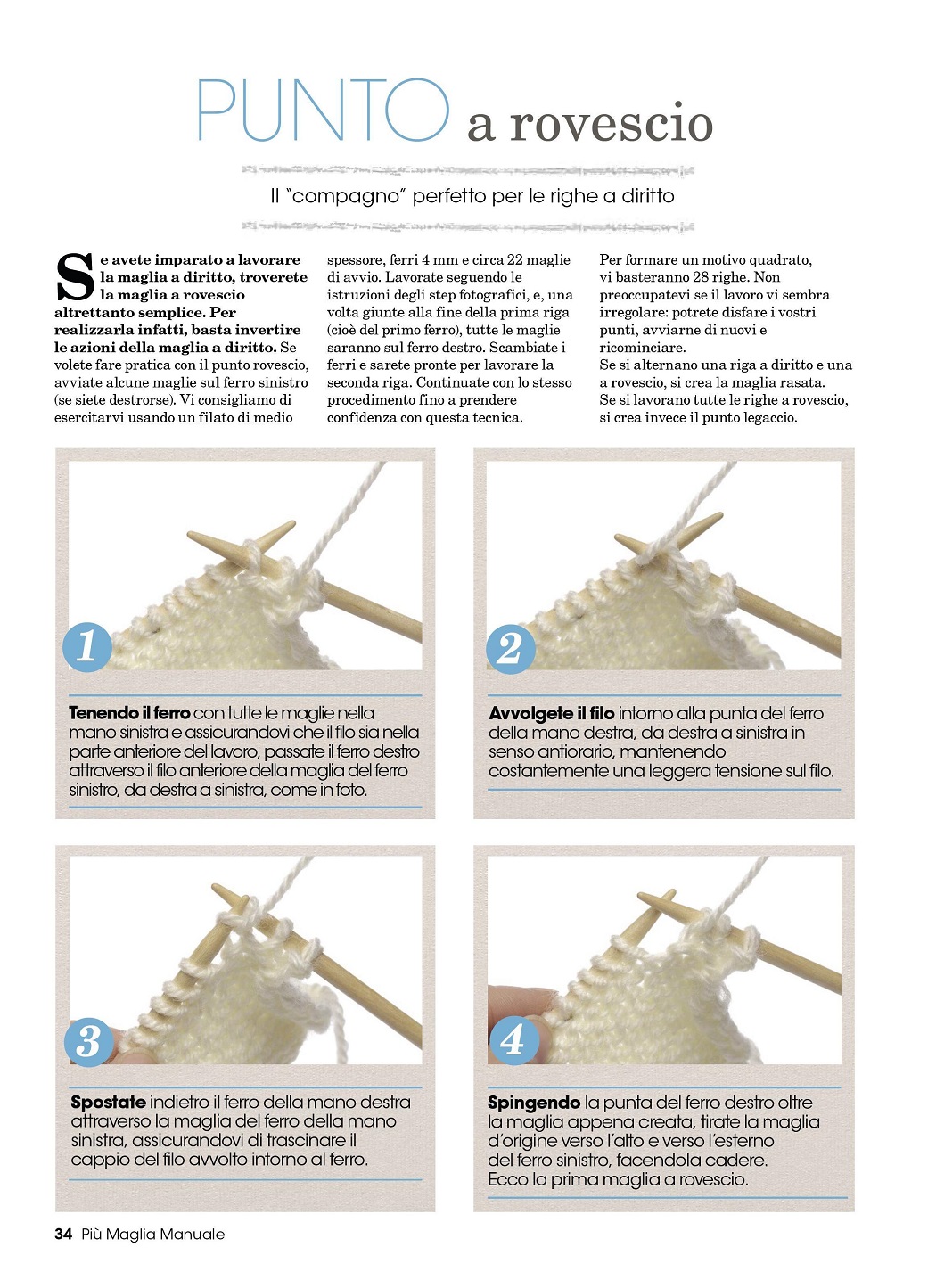 PUNTO a rovescio

Il "compagno" perfetto per le righe a diritto

Se avete imparato a lavorare la maglia a diritto, troverete la maglia a rovescio altrettanto semplice. Per realizzarla infatti, basta invertire le azioni della maglia a diritto. Se volete fare pratica con il punto rovescio, avviate alcune maglie sul ferro sinistro (se siete destrorse). Vi consigliamo di esercitarvi usando un filato di medio spessore, ferri 4 mm e circa 22 maglie di avvio. Lavorate seguendo le istruzioni degli step fotografici, e, una volta giunte alla fine della prima riga (cioè del primo ferro), tutte le maglie saranno sul ferro destro. Scambiate i ferri e sarete pronte per lavorare la seconda riga. Continuate con lo stesso procedimento fino a prendere confidenza con questa tecnica.

Per formare un motivo quadrato, vi basteranno 28 righe. Non preoccupatevi se il lavoro vi sembra irregolare: potrete disfare i vostri punti, avviarne di nuovi e ricominciare.
Se si alternano una riga a diritto e una a rovescio, si crea la maglia rasata.
Se si lavorano tutte le righe a rovescio, si crea invece il punto legaccio.

1

Tenendo il ferro con tutte le maglie nella mano sinistra e assicurandovi che il filo sia nella parte anteriore del lavoro, passate il ferro destro attraverso il filo anteriore della maglia del ferro sinistro, da destra a sinistra, come in foto.

2

Avvolgete il filo intorno alla punta del ferro della mano destra, da destra a sinistra in senso antiorario, mantenendo costantemente una leggera tensione sul filo.

3

Spostate indietro il ferro della mano destra attraverso la maglia del ferro della mano sinistra, assicurandovi di trascinare il cappio del filo avvolto intorno al ferro.

4

Spingendo la punta del ferro destro oltre la maglia appena creata, tirate la maglia d'origine verso l'alto e verso l'esterno del ferro sinistro, facendola cadere. Ecco la prima maglia a rovescio.

34 Più Maglia Manuale