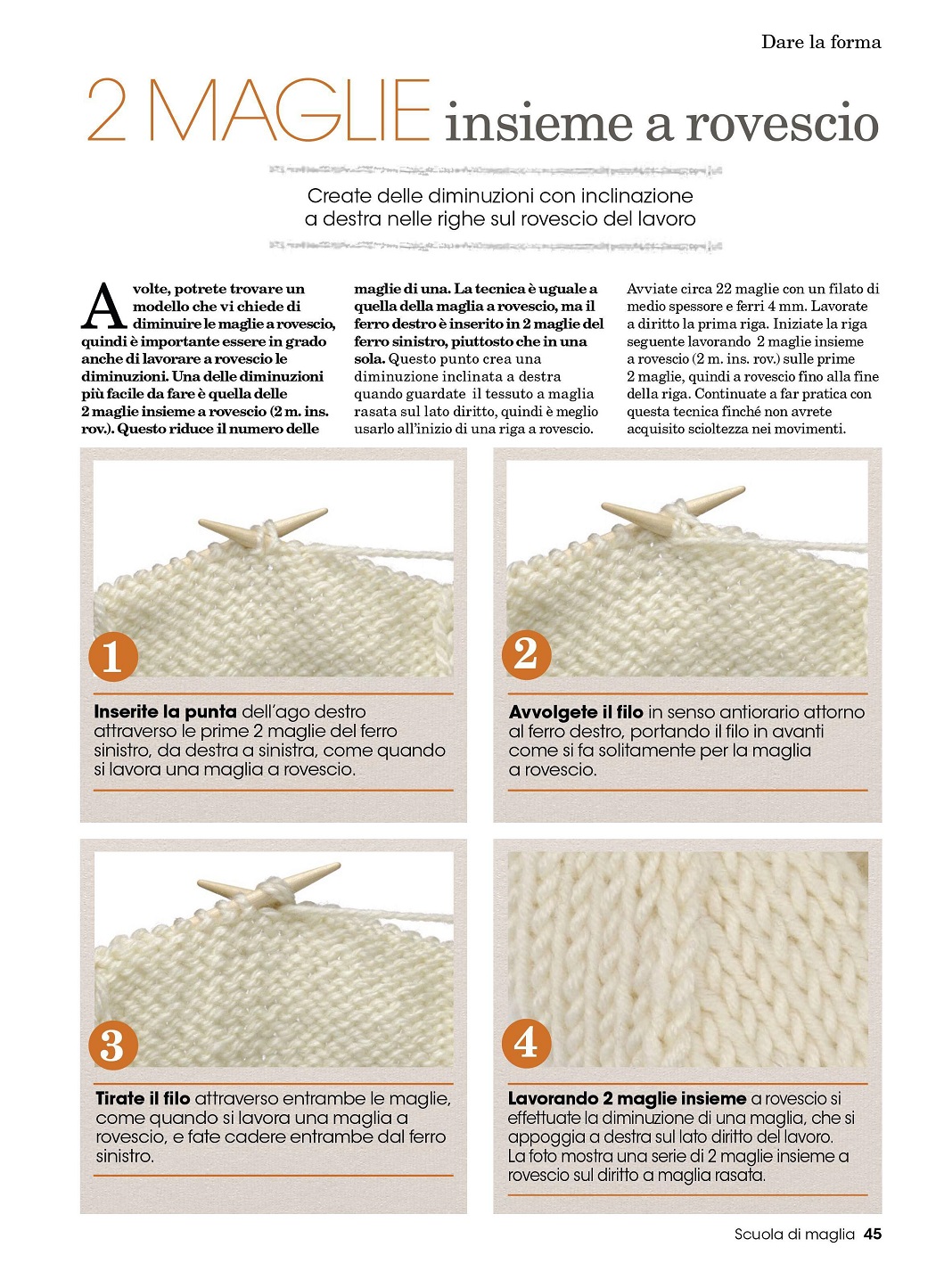 Dare la forma

2 MAGLIE insieme a rovescio

Create delle diminuzioni con inclinazione a destra nelle righe sul rovescio del lavoro

A volte, potrete trovare un modello che vi chiede di diminuire le maglie a rovescio, quindi è importante essere in grado anche di lavorare a rovescio le diminuzioni. Una delle diminuzioni più facile da fare è quella delle 2 maglie insieme a rovescio (2 m. ins. rov.). Questo riduce il numero delle maglie di una. La tecnica è uguale a quella della maglia a rovescio, ma il ferro destro è inserito in 2 maglie del ferro sinistro, piuttosto che in una sola. Questo punto crea una diminuzione inclinata a destra quando guardate il tessuto a maglia rasata sul lato diritto, quindi è meglio usarlo all'inizio di una riga a rovescio.

Avviate circa 22 maglie con un filato di medio spessore e ferri 4 mm. Lavorate a diritto la prima riga. Iniziate la riga seguente lavorando 2 maglie insieme a rovescio (2 m. ins. rov.) sulle prime 2 maglie, quindi a rovescio fino alla fine della riga. Continuate a far pratica con questa tecnica finché non avrete acquisito scioltezza nei movimenti.

1

Inserite la punta dell'ago destro attraverso le prime 2 maglie del ferro sinistro, da destra a sinistra, come quando si lavora una maglia a rovescio.

2

Avvolgete il filo in senso antiorario attorno al ferro destro, portando il filo in avanti come si fa solitamente per la maglia a rovescio.

3

Tirate il filo attraverso entrambe le maglie, come quando si lavora una maglia a rovescio, e fate cadere entrambe dal ferro sinistro.

4

Lavorando 2 maglie insieme a rovescio si effettuate la diminuzione di una maglia, che si appoggia a destra sul lato diritto del lavoro. La foto mostra una serie di 2 maglie insieme a rovescio sul diritto a maglia rasata.

Scuola di maglia 45