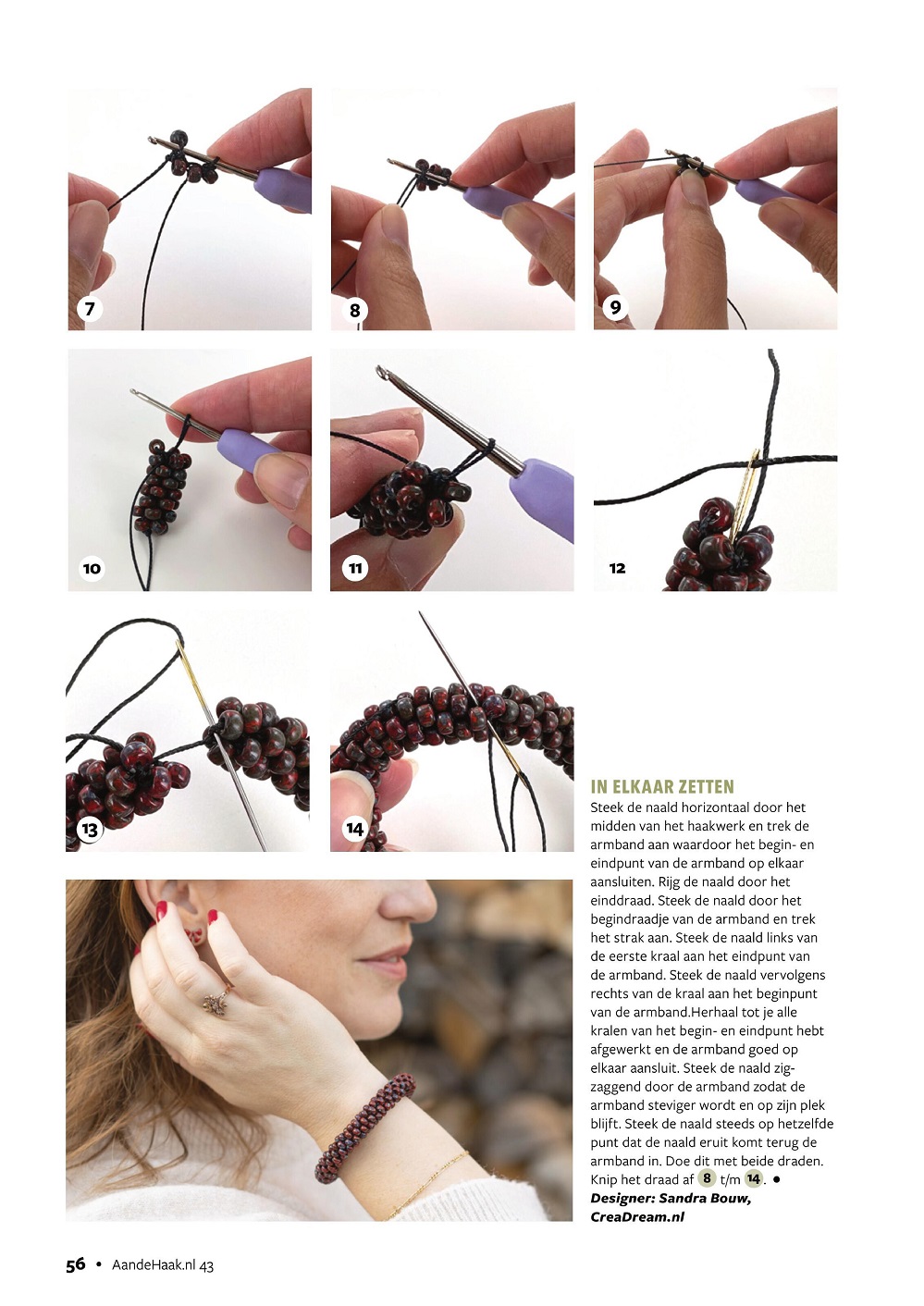 7

8

9

10

11

12

13

14

IN ELKAAR ZETTEN

Steek de naald horizontaal door het midden van het haakwerk en trek de armband aan waardoor het begin- en eindpunt van de armband op elkaar aansluiten. Rijg de naald door het einddraad. Steek de naald door het begindraadje van de armband en trek het strak aan. Steek de naald links van de eerste kraal aan het eindpunt van de armband. Steek de naald vervolgens rechts van de kraal aan het beginpunt van de armband.Herhaal tot je alle kralen van het begin- en eindpunt hebt afgewerkt en de armband goed op elkaar aansluit. Steek de naald zigzaggend door de armband zodat de armband steviger wordt en op zijn plek blijft. Steek de naald steeds op hetzelfde punt dat de naald eruit komt terug de armband in. Doe dit met beide draden. Knip het draad af 8 t/m 14. •

Designer: Sandra Bouw, CreaDream.nl

56 • AandeHaak.nl 43