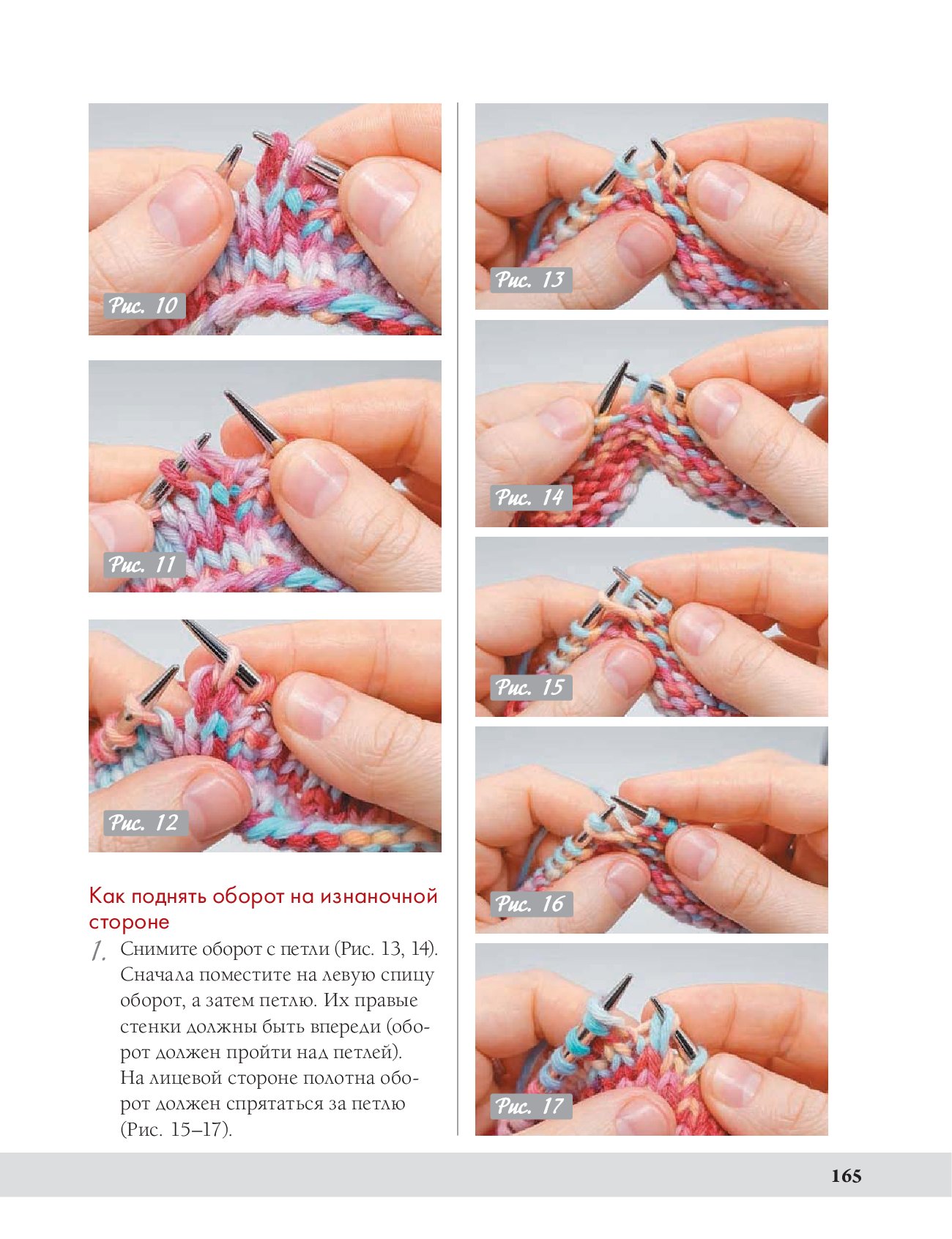 Рис. 10

Рис. 11

Рис. 12

Как поднять оборот на изнаночной стороне

1. Снимите оборот с петли (Рис. 13, 14). Сначала поместите на левую спицу оборот, а затем петлю. Их правые стенки должны быть впереди (оборот должен пройти над петлей). На лицевой стороне полотна оборот должен спрятаться за петлю (Рис. 15–17).

Рис. 13

Рис. 14

Рис. 15

Рис. 16

Рис. 17

165