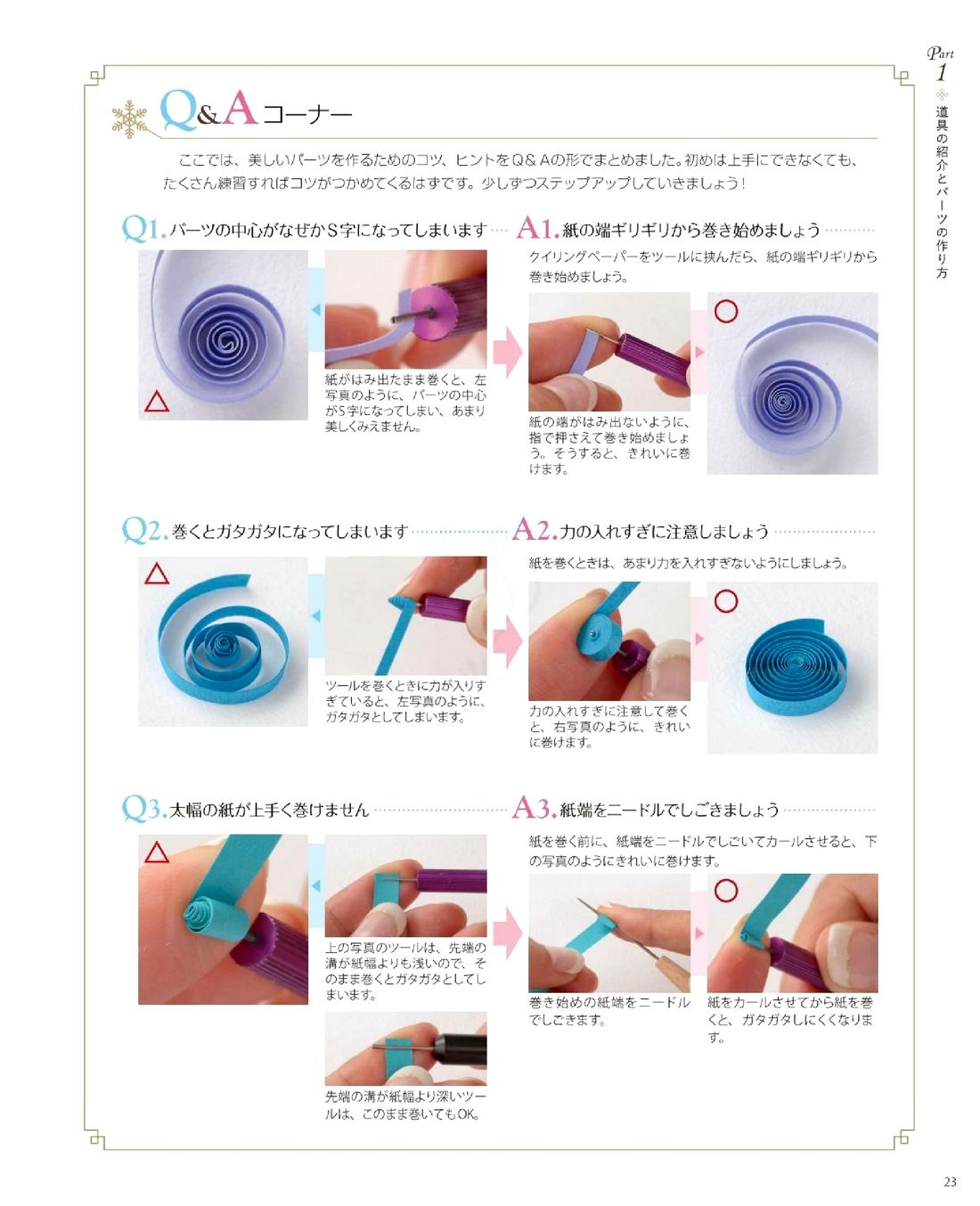 Part 1
道具の紹介とパーツの作り方

Q&Aコーナー

ここでは、美しいパーツを作るためのコツ、ヒントをQ&Aの形でまとめました。初めは上手にできなくても、たくさん練習すればコツがつかめてくるはずです。少しずつステップアップしていきましょう!

Q1. パーツの中心がなぜかS字になってしまいます

△

紙がはみ出たまま巻くと、左写真のように、パーツの中心がS字になってしまい、あまり美しくみえません。

A1. 紙の端ギリギリから巻き始めましょう

クイリングペーパーをツールに挟んだら、紙の端ギリギリから巻き始めましょう。

紙の端がはみ出ないように、指で押さえて巻き始めましょう。そうすると、きれいに巻けます。

○

Q2. 巻くとガタガタになってしまいます

△

ツールを巻くときに力が入りすぎていると、左写真のように、ガタガタとしてしまいます。

A2. 力の入れすぎに注意しましょう

紙を巻くときは、あまり力を入れすぎないようにしましょう。

力の入れすぎに注意して巻くと、右写真のように、きれいに巻けます。

○

Q3. 太幅の紙が上手く巻けません

△

上の写真のツールは、先端の溝が紙幅よりも浅いので、そのまま巻くとガタガタとしてしまいます。

先端の溝が紙幅より深いツールは、このまま巻いてもOK。

A3. 紙端をニードルでしごきましょう

紙を巻く前に、紙端をニードルでしごいてカールさせると、下の写真のようにきれいに巻けます。

巻き始めの紙端をニードルでしごきます。

○

紙をカールさせてから紙を巻くと、ガタガタしにくくなります。

23