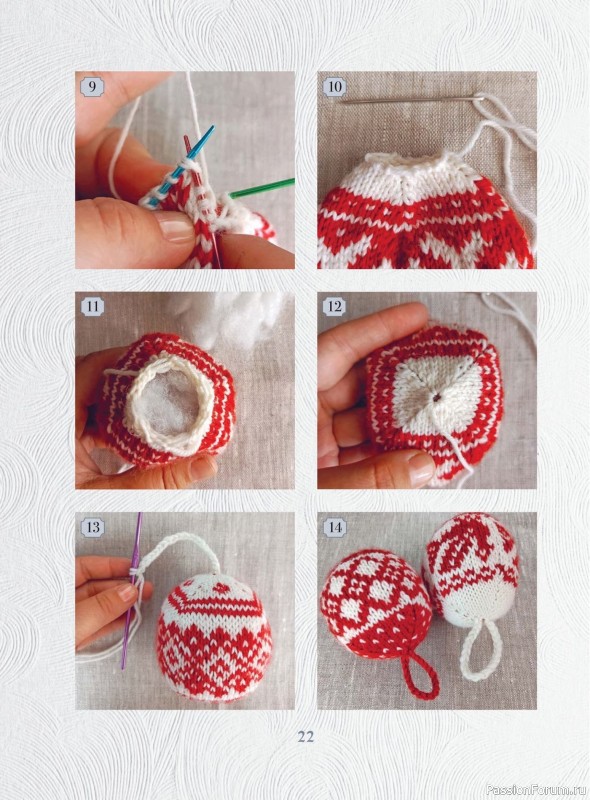 9

10

11

12

13

14

22

PassionForum.ru