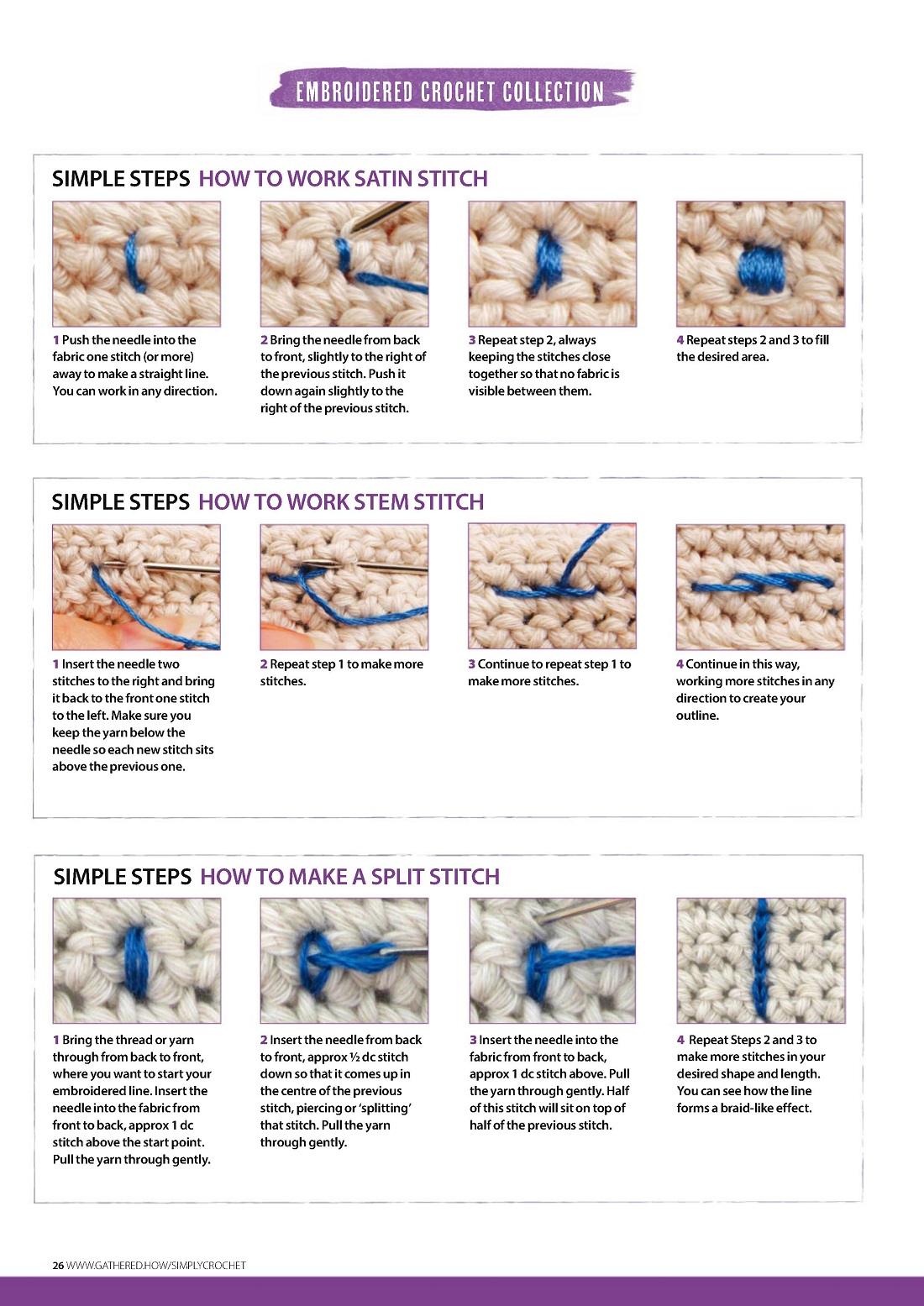 EMBROIDERED CROCHET COLLECTION

SIMPLE STEPS HOW TO WORK SATIN STITCH

1 Push the needle into the fabric one stitch (or more) away to make a straight line. You can work in any direction.

2 Bring the needle from back to front, slightly to the right of the previous stitch. Push it down again slightly to the right of the previous stitch.

3 Repeat step 2, always keeping the stitches close together so that no fabric is visible between them.

4 Repeat steps 2 and 3 to fill the desired area.

SIMPLE STEPS HOW TO WORK STEM STITCH

1 Insert the needle two stitches to the right and bring it back to the front one stitch to the left. Make sure you keep the yarn below the needle so each new stitch sits above the previous one.

2 Repeat step 1 to make more stitches.

3 Continue to repeat step 1 to make more stitches.

4 Continue in this way, working more stitches in any direction to create your outline.

SIMPLE STEPS HOW TO MAKE A SPLIT STITCH

1 Bring the thread or yarn through from back to front, where you want to start your embroidered line. Insert the needle into the fabric from front to back, approx 1 dc stitch above the start point. Pull the yarn through gently.

2 Insert the needle from back to front, approx ½ dc stitch down so that it comes up in the centre of the previous stitch, piercing or 'splitting' that stitch. Pull the yarn through gently.

3 Insert the needle into the fabric from front to back, approx 1 dc stitch above. Pull the yarn through gently. Half of this stitch will sit on top of half of the previous stitch.

4 Repeat Steps 2 and 3 to make more stitches in your desired shape and length. You can see how the line forms a braid-like effect.

26 WWW.GATHERED.HOW/SIMPLYCROCHET