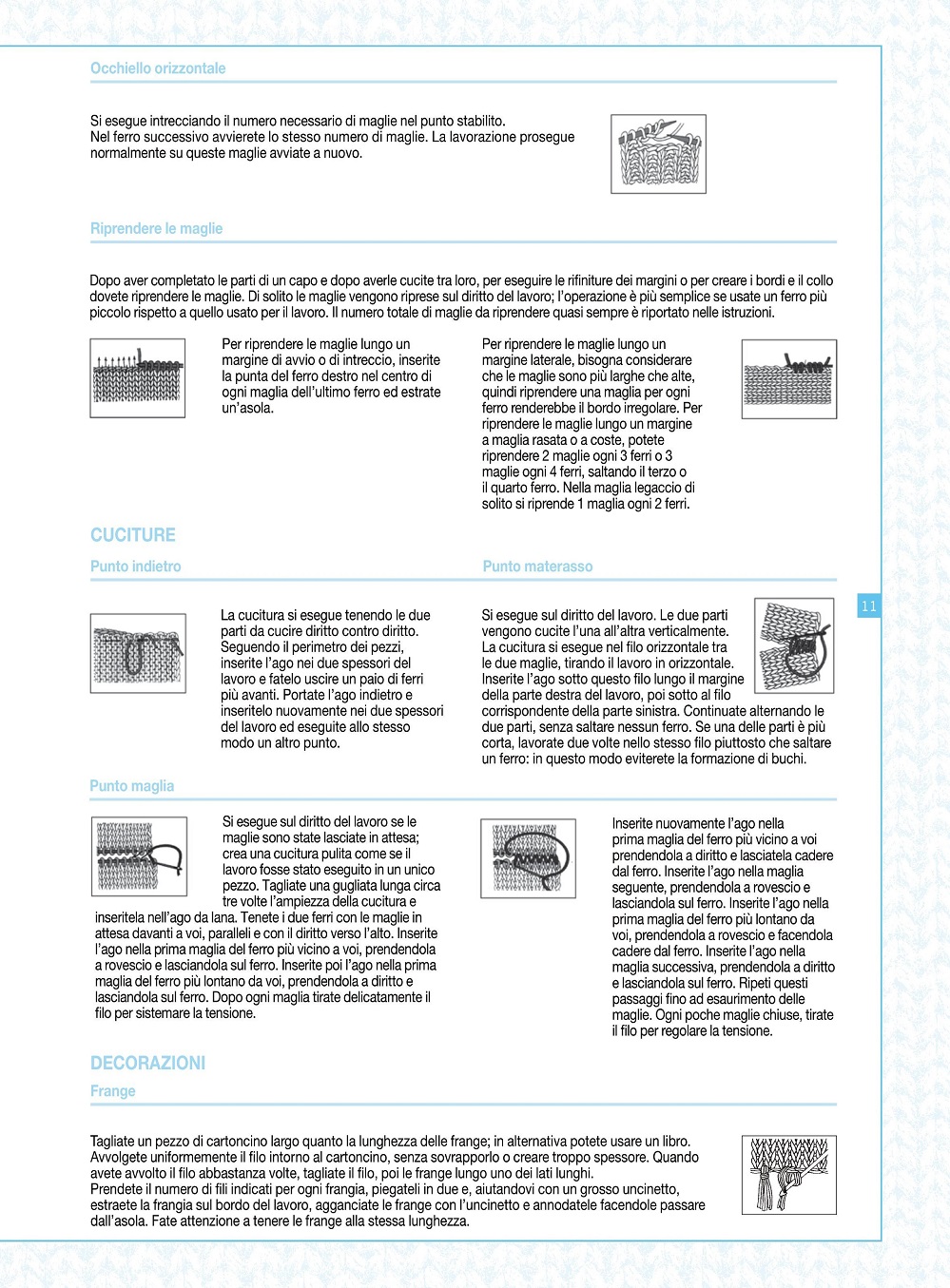 Occhiello orizzontale

Si esegue intrecciando il numero necessario di maglie nel punto stabilito. Nel ferro successivo avvierete lo stesso numero di maglie. La lavorazione prosegue normalmente su queste maglie avviate a nuovo.

Riprendere le maglie

Dopo aver completato le parti di un capo e dopo averle cucite tra loro, per eseguire le rifiniture dei margini o per creare i bordi e il collo dovete riprendere le maglie. Di solito le maglie vengono riprese sul diritto del lavoro; l'operazione è più semplice se usate un ferro più piccolo rispetto a quello usato per il lavoro. Il numero totale di maglie da riprendere quasi sempre è riportato nelle istruzioni.

Per riprendere le maglie lungo un margine di avvio o di intreccio, inserite la punta del ferro destro nel centro di ogni maglia dell'ultimo ferro ed estrate un'asola.

Per riprendere le maglie lungo un margine laterale, bisogna considerare che le maglie sono più larghe che alte, quindi riprendere una maglia per ogni ferro renderebbe il bordo irregolare. Per riprendere le maglie lungo un margine a maglia rasata o a coste, potete riprendere 2 maglie ogni 3 ferri o 3 maglie ogni 4 ferri, saltando il terzo o il quarto ferro. Nella maglia legaccio di solito si riprende 1 maglia ogni 2 ferri.

CUCITURE

Punto indietro

La cucitura si esegue tenendo le due parti da cucire diritto contro diritto. Seguendo il perimetro dei pezzi, inserite l'ago nei due spessori del lavoro e fatelo uscire un paio di ferri più avanti. Portate l'ago indietro e inseritelo nuovamente nei due spessori del lavoro ed eseguite allo stesso modo un altro punto.

Punto materasso

Si esegue sul diritto del lavoro. Le due parti vengono cucite l'una all'altra verticalmente. La cucitura si esegue nel filo orizzontale tra le due maglie, tirando il lavoro in orizzontale. Inserite l'ago sotto questo filo lungo il margine della parte destra del lavoro, poi sotto al filo corrispondente della parte sinistra. Continuate alternando le due parti, senza saltare nessun ferro. Se una delle parti è più corta, lavorate due volte nello stesso filo piuttosto che saltare un ferro: in questo modo eviterete la formazione di buchi.

11

Punto maglia

Si esegue sul diritto del lavoro se le maglie sono state lasciate in attesa; crea una cucitura pulita come se il lavoro fosse stato eseguito in un unico pezzo. Tagliate una gugliata lunga circa tre volte l'ampiezza della cucitura e inseritela nell'ago da lana. Tenete i due ferri con le maglie in attesa davanti a voi, paralleli e con il diritto verso l'alto. Inserite l'ago nella prima maglia del ferro più vicino a voi, prendendola a rovescio e lasciandola sul ferro. Inserite poi l'ago nella prima maglia del ferro più lontano da voi, prendendola a diritto e lasciandola sul ferro. Dopo ogni maglia tirate delicatamente il filo per sistemare la tensione.

Inserite nuovamente l'ago nella prima maglia del ferro più vicino a voi prendendola a diritto e lasciatela cadere dal ferro. Inserite l'ago nella maglia seguente, prendendola a rovescio e lasciandola sul ferro. Inserite l'ago nella prima maglia del ferro più lontano da voi, prendendola a rovescio e facendola cadere dal ferro. Inserite l'ago nella maglia successiva, prendendola a diritto e lasciandola sul ferro. Ripeti questi passaggi fino ad esaurimento delle maglie. Ogni poche maglie chiuse, tirate il filo per regolare la tensione.

DECORAZIONI

Frange

Tagliate un pezzo di cartoncino largo quanto la lunghezza delle frange; in alternativa potete usare un libro. Avvolgete uniformemente il filo intorno al cartoncino, senza sovrapporlo o creare troppo spessore. Quando avete avvolto il filo abbastanza volte, tagliate il filo, poi le frange lungo uno dei lati lunghi.
Prendete il numero di fili indicati per ogni frangia, piegateli in due e, aiutandovi con un grosso uncinetto, estraete la frangia sul bordo del lavoro, agganciate le frange con l'uncinetto e annodatele facendole passare dall'asola. Fate attenzione a tenere le frange alla stessa lunghezza.