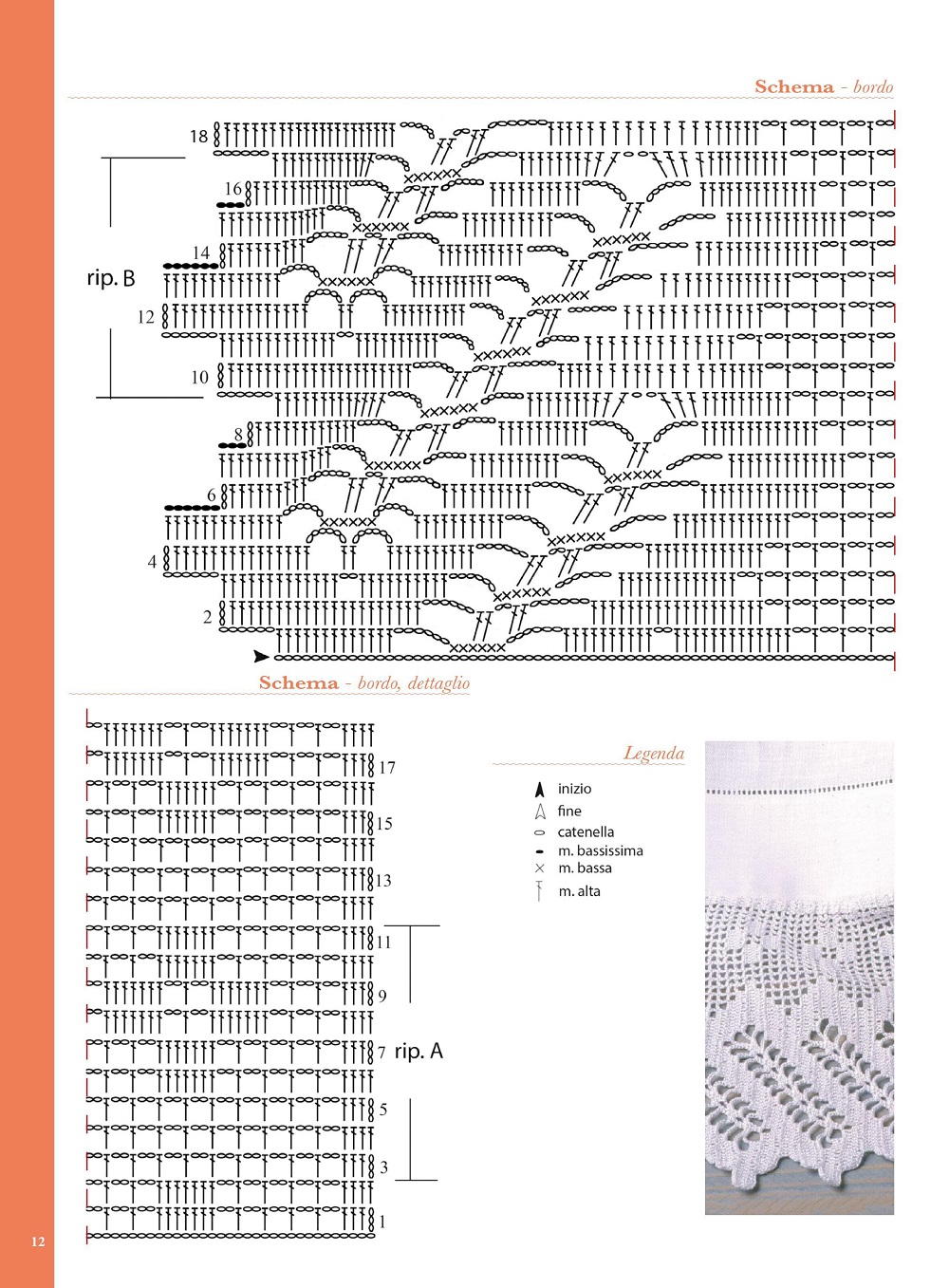 Schema - bordo

18
16
14
rip. B
12
10
8
6
4
2

Schema - bordo, dettaglio

17
15
13
11
9
7 rip. A
5
3
1

Legenda
inizio
fine
catenella
m. bassissima
m. bassa
m. alta

12