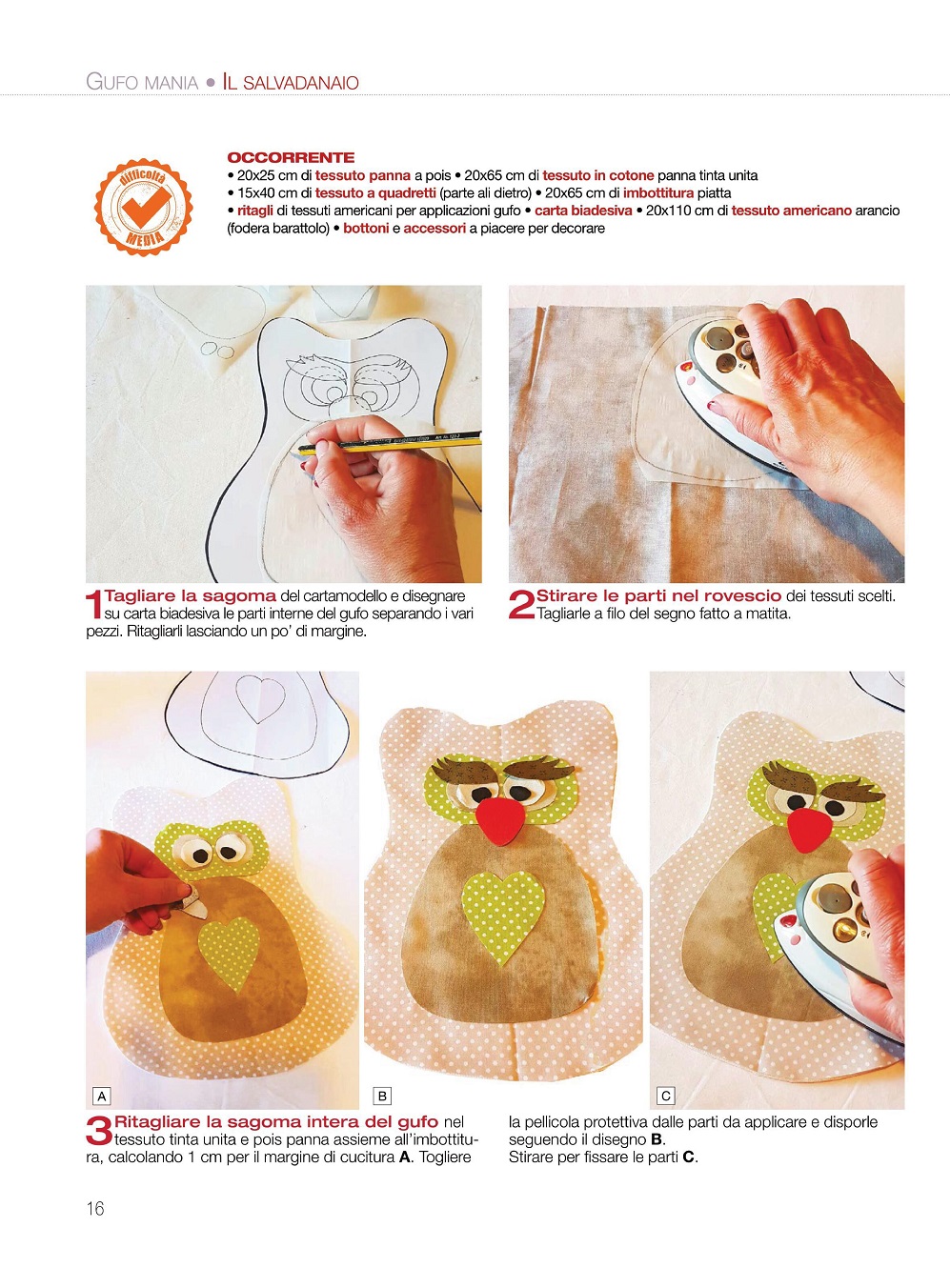 GUFO MANIA • IL SALVADANAIO

difficoltà MEDIA

OCCORRENTE
• 20x25 cm di tessuto panna a pois • 20x65 cm di tessuto in cotone panna tinta unita
• 15x40 cm di tessuto a quadretti (parte ali dietro) • 20x65 cm di imbottitura piatta
• ritagli di tessuti americani per applicazioni gufo • carta biadesiva • 20x110 cm di tessuto americano arancio (fodera barattolo) • bottoni e accessori a piacere per decorare

1 Tagliare la sagoma del cartamodello e disegnare su carta biadesiva le parti interne del gufo separando i vari pezzi. Ritagliarli lasciando un po' di margine.

2 Stirare le parti nel rovescio dei tessuti scelti. Tagliarle a filo del segno fatto a matita.

A

B

C

3 Ritagliare la sagoma intera del gufo nel tessuto tinta unita e pois panna assieme all'imbottitura, calcolando 1 cm per il margine di cucitura A. Togliere la pellicola protettiva dalle parti da applicare e disporle seguendo il disegno B.
Stirare per fissare le parti C.

16