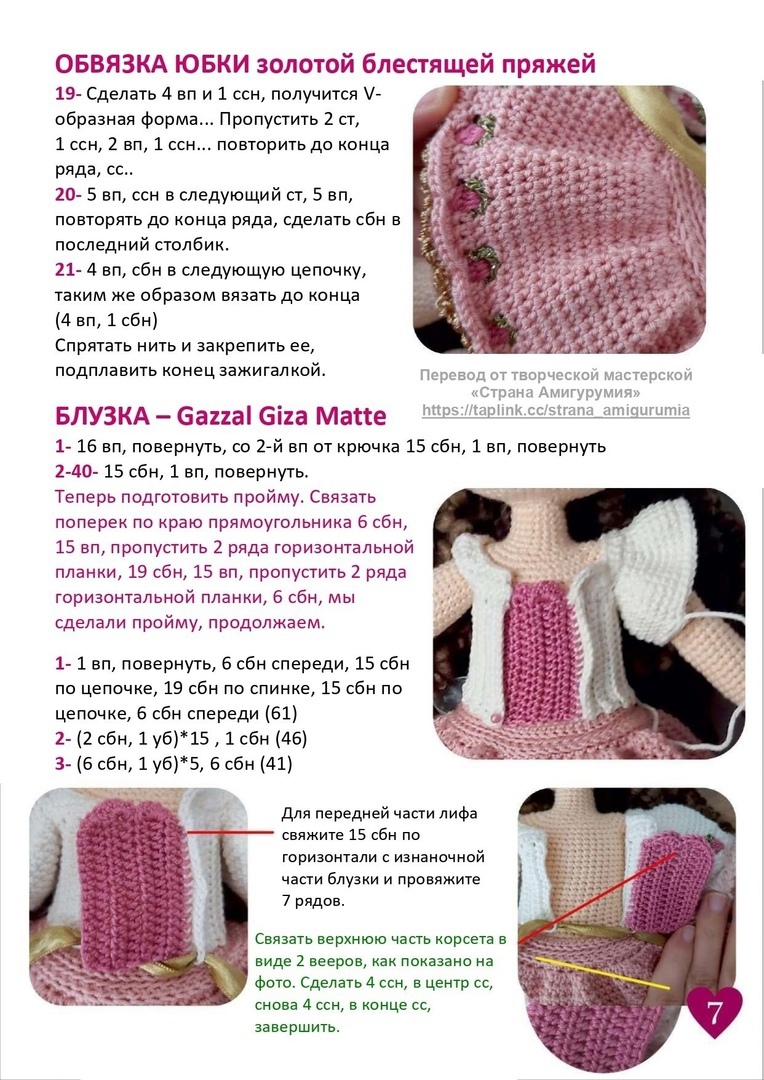 ОБВЯЗКА ЮБКИ золотой блестящей пряжей

19- Сделать 4 вп и 1 ссн, получится V-образная форма... Пропустить 2 ст, 1 ссн, 2 вп, 1 ссн... повторить до конца ряда, сс..
20- 5 вп, ссн в следующий ст, 5 вп, повторять до конца ряда, сделать сбн в последний столбик.
21- 4 вп, сбн в следующую цепочку, таким же образом вязать до конца (4 вп, 1 сбн)
Спрятать нить и закрепить ее, подплавить конец зажигалкой.

Перевод от творческой мастерской «Страна Амигурумия»
https://taplink.cc/strana_amigurumia

БЛУЗКА – Gazzal Giza Matte

1- 16 вп, повернуть, со 2-й вп от крючка 15 сбн, 1 вп, повернуть
2-40- 15 сбн, 1 вп, повернуть.
Теперь подготовить пройму. Связать поперек по краю прямоугольника 6 сбн, 15 вп, пропустить 2 ряда горизонтальной планки, 19 сбн, 15 вп, пропустить 2 ряда горизонтальной планки, 6 сбн, мы сделали пройму, продолжаем.

1- 1 вп, повернуть, 6 сбн спереди, 15 сбн по цепочке, 19 сбн по спинке, 15 сбн по цепочке, 6 сбн спереди (61)
2- (2 сбн, 1 уб)*15 , 1 сбн (46)
3- (6 сбн, 1 уб)*5, 6 сбн (41)

Для передней части лифа свяжите 15 сбн по горизонтали с изнаночной части блузки и провяжите 7 рядов.

Связать верхнюю часть корсета в виде 2 вееров, как показано на фото. Сделать 4 ссн, в центр сс, снова 4 ссн, в конце сс, завершить.

7