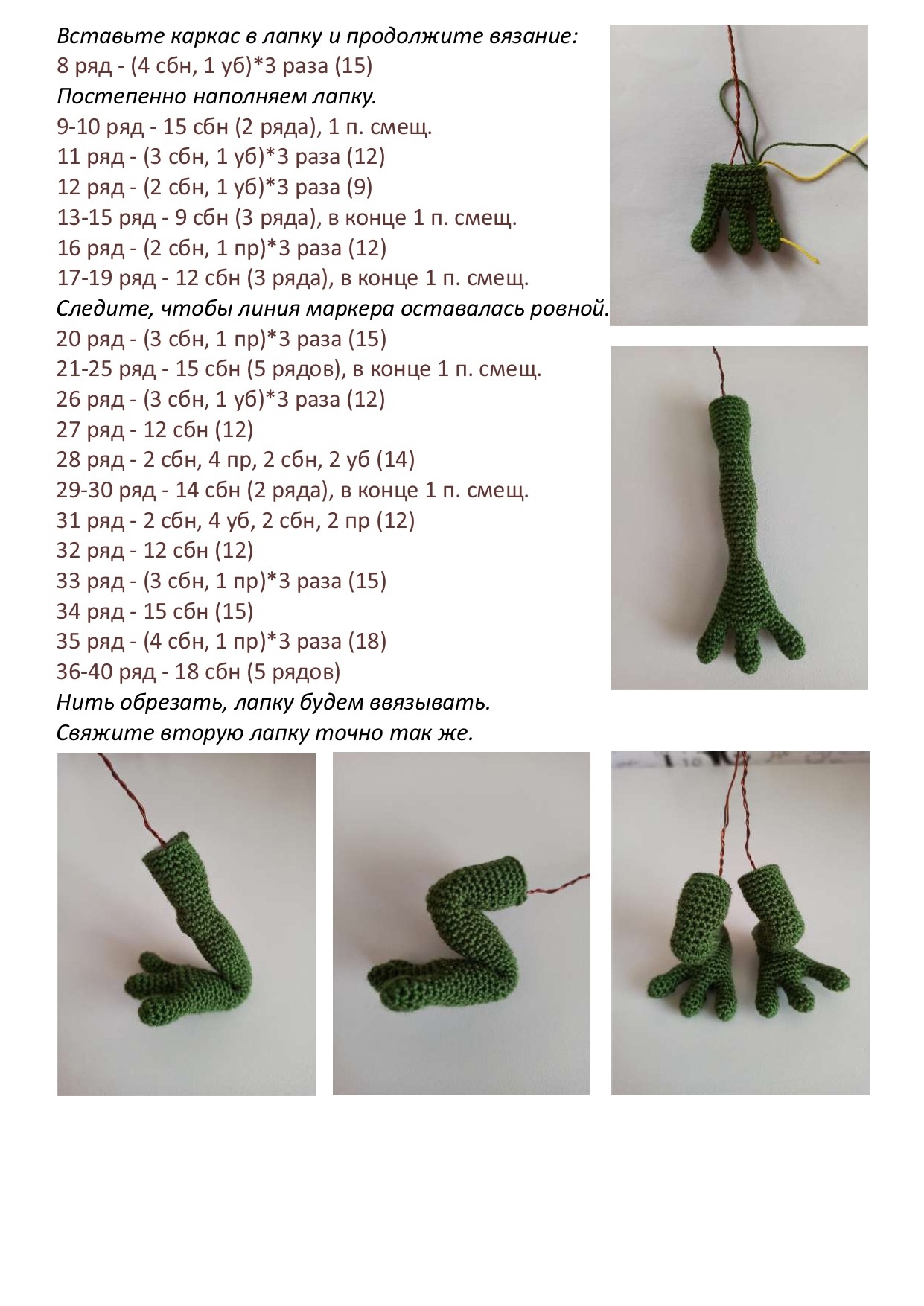 Вставьте каркас в лапку и продолжите вязание:
8 ряд - (4 сбн, 1 уб)*3 раза (15)
Постепенно наполняем лапку.
9-10 ряд - 15 сбн (2 ряда), 1 п. смещ.
11 ряд - (3 сбн, 1 уб)*3 раза (12)
12 ряд - (2 сбн, 1 уб)*3 раза (9)
13-15 ряд - 9 сбн (3 ряда), в конце 1 п. смещ.
16 ряд - (2 сбн, 1 пр)*3 раза (12)
17-19 ряд - 12 сбн (3 ряда), в конце 1 п. смещ.
Следите, чтобы линия маркера оставалась ровной.
20 ряд - (3 сбн, 1 пр)*3 раза (15)
21-25 ряд - 15 сбн (5 рядов), в конце 1 п. смещ.
26 ряд - (3 сбн, 1 уб)*3 раза (12)
27 ряд - 12 сбн (12)
28 ряд - 2 сбн, 4 пр, 2 сбн, 2 уб (14)
29-30 ряд - 14 сбн (2 ряда), в конце 1 п. смещ.
31 ряд - 2 сбн, 4 уб, 2 сбн, 2 пр (12)
32 ряд - 12 сбн (12)
33 ряд - (3 сбн, 1 пр)*3 раза (15)
34 ряд - 15 сбн (15)
35 ряд - (4 сбн, 1 пр)*3 раза (18)
36-40 ряд - 18 сбн (5 рядов)
Нить обрезать, лапку будем ввязывать.
Свяжите вторую лапку точно так же.