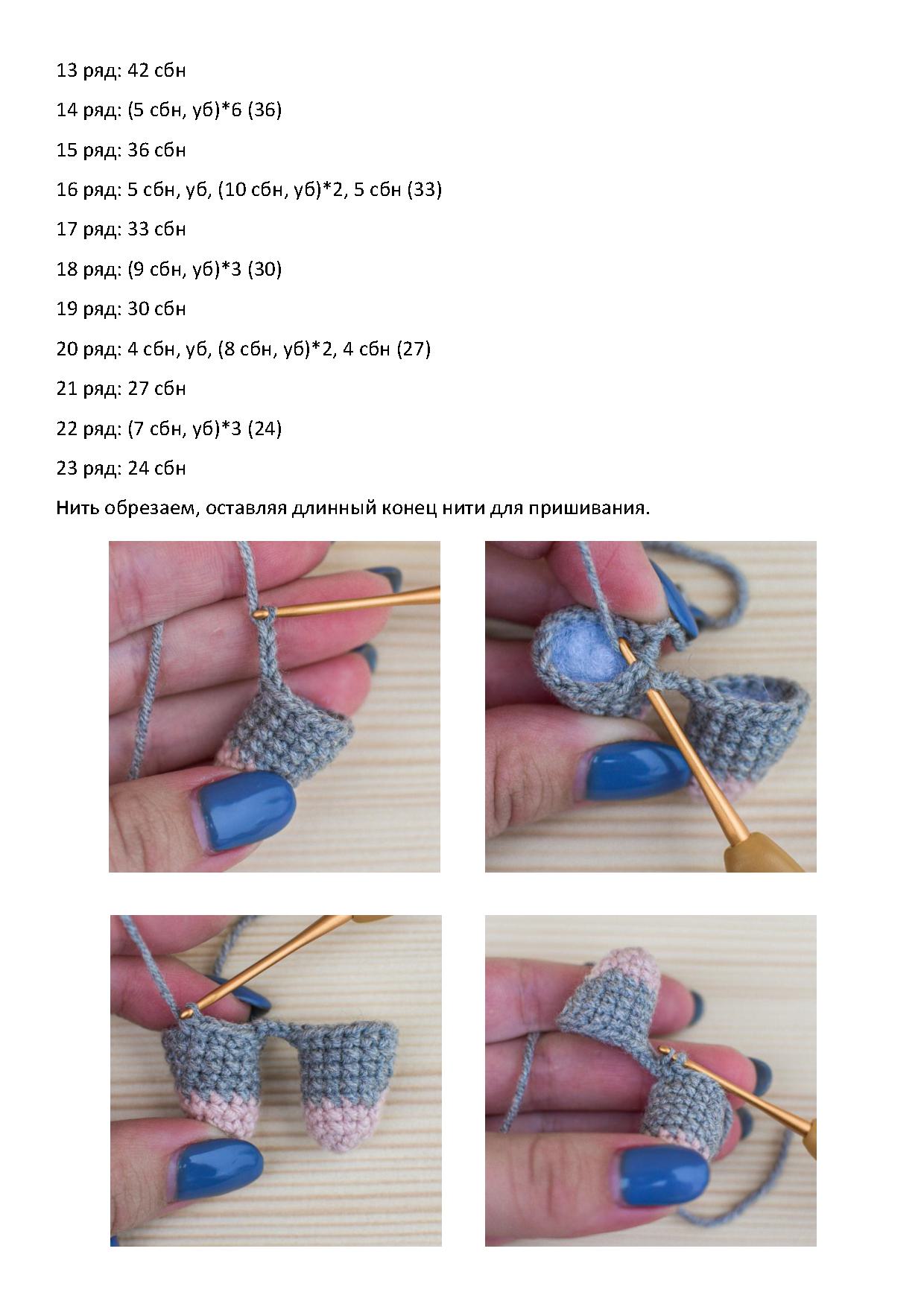 13 ряд: 42 сбн

14 ряд: (5 сбн, уб)*6 (36)

15 ряд: 36 сбн

16 ряд: 5 сбн, уб, (10 сбн, уб)*2, 5 сбн (33)

17 ряд: 33 сбн

18 ряд: (9 сбн, уб)*3 (30)

19 ряд: 30 сбн

20 ряд: 4 сбн, уб, (8 сбн, уб)*2, 4 сбн (27)

21 ряд: 27 сбн

22 ряд: (7 сбн, уб)*3 (24)

23 ряд: 24 сбн

Нить обрезаем, оставляя длинный конец нити для пришивания.