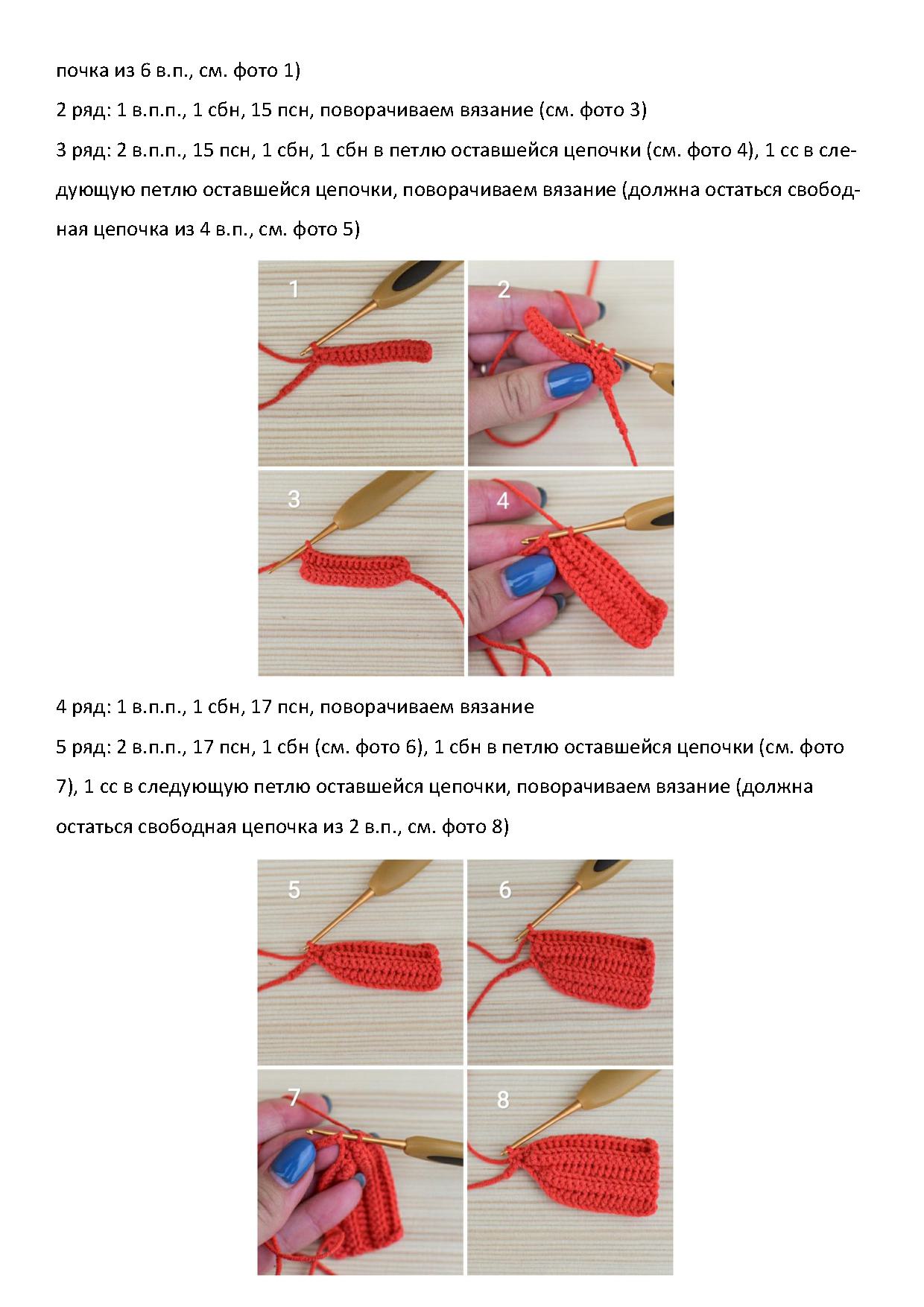 почка из 6 в.п., см. фото 1)

2 ряд: 1 в.п.п., 1 сбн, 15 псн, поворачиваем вязание (см. фото 3)

3 ряд: 2 в.п.п., 15 псн, 1 сбн, 1 сбн в петлю оставшейся цепочки (см. фото 4), 1 сс в следующую петлю оставшейся цепочки, поворачиваем вязание (должна остаться свободная цепочка из 4 в.п., см. фото 5)

1

2

3

4

4 ряд: 1 в.п.п., 1 сбн, 17 псн, поворачиваем вязание

5 ряд: 2 в.п.п., 17 псн, 1 сбн (см. фото 6), 1 сбн в петлю оставшейся цепочки (см. фото 7), 1 сс в следующую петлю оставшейся цепочки, поворачиваем вязание (должна остаться свободная цепочка из 2 в.п., см. фото 8)

5

6

7

8