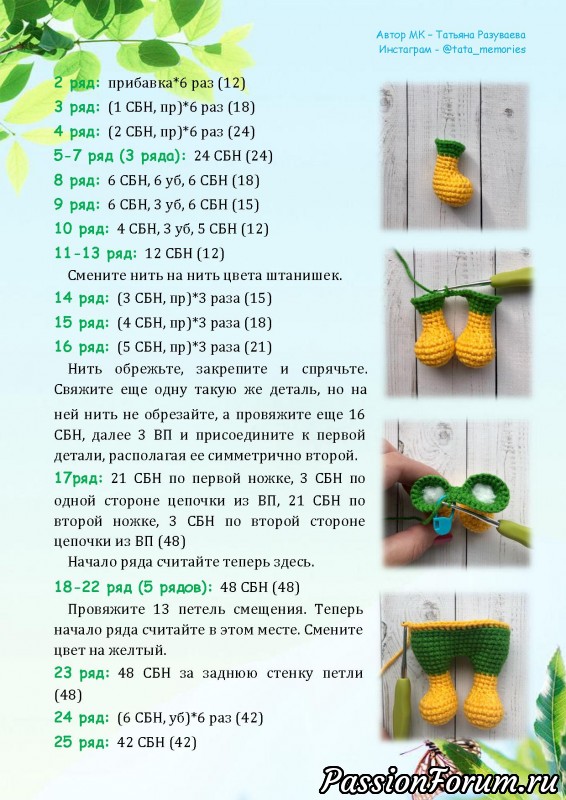 Автор МК – Татьяна Разуваева
Инстаграм - @tata_memories

2 ряд: прибавка*6 раз (12)
3 ряд: (1 СБН, пр)*6 раз (18)
4 ряд: (2 СБН, пр)*6 раз (24)
5-7 ряд (3 ряда): 24 СБН (24)
8 ряд: 6 СБН, 6 уб, 6 СБН (18)
9 ряд: 6 СБН, 3 уб, 6 СБН (15)
10 ряд: 4 СБН, 3 уб, 5 СБН (12)
11-13 ряд: 12 СБН (12)
Смените нить на нить цвета штанишек.
14 ряд: (3 СБН, пр)*3 раза (15)
15 ряд: (4 СБН, пр)*3 раза (18)
16 ряд: (5 СБН, пр)*3 раза (21)
Нить обрежьте, закрепите и спрячьте. Свяжите еще одну такую же деталь, но на ней нить не обрезайте, а провяжите еще 16 СБН, далее 3 ВП и присоедините к первой детали, располагая ее симметрично второй.
17ряд: 21 СБН по первой ножке, 3 СБН по одной стороне цепочки из ВП, 21 СБН по второй ножке, 3 СБН по второй стороне цепочки из ВП (48)
Начало ряда считайте теперь здесь.
18-22 ряд (5 рядов): 48 СБН (48)
Провяжите 13 петель смещения. Теперь начало ряда считайте в этом месте. Смените цвет на желтый.
23 ряд: 48 СБН за заднюю стенку петли (48)
24 ряд: (6 СБН, уб)*6 раз (42)
25 ряд: 42 СБН (42)

PassionForum.ru