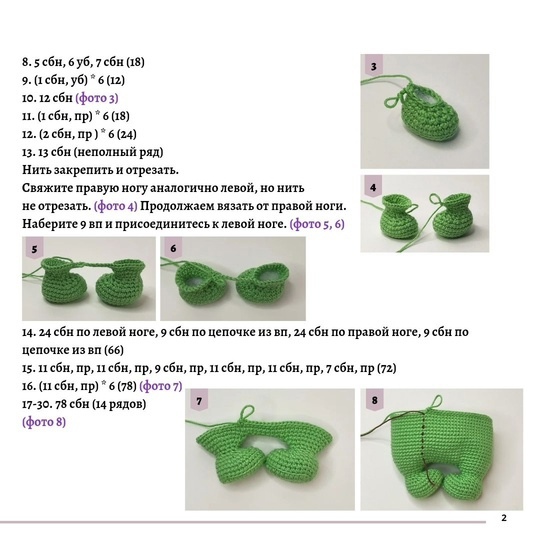 8. 5 сбн, 6 уб, 7 сбн (18)
9. (1 сбн, уб) * 6 (12)
10. 12 сбн (фото 3)
11. (1 сбн, пр) * 6 (18)
12. (2 сбн, пр ) * 6 (24)
13. 13 сбн (неполный ряд)
Нить закрепить и отрезать.
Свяжите правую ногу аналогично левой, но нить не отрезать. (фото 4) Продолжаем вязать от правой ноги. Наберите 9 вп и присоединитесь к левой ноге. (фото 5, 6)

3

4

5

6

14. 24 сбн по левой ноге, 9 сбн по цепочке из вп, 24 сбн по правой ноге, 9 сбн по цепочке из вп (66)
15. 11 сбн, пр, 11 сбн, пр, 9 сбн, пр, 11 сбн, пр, 11 сбн, пр, 7 сбн, пр (72)
16. (11 сбн, пр) * 6 (78) (фото 7)
17-30. 78 сбн (14 рядов)
(фото 8)

7

8

2